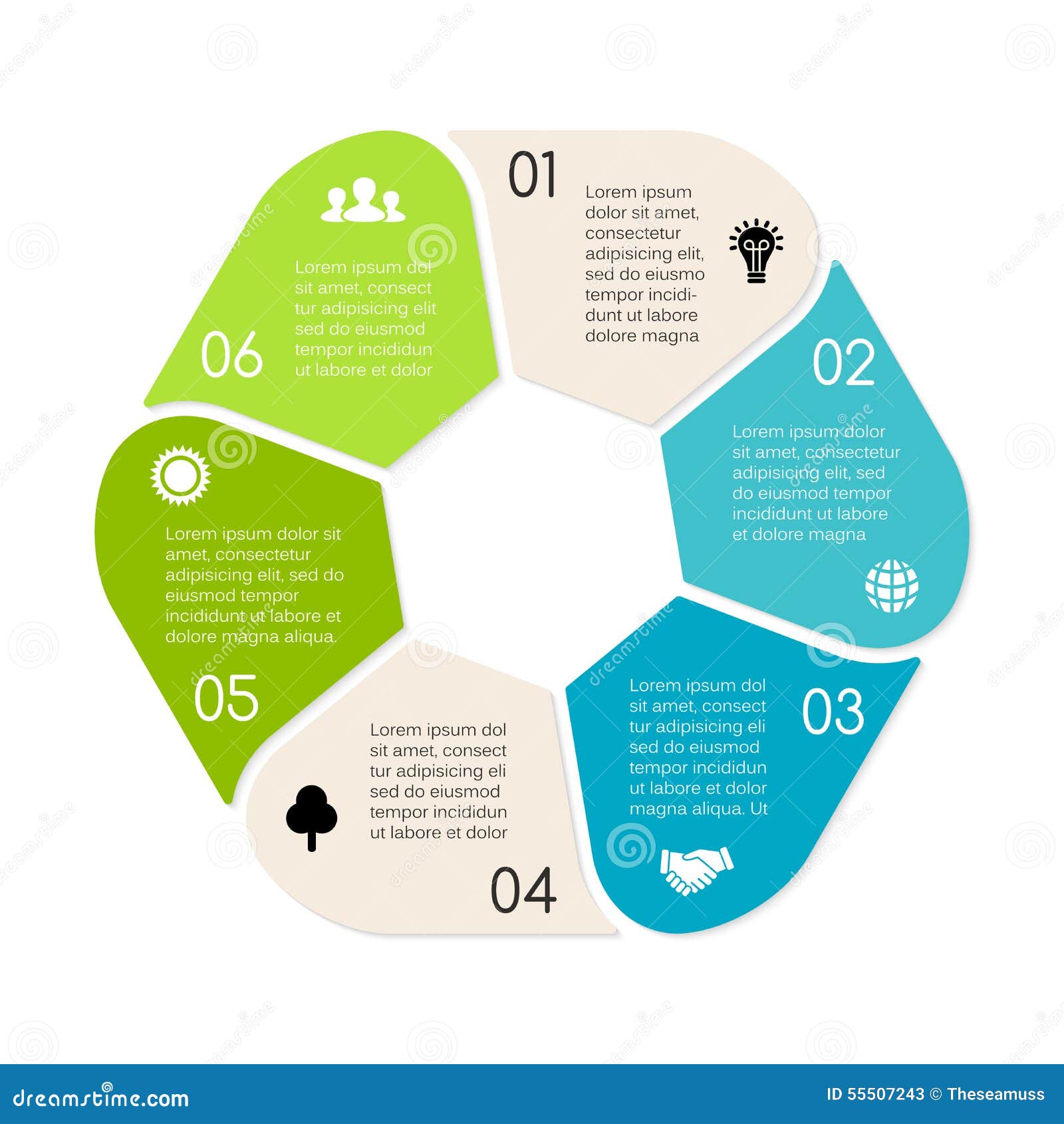 01

Lorem ipsum dolor sit amet, consectetur adipisicing elit, sed do eiusmo tempor incididunt ut labore dolore magna

02

Lorem ipsum dolor sit amet, consectetur adipisicing elit, sed do eiusmod tempor incididunt ut labore et dolore magna

03

Lorem ipsum dol sit amet, consect tur adipisicing eli sed do eiusmod tempor incididun ut labore et dolor magna aliqua. Ut

04

Lorem ipsum dol sit amet, consect tur adipisicing eli sed do eiusmod tempor incididun ut labore et dolor

05

Lorem ipsum dolor sit amet, consectetur adipisicing elit, sed do eiusmod tempor incididunt ut labore et dolore magna aliqua.

06

Lorem ipsum dol sit amet, consect tur adipisicing elit sed do eiusmod tempor incididun ut labore et dolor

dreamstime.com

ID 55507243 © Theseamuss