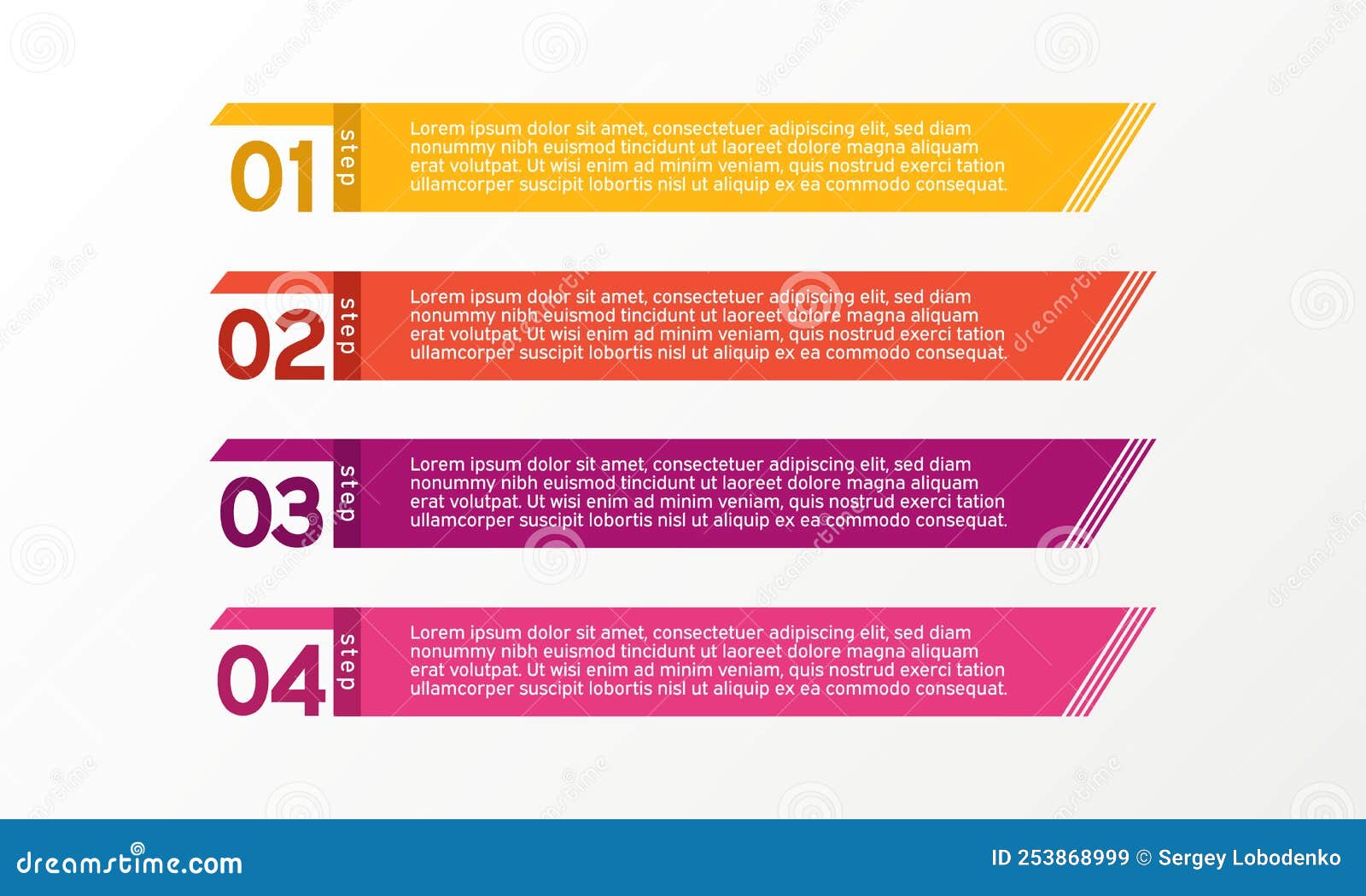 01 step

Lorem ipsum dolor sit amet, consectetuer adipiscing elit, sed diam nonummy nibh euismod tincidunt ut laoreet dolore magna aliquam erat volutpat. Ut wisi enim ad minim veniam, quis nostrud exerci tation ullamcorper suscipit lobortis nisl ut aliquip ex ea commodo consequat.

02 step

Lorem ipsum dolor sit amet, consectetuer adipiscing elit, sed diam nonummy nibh euismod tincidunt ut laoreet dolore magna aliquam erat volutpat. Ut wisi enim ad minim veniam, quis nostrud exerci tation ullamcorper suscipit lobortis nisl ut aliquip ex ea commodo consequat.

03 step

Lorem ipsum dolor sit amet, consectetuer adipiscing elit, sed diam nonummy nibh euismod tincidunt ut laoreet dolore magna aliquam erat volutpat. Ut wisi enim ad minim veniam, quis nostrud exerci tation ullamcorper suscipit lobortis nisl ut aliquip ex ea commodo consequat.

04 step

Lorem ipsum dolor sit amet, consectetuer adipiscing elit, sed diam nonummy nibh euismod tincidunt ut laoreet dolore magna aliquam erat volutpat. Ut wisi enim ad minim veniam, quis nostrud exerci tation ullamcorper suscipit lobortis nisl ut aliquip ex ea commodo consequat.

dreamstime.com

ID 253868999 © Sergey Lobodenko