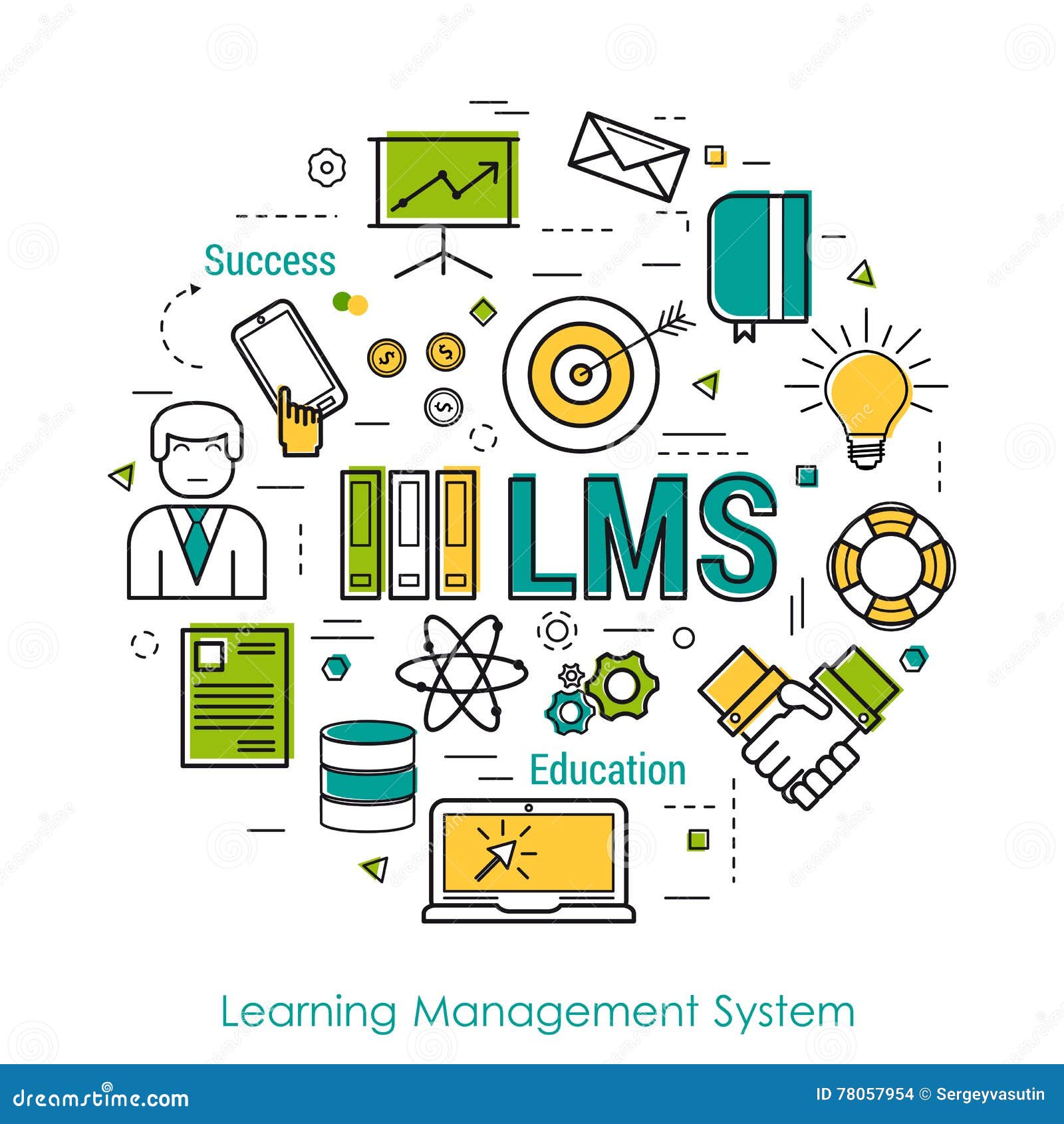 Success

LMS

Education

Learning Management System

dreamstime.com

ID 78057954 © Sergeyvasutin