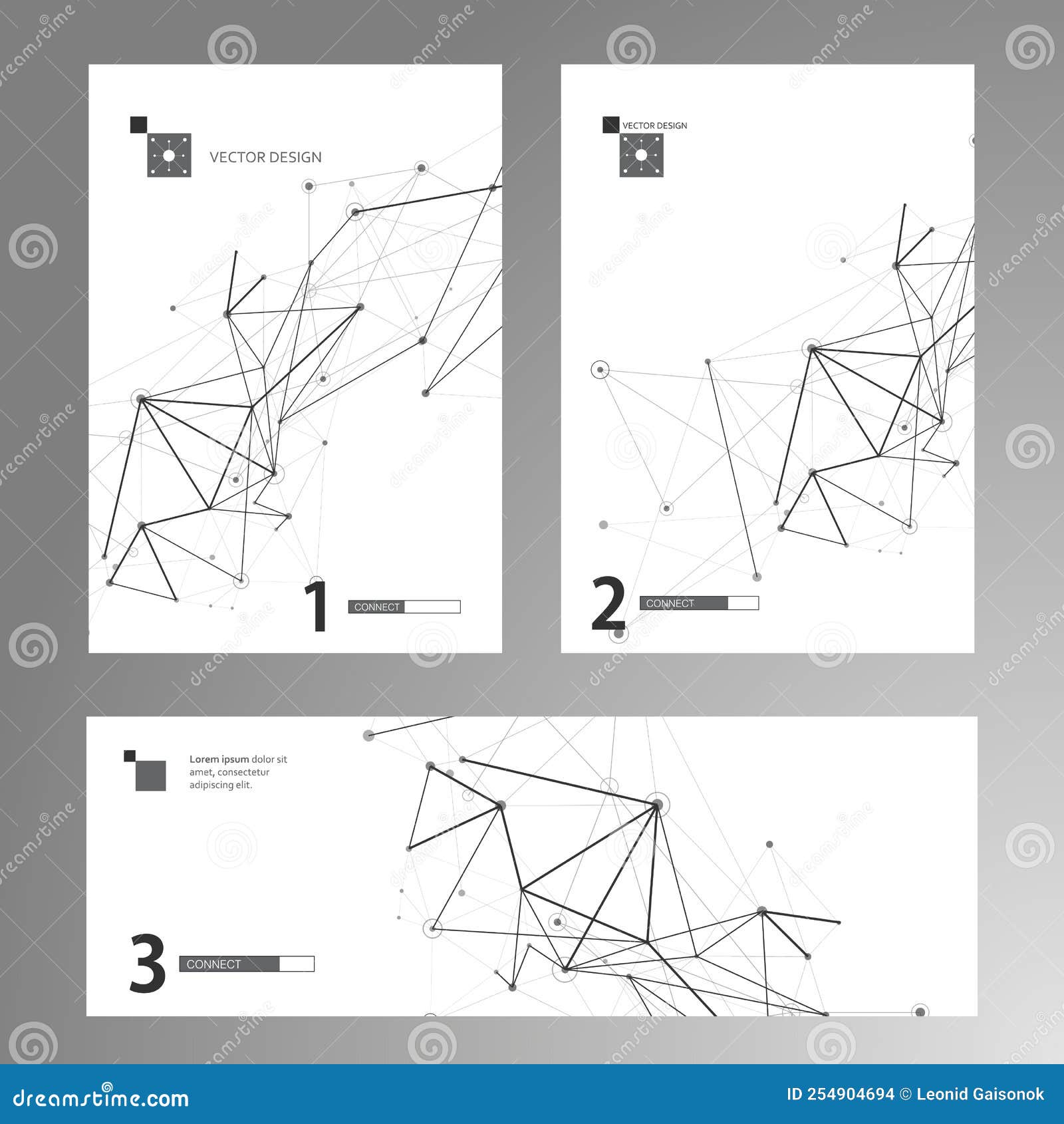 VECTOR DESIGN

1

CONNECT

VECTOR DESIGN

2

CONNECT

Lorem ipsum dolor sit amet, consectetur adipiscing elit.

3

CONNECT

dreamstime.com

ID 254904694 © Leonid Gaisonok