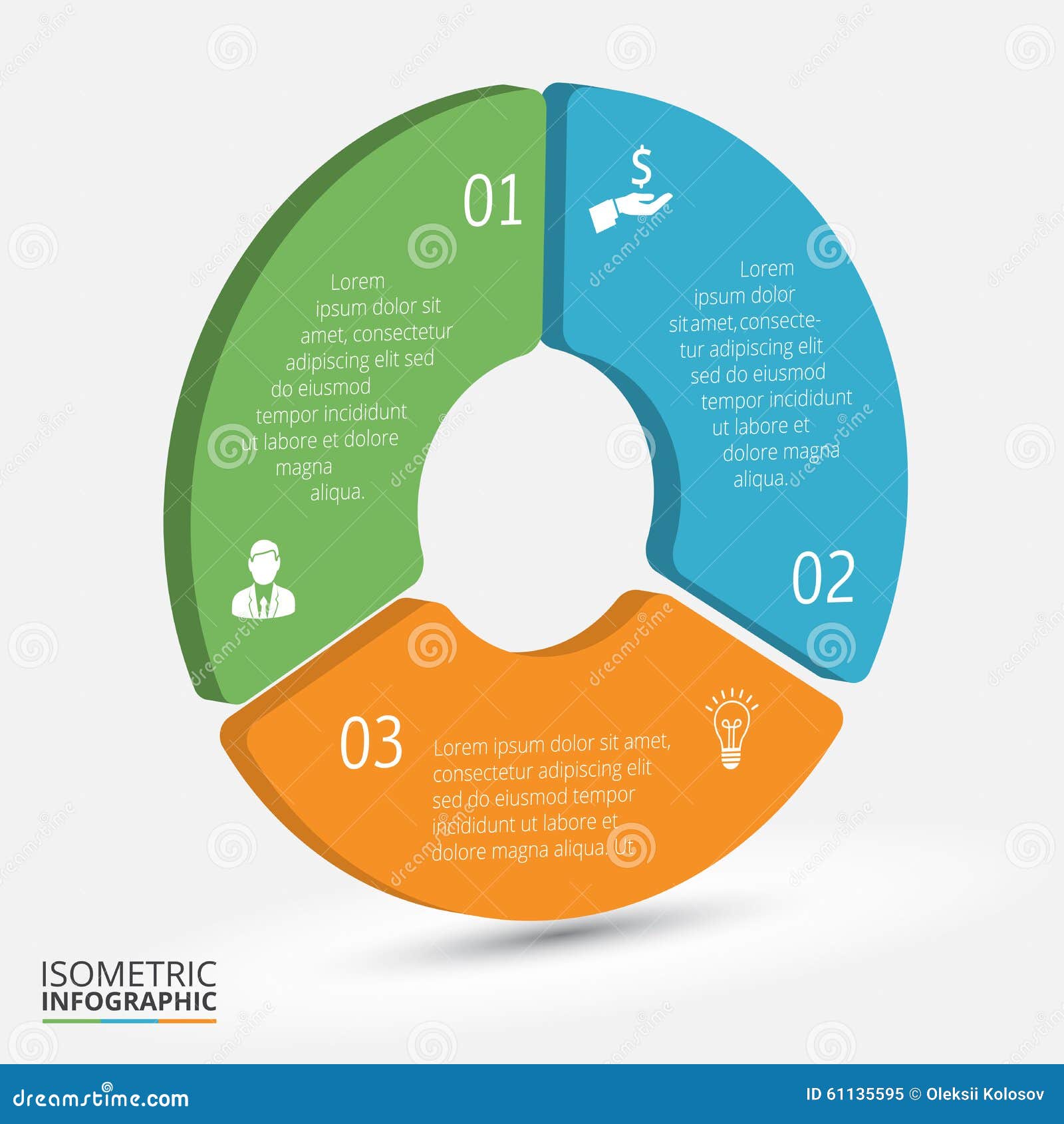 01

Lorem ipsum dolor sit amet, consectetur adipiscing elit sed do eiusmod tempor incididunt ut labore et dolore magna aliqua.

$

Lorem ipsum dolor sit amet, consectetur adipiscing elit sed do eiusmod tempor incididunt ut labore et dolore magna aliqua.

02

03

Lorem ipsum dolor sit amet, consectetur adipiscing elit sed do eiusmod tempor incididunt ut labore et dolore magna aliqua. Ut

ISOMETRIC
INFOGRAPHIC

dreamstime.com

ID 61135595 © Oleksii Kolosov