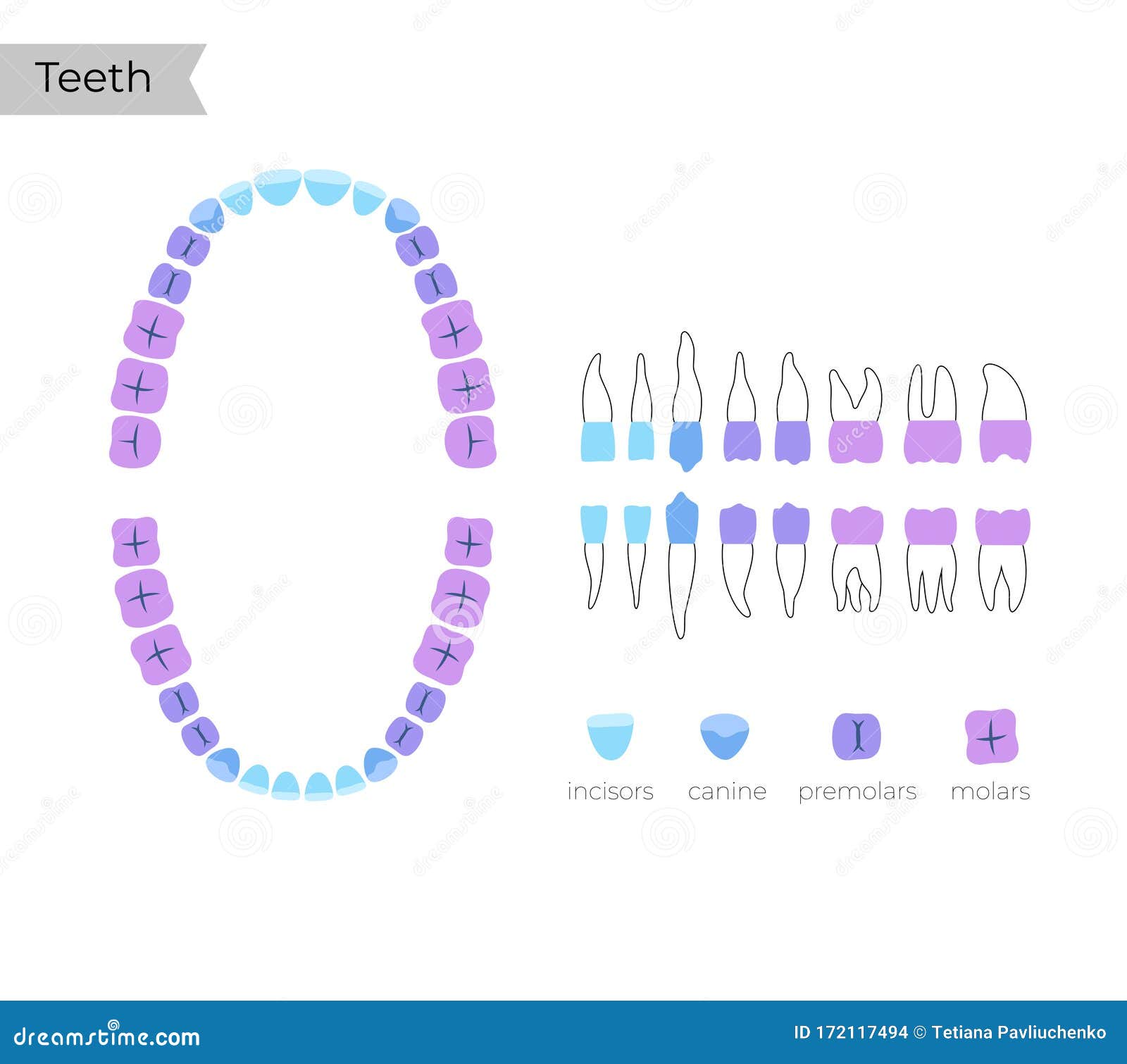 Teeth

incisors canine premolars molars

dreamstime.com

ID 172117494 © Tetiana Pavliuchenko