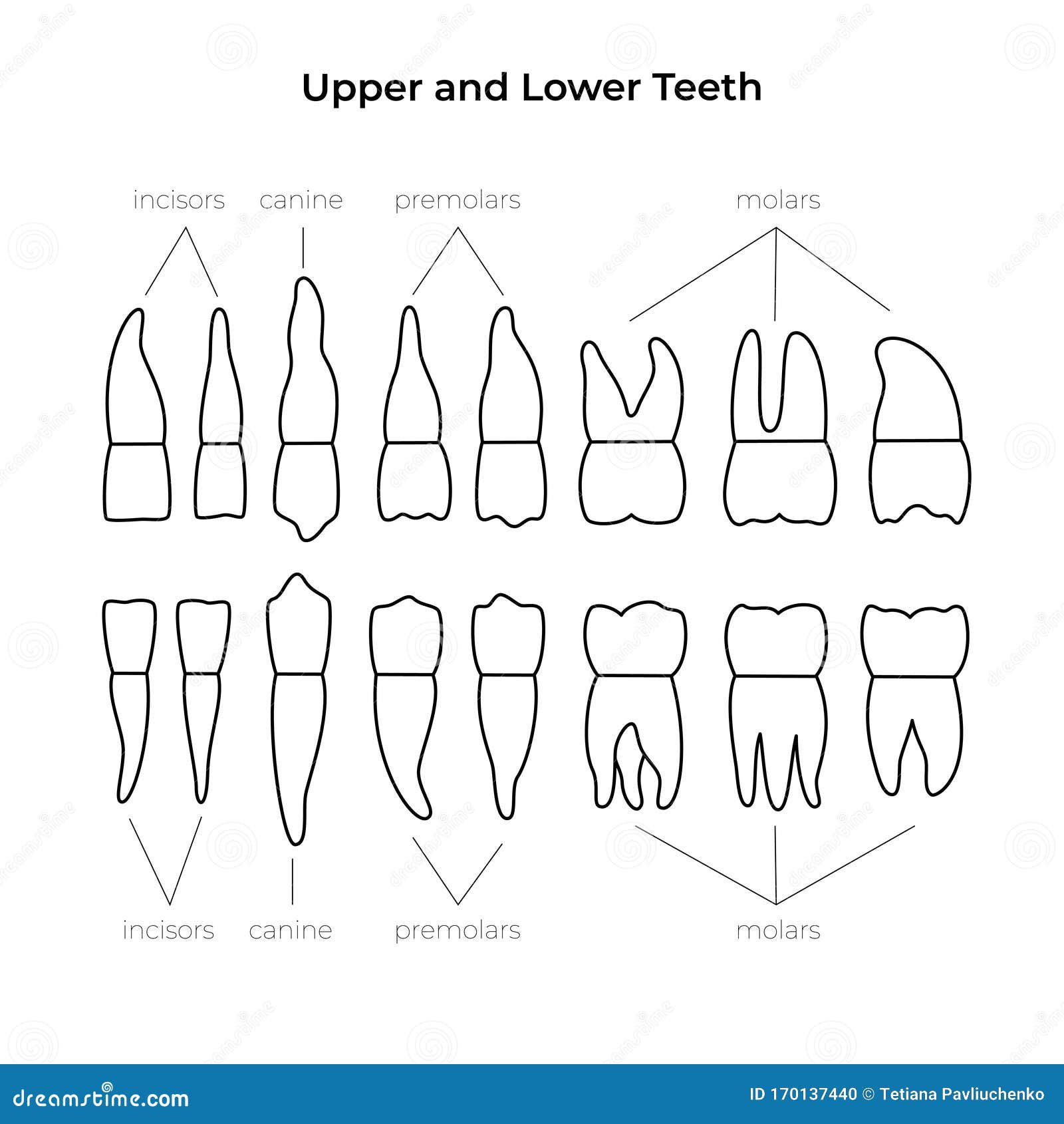 Upper and Lower Teeth

incisors canine premolars molars

incisors canine premolars molars

dreamstime.com

ID 170137440 © Tetiana Pavliuchenko