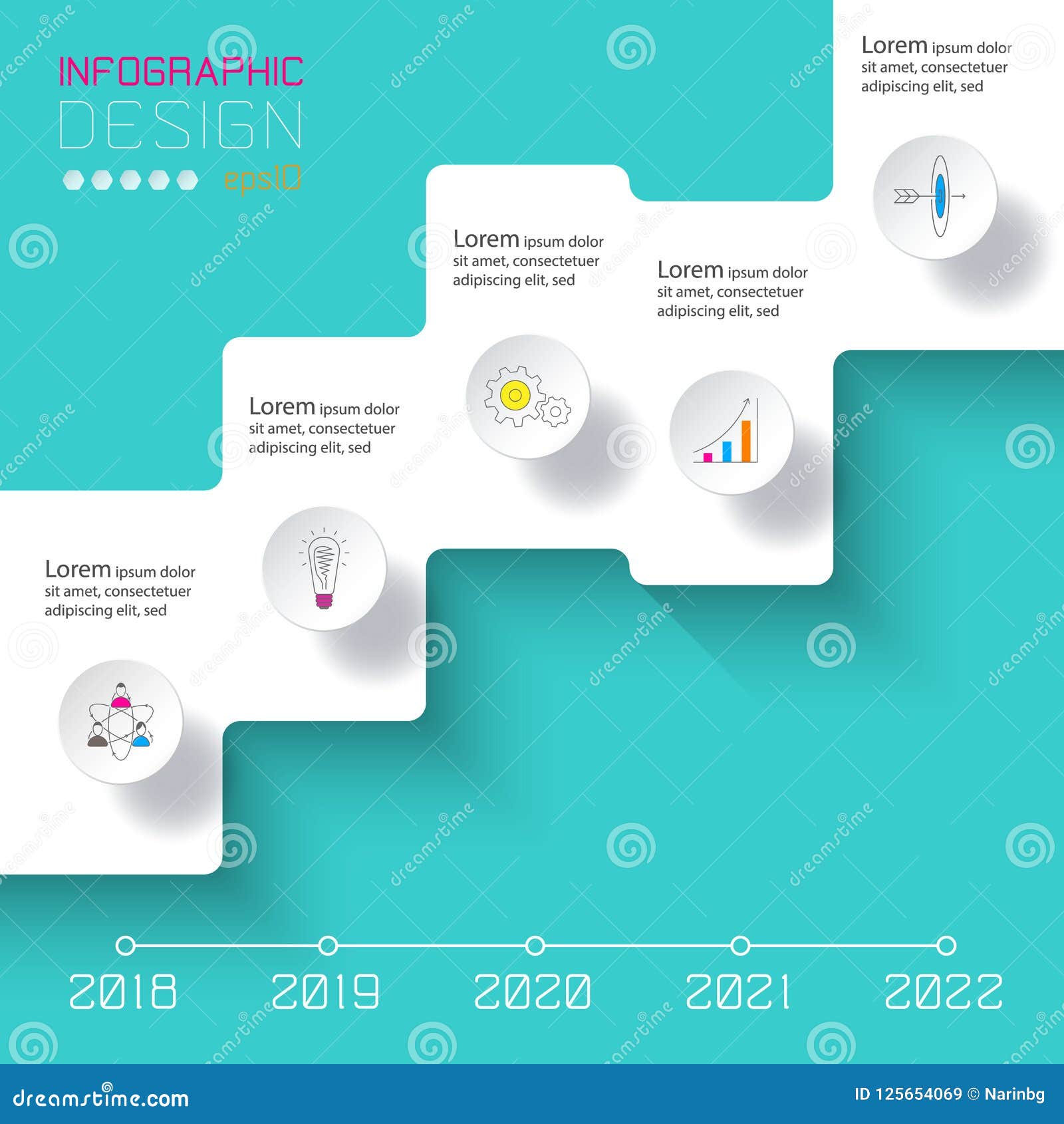 INFOGRAPHIC
DESIGN
eps10

Lorem ipsum dolor sit amet, consectetuer adipiscing elit, sed

Lorem ipsum dolor sit amet, consectetuer adipiscing elit, sed

Lorem ipsum dolor sit amet, consectetuer adipiscing elit, sed

Lorem ipsum dolor sit amet, consectetuer adipiscing elit, sed

Lorem ipsum dolor sit amet, consectetuer adipiscing elit, sed

2018 2019 2020 2021 2022

dreamstime.com
ID 125654069 © Narinbg