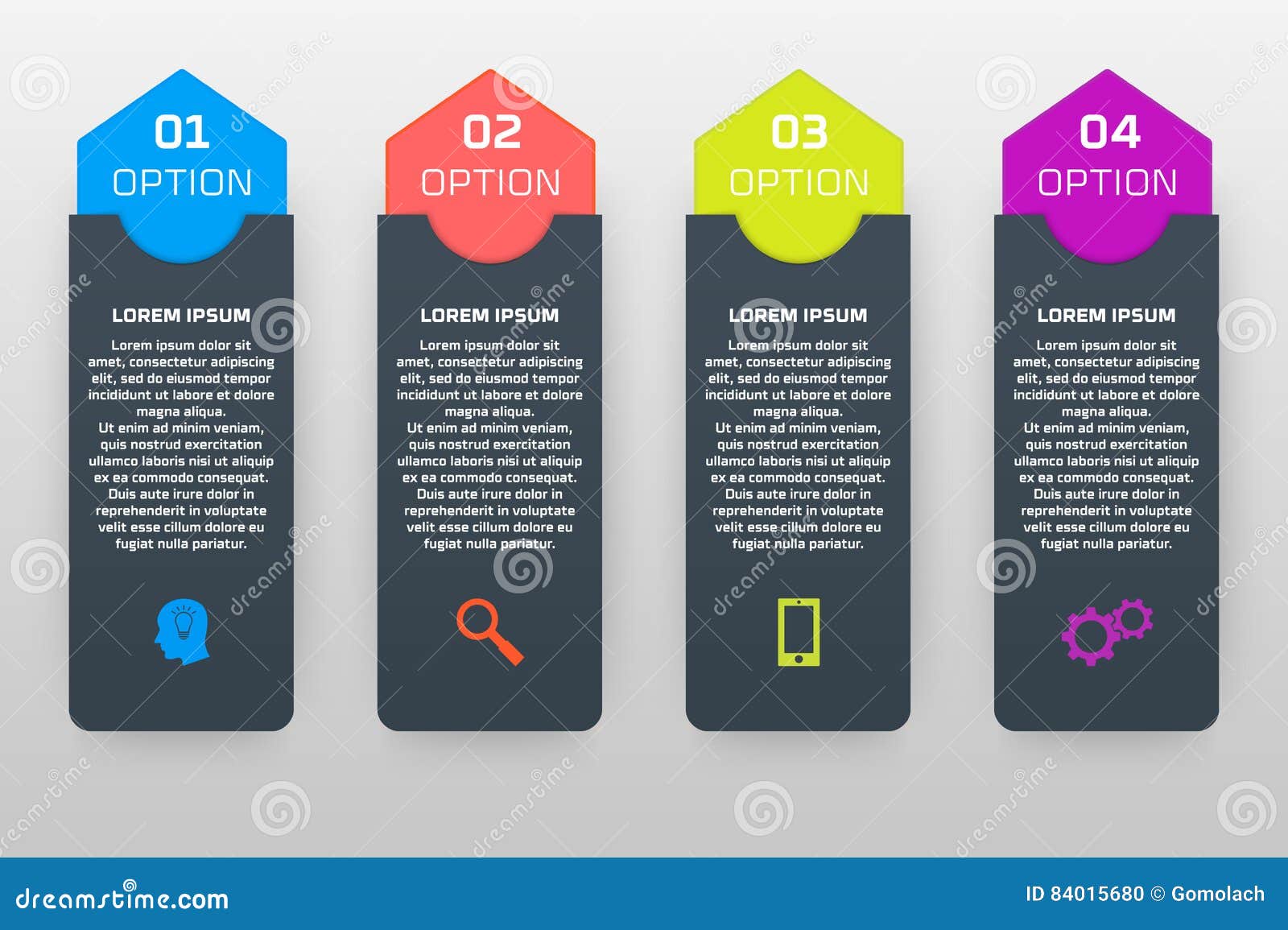 01
OPTION

LOREM IPSUM

Lorem ipsum dolor sit amet, consectetur adipiscing elit, sed do eiusmod tempor incididunt ut labore et dolore magna aliqua.
Ut enim ad minim veniam, quis nostrud exercitation ullamco laboris nisi ut aliquip ex ea commodo consequat.
Duis aute irure dolor in reprehenderit in voluptate velit esse cillum dolore eu fugiat nulla pariatur.

02
OPTION

LOREM IPSUM

Lorem ipsum dolor sit amet, consectetur adipiscing elit, sed do eiusmod tempor incididunt ut labore et dolore magna aliqua.
Ut enim ad minim veniam, quis nostrud exercitation ullamco laboris nisi ut aliquip ex ea commodo consequat.
Duis aute irure dolor in reprehenderit in voluptate velit esse cillum dolore eu fugiat nulla pariatur.

03
OPTION

LOREM IPSUM

Lorem ipsum dolor sit amet, consectetur adipiscing elit, sed do eiusmod tempor incididunt ut labore et dolore magna aliqua.
Ut enim ad minim veniam, quis nostrud exercitation ullamco laboris nisi ut aliquip ex ea commodo consequat.
Duis aute irure dolor in reprehenderit in voluptate velit esse cillum dolore eu fugiat nulla pariatur.

04
OPTION

LOREM IPSUM

Lorem ipsum dolor sit amet, consectetur adipiscing elit, sed do eiusmod tempor incididunt ut labore et dolore magna aliqua.
Ut enim ad minim veniam, quis nostrud exercitation ullamco laboris nisi ut aliquip ex ea commodo consequat.
Duis aute irure dolor in reprehenderit in voluptate velit esse cillum dolore eu fugiat nulla pariatur.

dreamstime.com
ID 84015680 © Gomolach