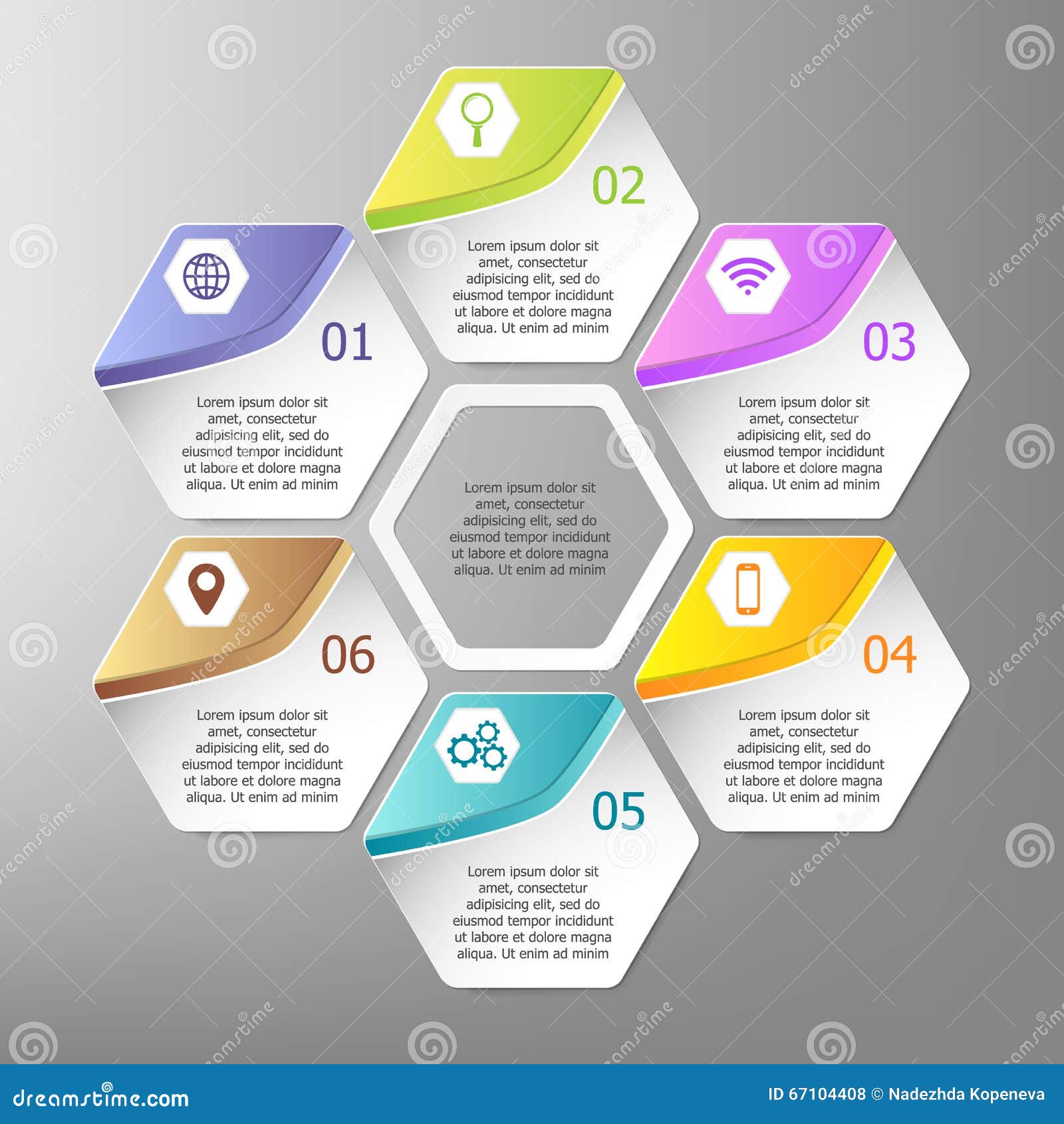 02

Lorem ipsum dolor sit amet, consectetur adipisicing elit, sed do eiusmod tempor incididunt ut labore et dolore magna aliqua. Ut enim ad minim

01

Lorem ipsum dolor sit amet, consectetur adipisicing elit, sed do eiusmod tempor incididunt ut labore et dolore magna aliqua. Ut enim ad minim

03

Lorem ipsum dolor sit amet, consectetur adipisicing elit, sed do eiusmod tempor incididunt ut labore et dolore magna aliqua. Ut enim ad minim

Lorem ipsum dolor sit amet, consectetur adipisicing elit, sed do eiusmod tempor incididunt ut labore et dolore magna aliqua. Ut enim ad minim

06

Lorem ipsum dolor sit amet, consectetur adipisicing elit, sed do eiusmod tempor incididunt ut labore et dolore magna aliqua. Ut enim ad minim

04

Lorem ipsum dolor sit amet, consectetur adipisicing elit, sed do eiusmod tempor incididunt ut labore et dolore magna aliqua. Ut enim ad minim

05

Lorem ipsum dolor sit amet, consectetur adipisicing elit, sed do eiusmod tempor incididunt ut labore et dolore magna aliqua. Ut enim ad minim

dreamstime.com

ID 67104408 © Nadezhda Kopeneva