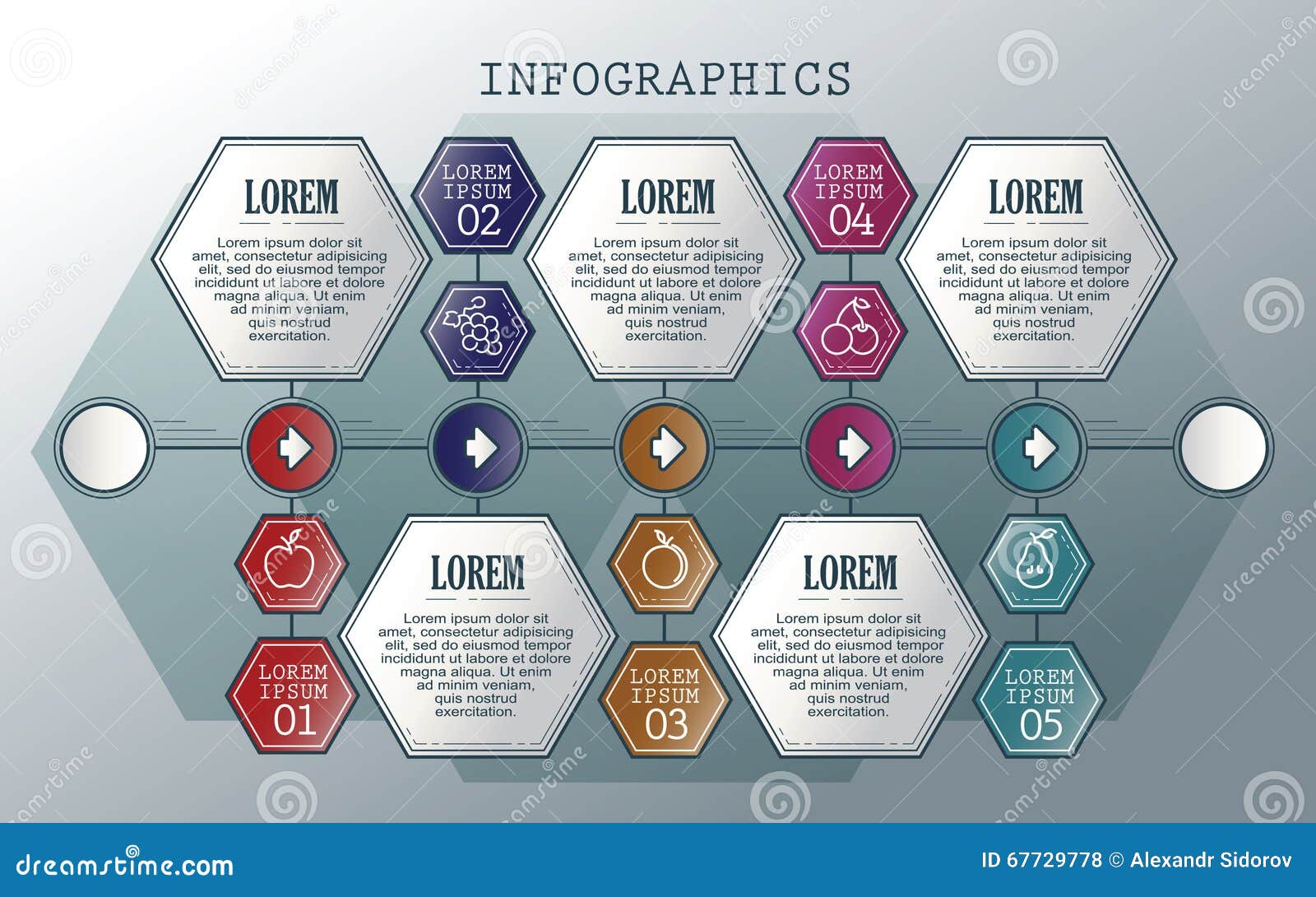 INFOGRAPHICS

LOREM

Lorem ipsum dolor sit amet, consectetur adipisicing elit, sed do eiusmod tempor incididunt ut labore et dolore magna aliqua. Ut enim ad minim veniam, quis nostrud exercitation.

LOREM IPSUM 02

LOREM

Lorem ipsum dolor sit amet, consectetur adipisicing elit, sed do eiusmod tempor incididunt ut labore et dolore magna aliqua. Ut enim ad minim veniam, quis nostrud exercitation.

LOREM IPSUM 04

LOREM

Lorem ipsum dolor sit amet, consectetur adipisicing elit, sed do eiusmod tempor incididunt ut labore et dolore magna aliqua. Ut enim ad minim veniam, quis nostrud exercitation.

LOREM IPSUM 01

LOREM

Lorem ipsum dolor sit amet, consectetur adipisicing elit, sed do eiusmod tempor incididunt ut labore et dolore magna aliqua. Ut enim ad minim veniam, quis nostrud exercitation.

LOREM IPSUM 03

LOREM

Lorem ipsum dolor sit amet, consectetur adipisicing elit, sed do eiusmod tempor incididunt ut labore et dolore magna aliqua. Ut enim ad minim veniam, quis nostrud exercitation.

LOREM IPSUM 05

dreamstime.com

ID 67729778 © Alexandr Sidorov