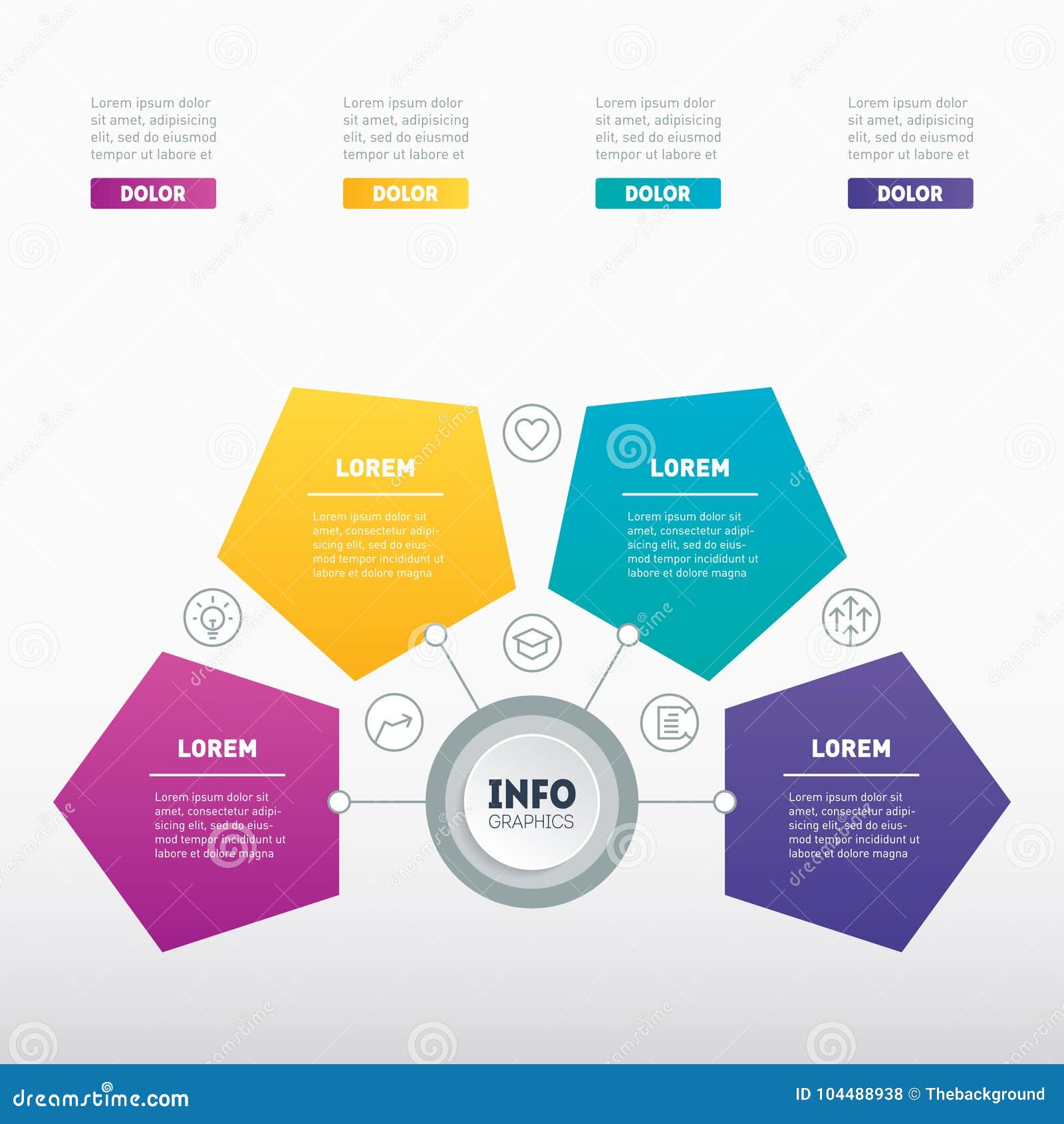 Lorem ipsum dolor sit amet, adipisicing elit, sed do eiusmod tempor ut labore et

DOLOR

Lorem ipsum dolor sit amet, adipisicing elit, sed do eiusmod tempor ut labore et

DOLOR

Lorem ipsum dolor sit amet, adipisicing elit, sed do eiusmod tempor ut labore et

DOLOR

Lorem ipsum dolor sit amet, adipisicing elit, sed do eiusmod tempor ut labore et

DOLOR

LOREM

Lorem ipsum dolor sit amet, consectetur adipisicing elit, sed do eiusmod tempor incididunt ut labore et dolore magna

LOREM

Lorem ipsum dolor sit amet, consectetur adipisicing elit, sed do eiusmod tempor incididunt ut labore et dolore magna

LOREM

Lorem ipsum dolor sit amet, consectetur adipisicing elit, sed do eiusmod tempor incididunt ut labore et dolore magna

INFO
GRAPHICS

LOREM

Lorem ipsum dolor sit amet, consectetur adipisicing elit, sed do eiusmod tempor incididunt ut labore et dolore magna

dreamstime.com

ID 104488938 © Thebackground