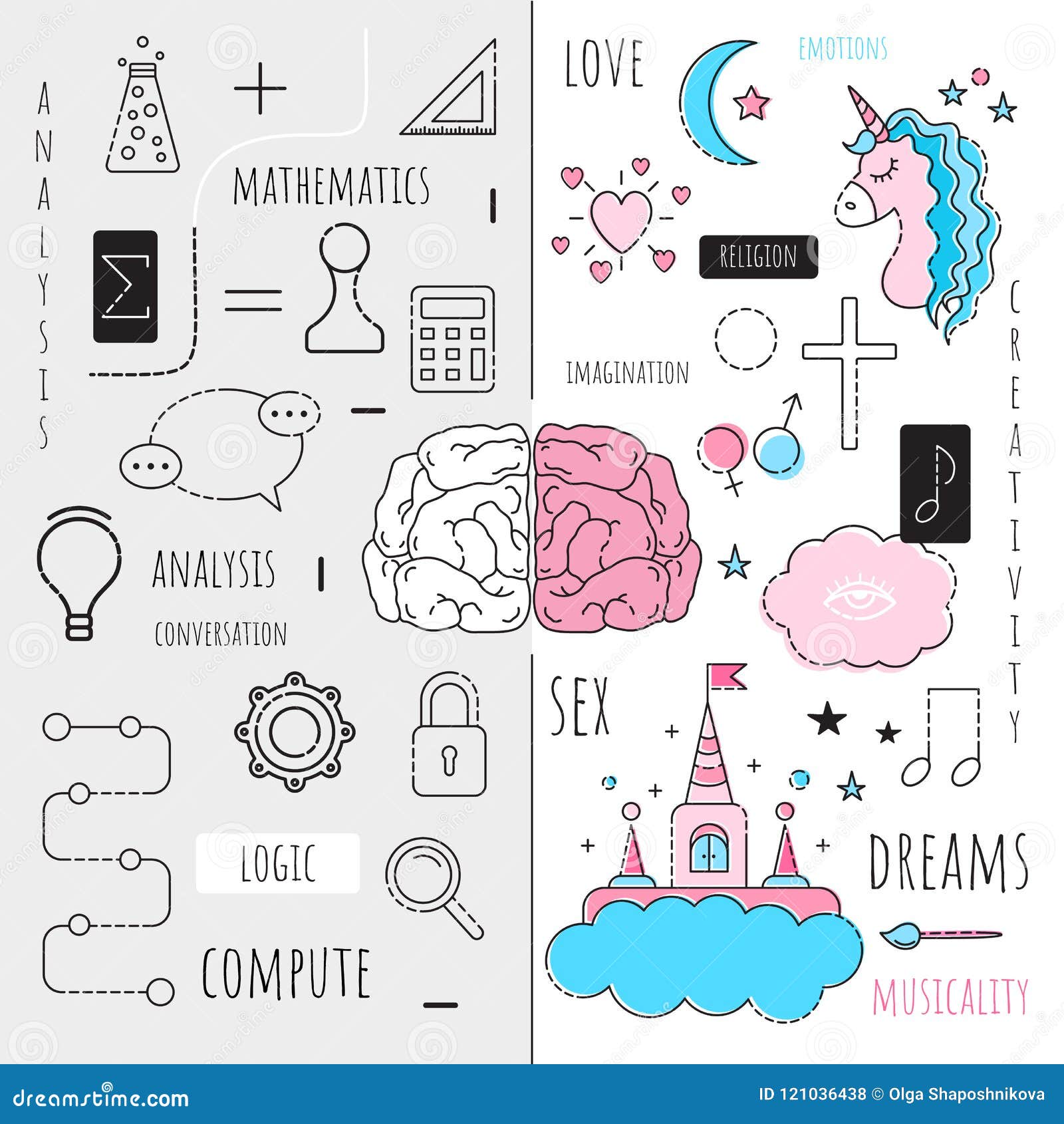 ANALYSIS

MATHEMATICS

$\Sigma$

ANALYSIS

CONVERSATION

LOGIC

COMPUTE

LOVE

EMOTIONS

RELIGION

IMAGINATION

CREATIVITY

SEX

DREAMS

MUSICALITY

dreamstime.com

ID 121036438 © Olga Shaposhnikova