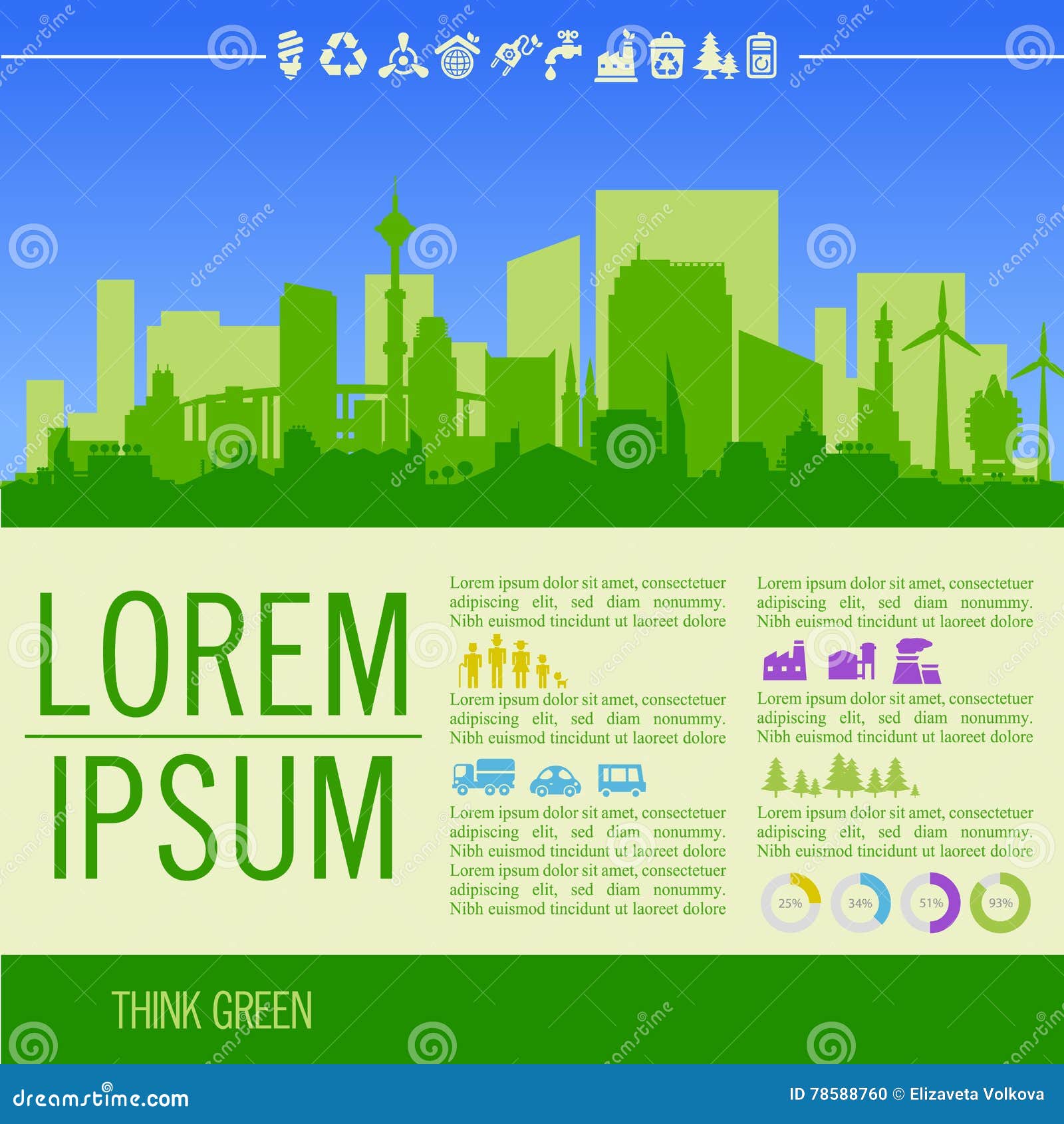 LOREM

IPSUM

Lorem ipsum dolor sit amet, consectetuer adipiscing elit, sed diam nonummy. Nibh euismod tincidunt ut laoreet dolore

Lorem ipsum dolor sit amet, consectetuer adipiscing elit, sed diam nonummy. Nibh euismod tincidunt ut laoreet dolore

Lorem ipsum dolor sit amet, consectetuer adipiscing elit, sed diam nonummy. Nibh euismod tincidunt ut laoreet dolore
Lorem ipsum dolor sit amet, consectetuer adipiscing elit, sed diam nonummy. Nibh euismod tincidunt ut laoreet dolore

Lorem ipsum dolor sit amet, consectetuer adipiscing elit, sed diam nonummy. Nibh euismod tincidunt ut laoreet dolore

Lorem ipsum dolor sit amet, consectetuer adipiscing elit, sed diam nonummy. Nibh euismod tincidunt ut laoreet dolore

Lorem ipsum dolor sit amet, consectetuer adipiscing elit, sed diam nonummy. Nibh euismod tincidunt ut laoreet dolore

25% 34% 51% 93%

THINK GREEN

dreamstime.com

ID 78588760 © Elizaveta Volkova