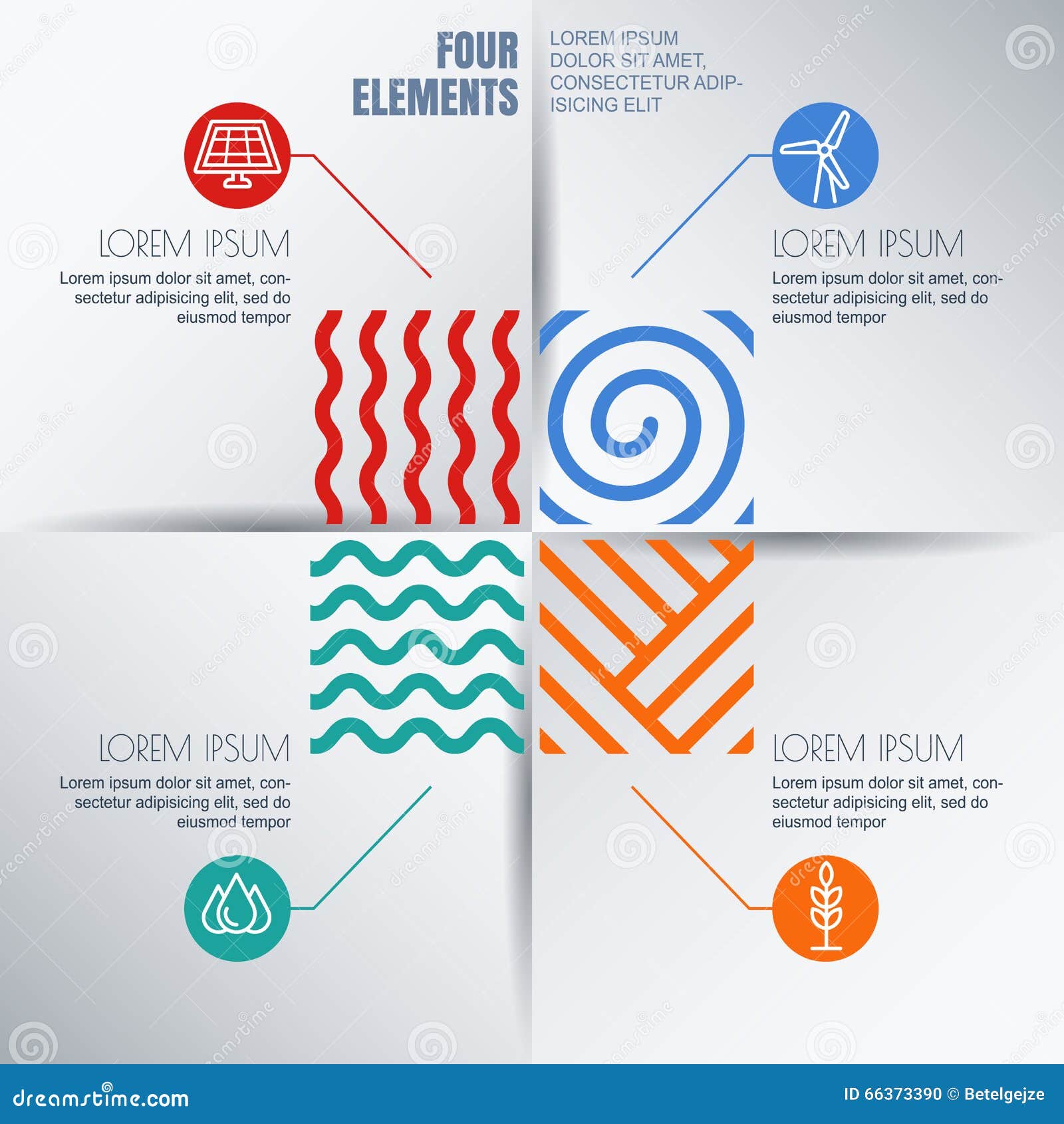 FOUR ELEMENTS

LOREM IPSUM DOLOR SIT AMET, CONSECTETUR ADIPISICING ELIT

LOREM IPSUM
Lorem ipsum dolor sit amet, consectetur adipisicing elit, sed do eiusmod tempor

LOREM IPSUM
Lorem ipsum dolor sit amet, consectetur adipisicing elit, sed do eiusmod tempor

LOREM IPSUM
Lorem ipsum dolor sit amet, consectetur adipisicing elit, sed do eiusmod tempor

LOREM IPSUM
Lorem ipsum dolor sit amet, consectetur adipisicing elit, sed do eiusmod tempor

dreamstime.com

ID 66373390 © Betelgejze