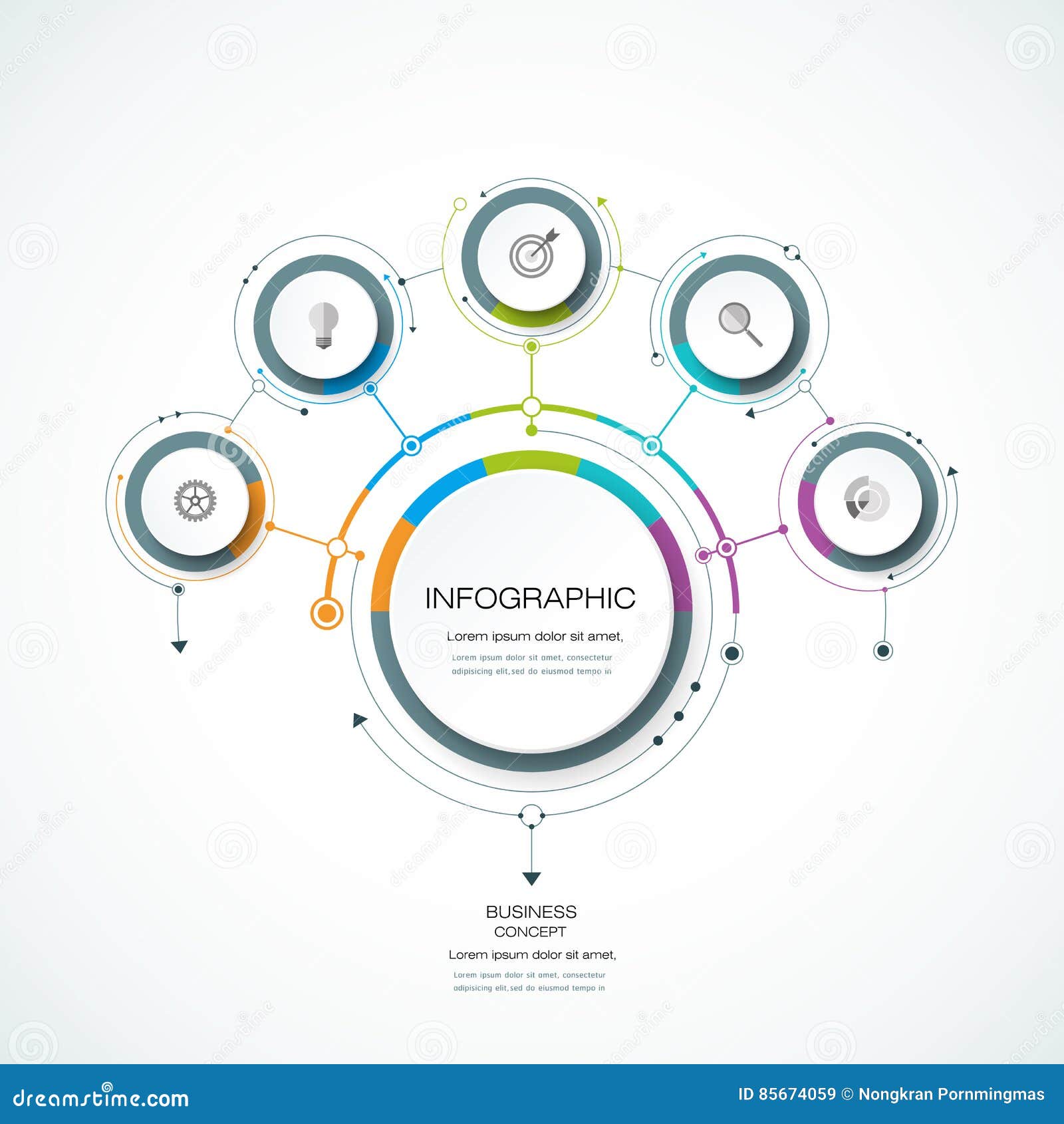 INFOGRAPHIC

Lorem ipsum dolor sit amet,

Lorem ipsum dolor sit amet, consectetur adipisicing elit,sed do eiusmod tempo in

BUSINESS
CONCEPT

Lorem ipsum dolor sit amet,

Lorem ipsum dolor sit amet, consectetur adipisicing elit,sed do eiusmod tempo in

dreamstime.com

ID 85674059 © Nongkran Pornmingmas