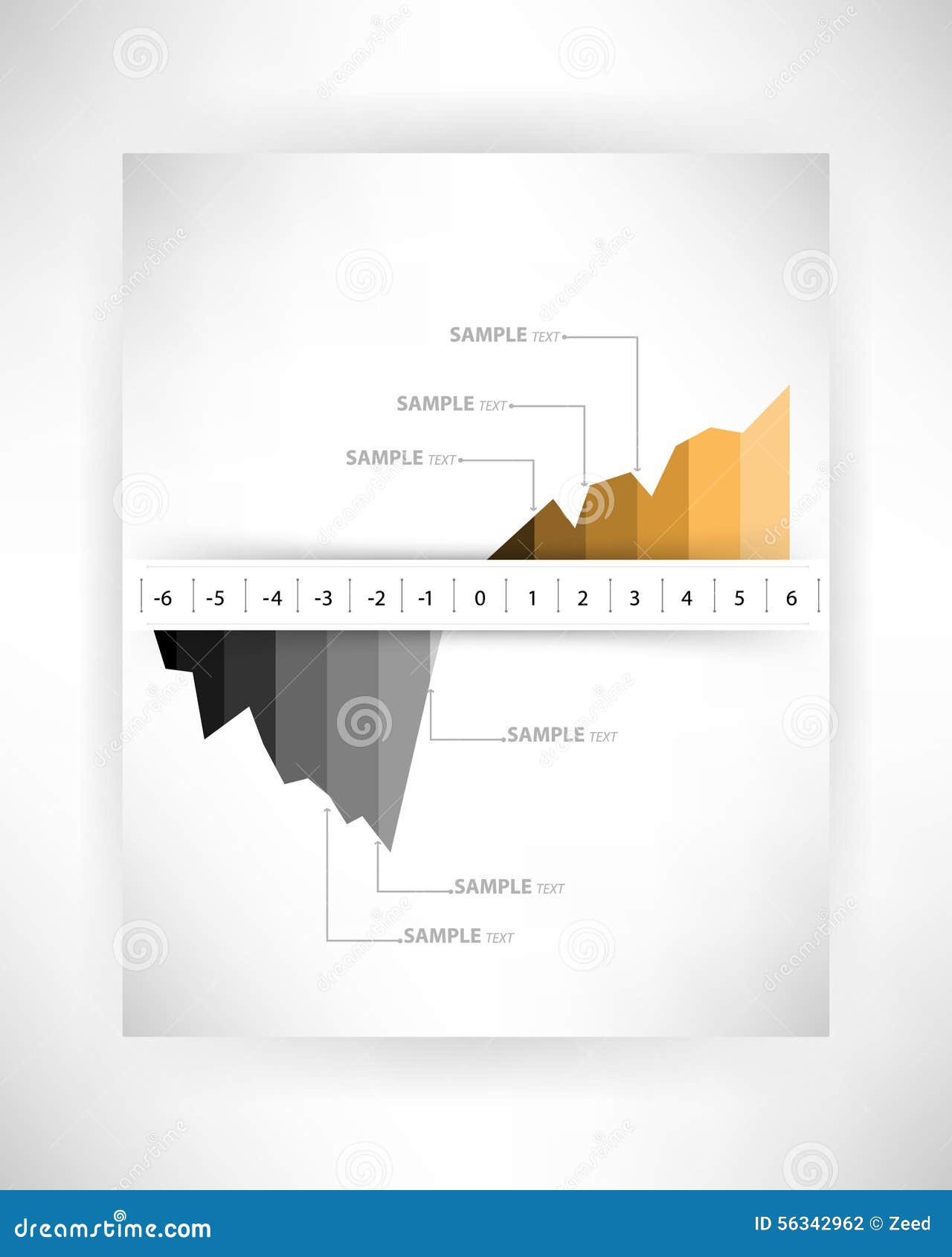 SAMPLE TEXT

SAMPLE TEXT

SAMPLE TEXT

-6 -5 -4 -3 -2 -1 0 1 2 3 4 5 6

SAMPLE TEXT

SAMPLE TEXT

SAMPLE TEXT

dreamstime.com

ID 56342962 © Zeed