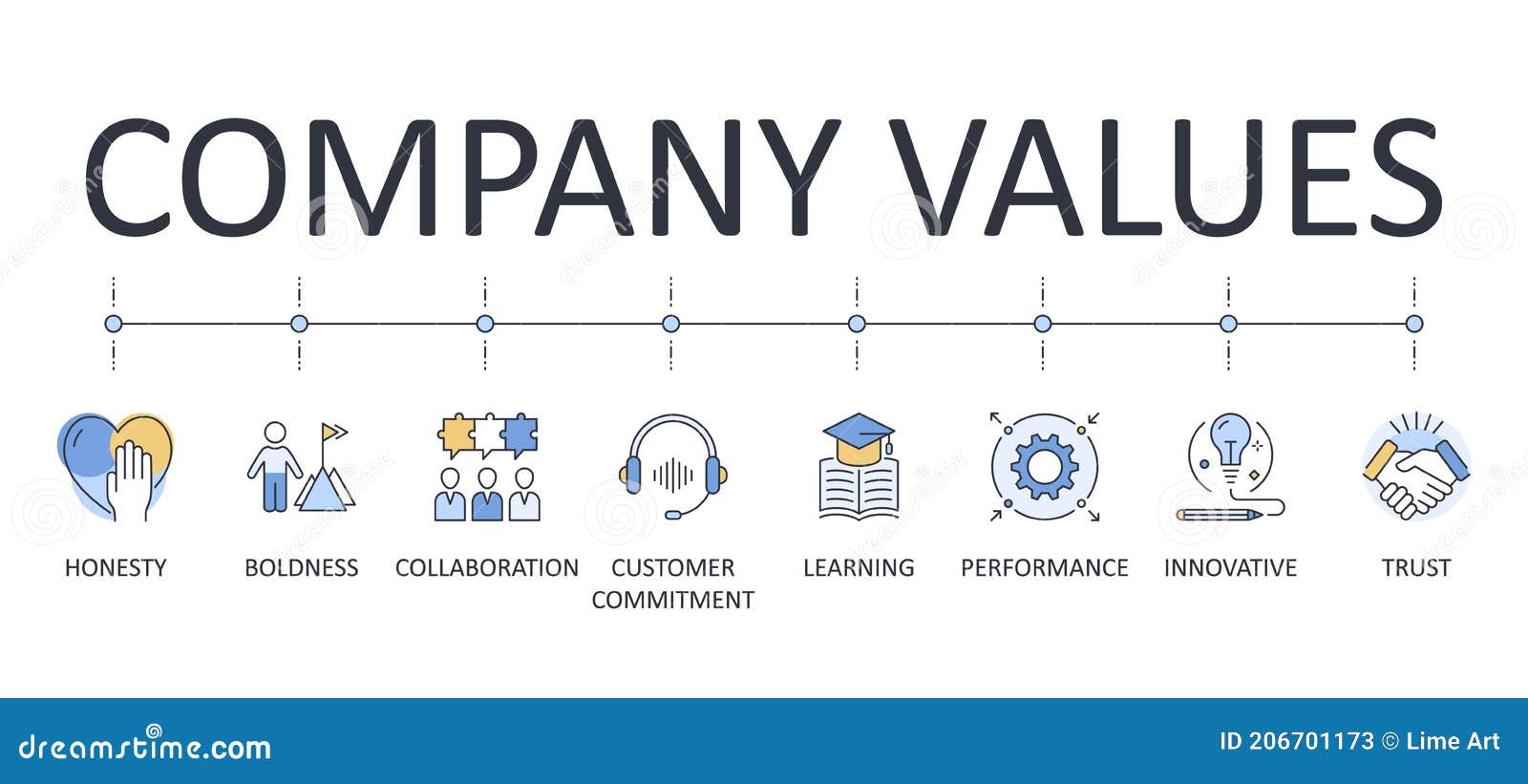 COMPANY VALUES

HONESTY

BOLDNESS

COLLABORATION

CUSTOMER COMMITMENT

LEARNING

PERFORMANCE

INNOVATIVE

TRUST

dreamstime.com

ID 206701173 © Lime Art