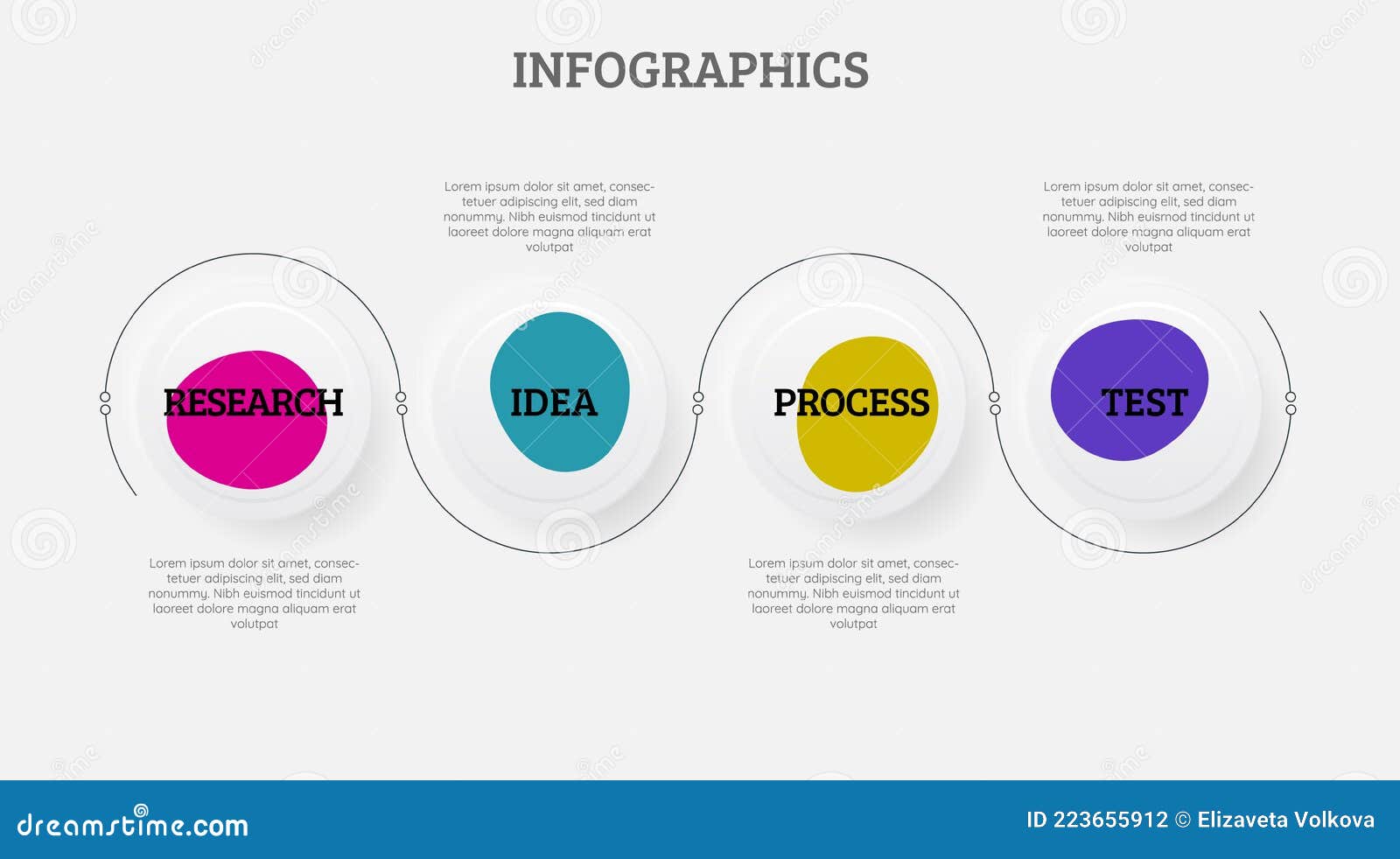 INFOGRAPHICS

Lorem ipsum dolor sit amet, consectetuer adipiscing elit, sed diam nonummy. Nibh euismod tincidunt ut laoreet dolore magna aliquam erat volutpat

Lorem ipsum dolor sit amet, consectetuer adipiscing elit, sed diam nonummy. Nibh euismod tincidunt ut laoreet dolore magna aliquam erat volutpat

RESEARCH

IDEA

PROCESS

TEST

Lorem ipsum dolor sit amet, consectetuer adipiscing elit, sed diam nonummy. Nibh euismod tincidunt ut laoreet dolore magna aliquam erat volutpat

Lorem ipsum dolor sit amet, consectetuer adipiscing elit, sed diam nonummy. Nibh euismod tincidunt ut laoreet dolore magna aliquam erat volutpat

dreamstime.com

ID 223655912 © Elizaveta Volkova