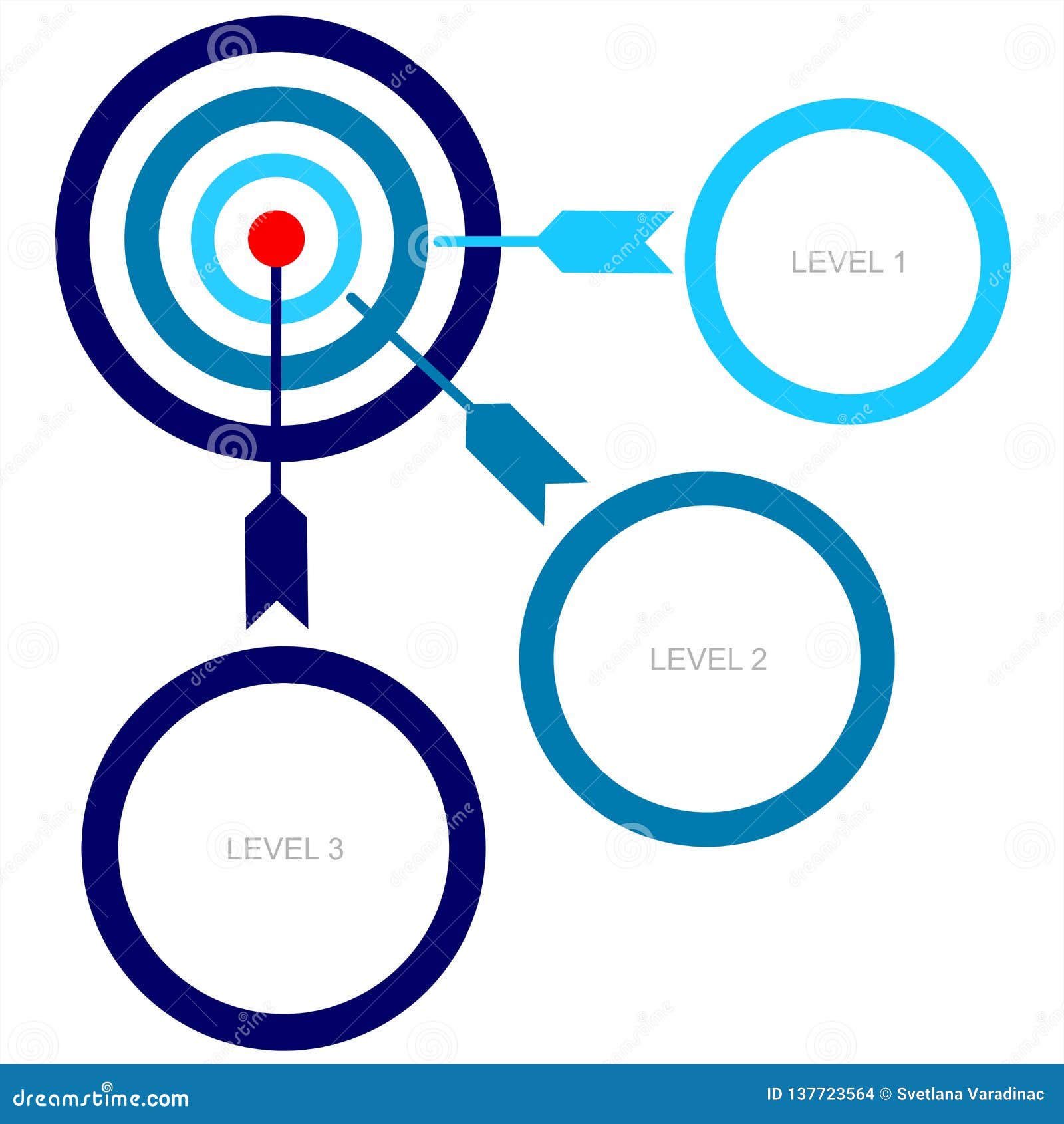 LEVEL 1

LEVEL 2

LEVEL 3

dreamstime.com

ID 137723564 © Svetlana Varadinac