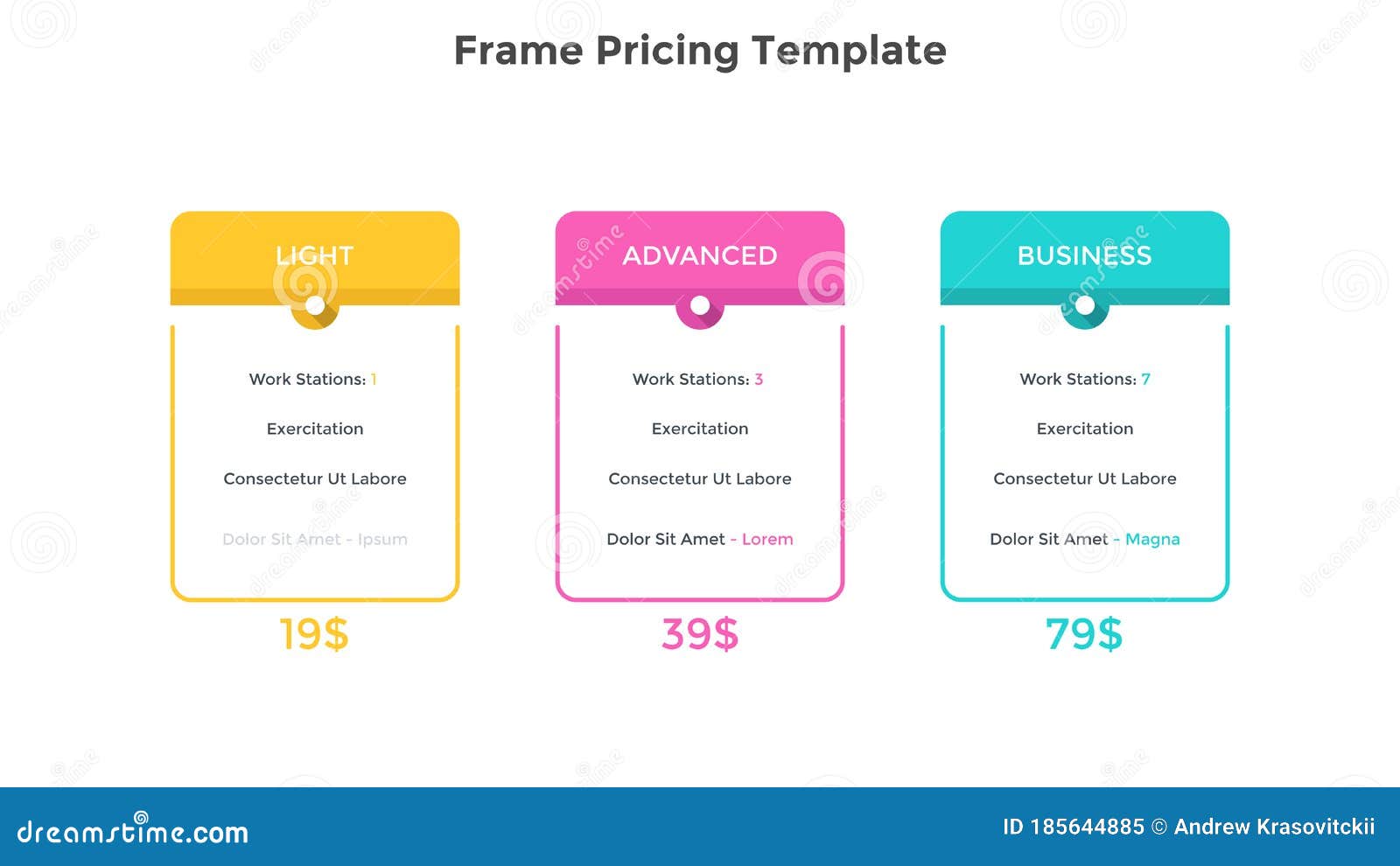 Frame Pricing Template

LIGHT

Work Stations: 1

Exercitation

Consectetur Ut Labore

Dolor Sit Amet - Ipsum

19$

ADVANCED

Work Stations: 3

Exercitation

Consectetur Ut Labore

Dolor Sit Amet - Lorem

39$

BUSINESS

Work Stations: 7

Exercitation

Consectetur Ut Labore

Dolor Sit Amet - Magna

79$

dreamstime.com

ID 185644885 © Andrew Krasovitckii