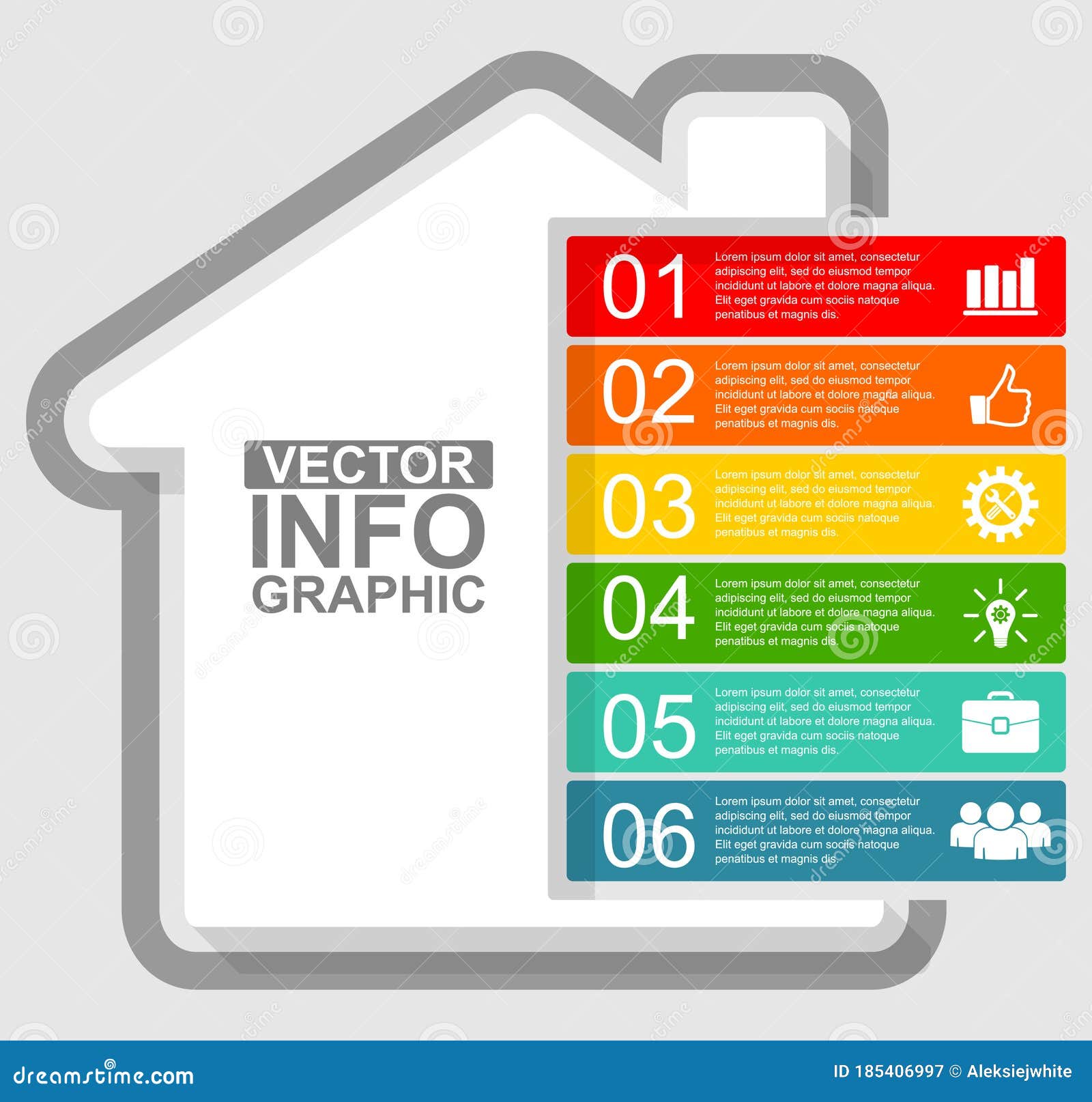 VECTOR
INFO
GRAPHIC

01
Lorem ipsum dolor sit amet, consectetur adipiscing elit, sed do eiusmod tempor incididunt ut labore et dolore magna aliqua. Elit eget gravida cum sociis natoque penatibus et magnis dis.

02
Lorem ipsum dolor sit amet, consectetur adipiscing elit, sed do eiusmod tempor incididunt ut labore et dolore magna aliqua. Elit eget gravida cum sociis natoque penatibus et magnis dis.

03
Lorem ipsum dolor sit amet, consectetur adipiscing elit, sed do eiusmod tempor incididunt ut labore et dolore magna aliqua. Elit eget gravida cum sociis natoque penatibus et magnis dis.

04
Lorem ipsum dolor sit amet, consectetur adipiscing elit, sed do eiusmod tempor incididunt ut labore et dolore magna aliqua. Elit eget gravida cum sociis natoque penatibus et magnis dis.

05
Lorem ipsum dolor sit amet, consectetur adipiscing elit, sed do eiusmod tempor incididunt ut labore et dolore magna aliqua. Elit eget gravida cum sociis natoque penatibus et magnis dis.

06
Lorem ipsum dolor sit amet, consectetur adipiscing elit, sed do eiusmod tempor incididunt ut labore et dolore magna aliqua. Elit eget gravida cum sociis natoque penatibus et magnis dis.

dreamstime.com
ID 185406997 © Aleksiejwhite