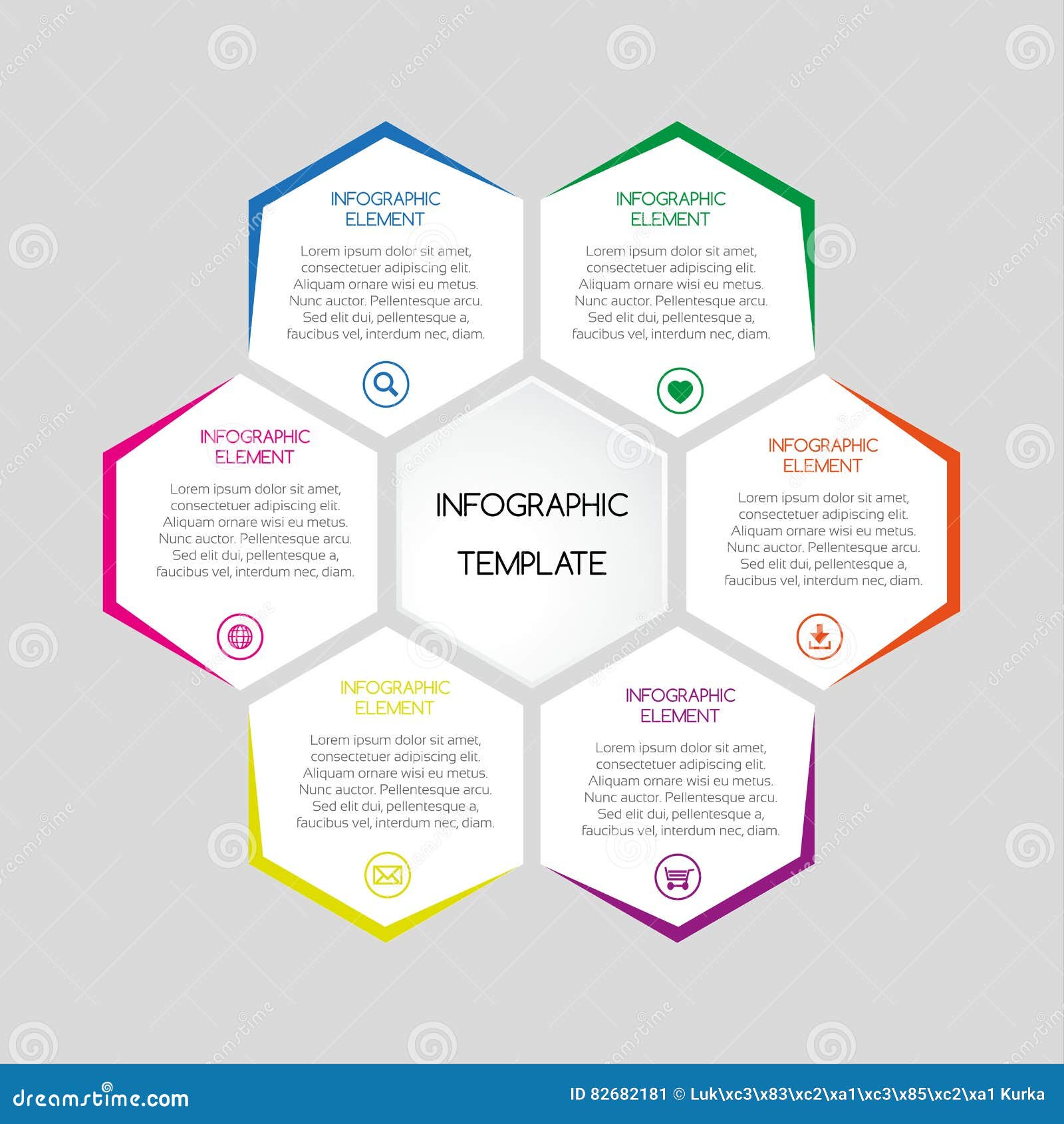 INFOGRAPHIC ELEMENT

Lorem ipsum dolor sit amet, consectetuer adipiscing elit. Aliquam ornare wisi eu metus. Nunc auctor. Pellentesque arcu. Sed elit dui, pellentesque a, faucibus vel, interdum nec, diam.

INFOGRAPHIC ELEMENT

Lorem ipsum dolor sit amet, consectetuer adipiscing elit. Aliquam ornare wisi eu metus. Nunc auctor. Pellentesque arcu. Sed elit dui, pellentesque a, faucibus vel, interdum nec, diam.

INFOGRAPHIC ELEMENT

Lorem ipsum dolor sit amet, consectetuer adipiscing elit. Aliquam ornare wisi eu metus. Nunc auctor. Pellentesque arcu. Sed elit dui, pellentesque a, faucibus vel, interdum nec, diam.

INFOGRAPHIC TEMPLATE

INFOGRAPHIC ELEMENT

Lorem ipsum dolor sit amet, consectetuer adipiscing elit. Aliquam ornare wisi eu metus. Nunc auctor. Pellentesque arcu. Sed elit dui, pellentesque a, faucibus vel, interdum nec, diam.

INFOGRAPHIC ELEMENT

Lorem ipsum dolor sit amet, consectetuer adipiscing elit. Aliquam ornare wisi eu metus. Nunc auctor. Pellentesque arcu. Sed elit dui, pellentesque a, faucibus vel, interdum nec, diam.

INFOGRAPHIC ELEMENT

Lorem ipsum dolor sit amet, consectetuer adipiscing elit. Aliquam ornare wisi eu metus. Nunc auctor. Pellentesque arcu. Sed elit dui, pellentesque a, faucibus vel, interdum nec, diam.

dreamstime.com

ID 82682181 © Luk\xc3\x83\xc2\xa1\xc3\x85\xc2\xa1 Kurka