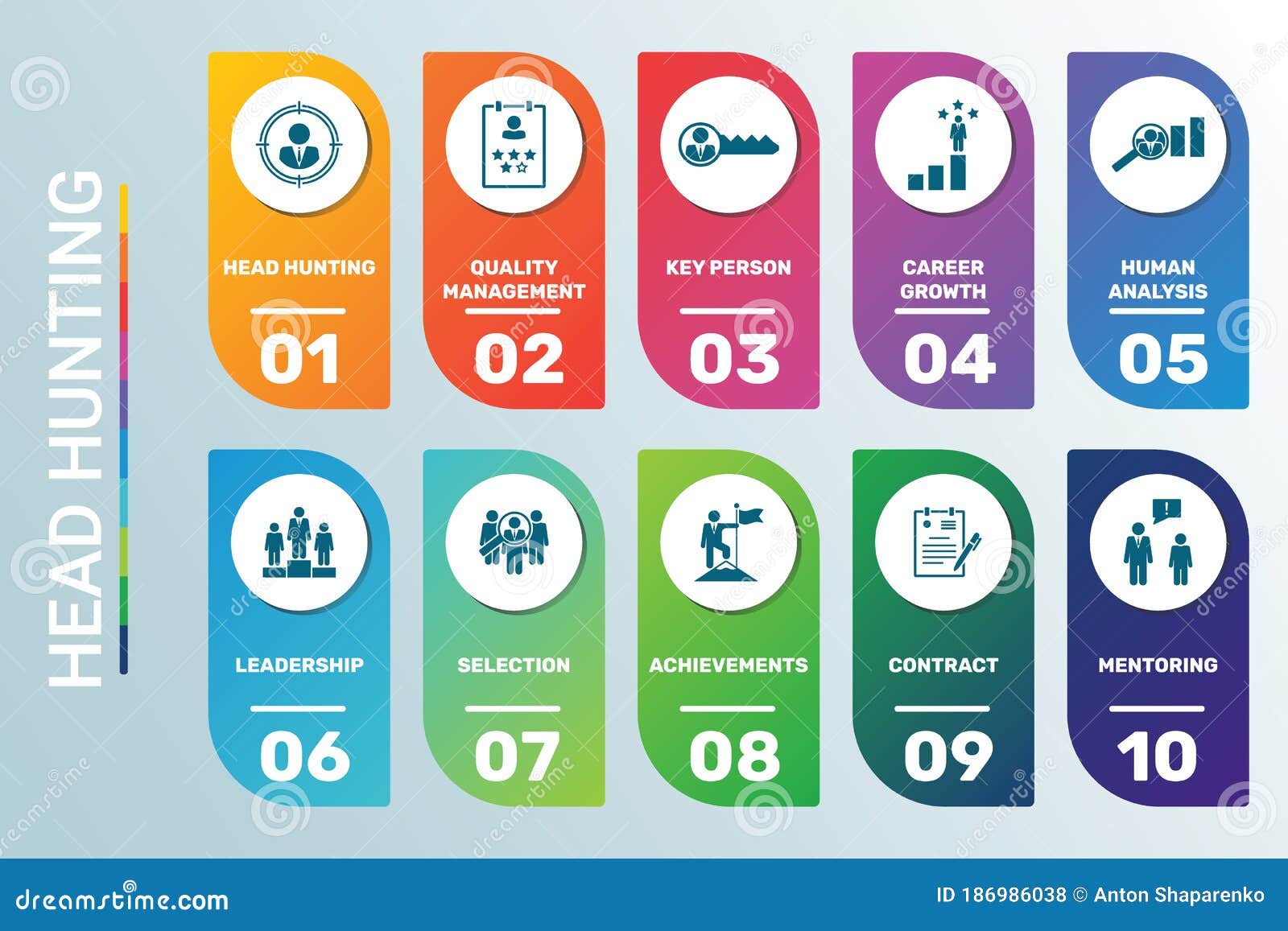 HEAD HUNTING

HEAD HUNTING
01

QUALITY MANAGEMENT
02

KEY PERSON
03

CAREER GROWTH
04

HUMAN ANALYSIS
05

LEADERSHIP
06

SELECTION
07

ACHIEVEMENTS
08

CONTRACT
09

MENTORING
10

dreamstime.com

ID 186986038 © Anton Shaparenko