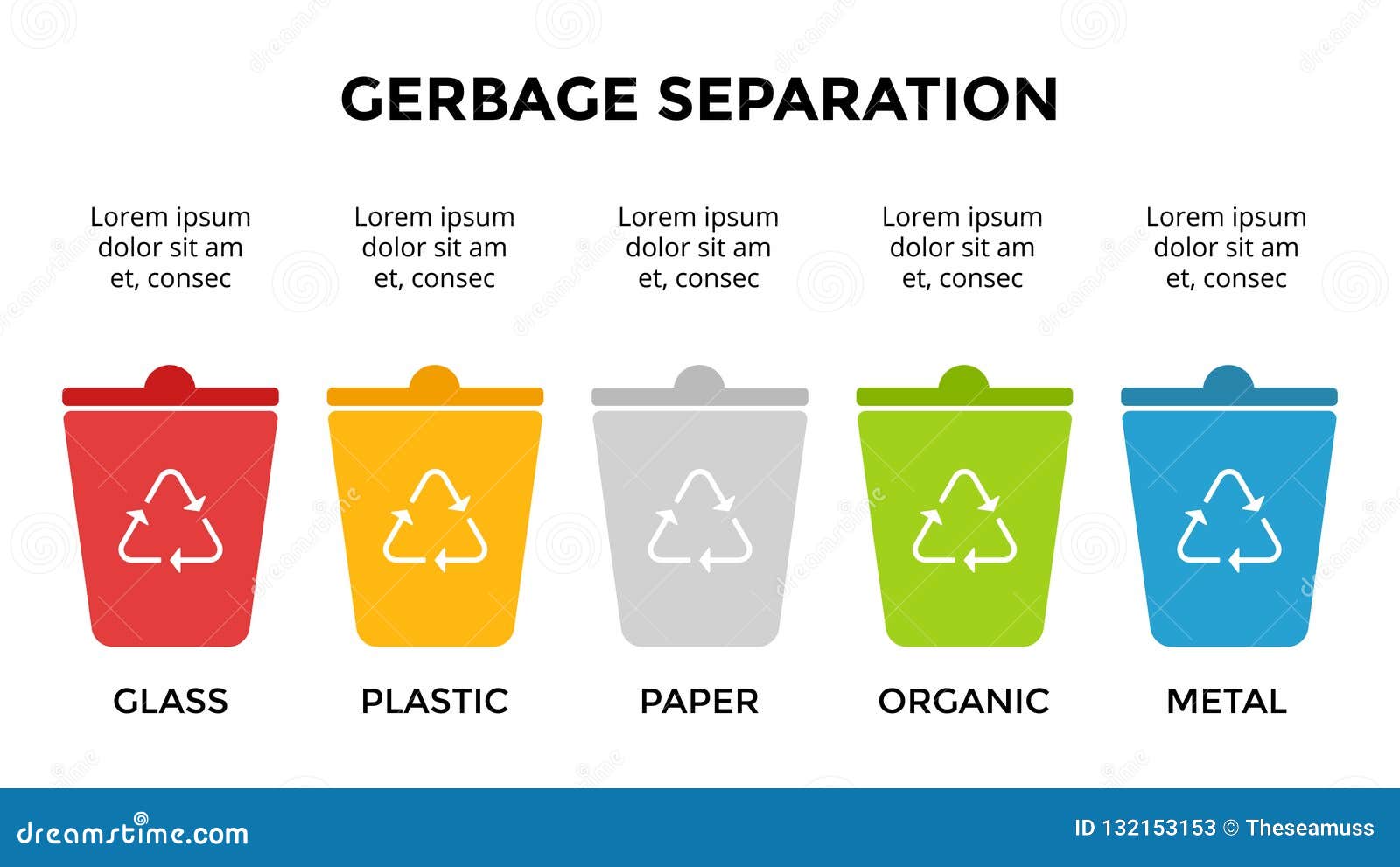 GERBAGE SEPARATION

Lorem ipsum dolor sit am et, consec

Lorem ipsum dolor sit am et, consec

Lorem ipsum dolor sit am et, consec

Lorem ipsum dolor sit am et, consec

Lorem ipsum dolor sit am et, consec

GLASS

PLASTIC

PAPER

ORGANIC

METAL

dreamstime.com

ID 132153153 © Theseamuss