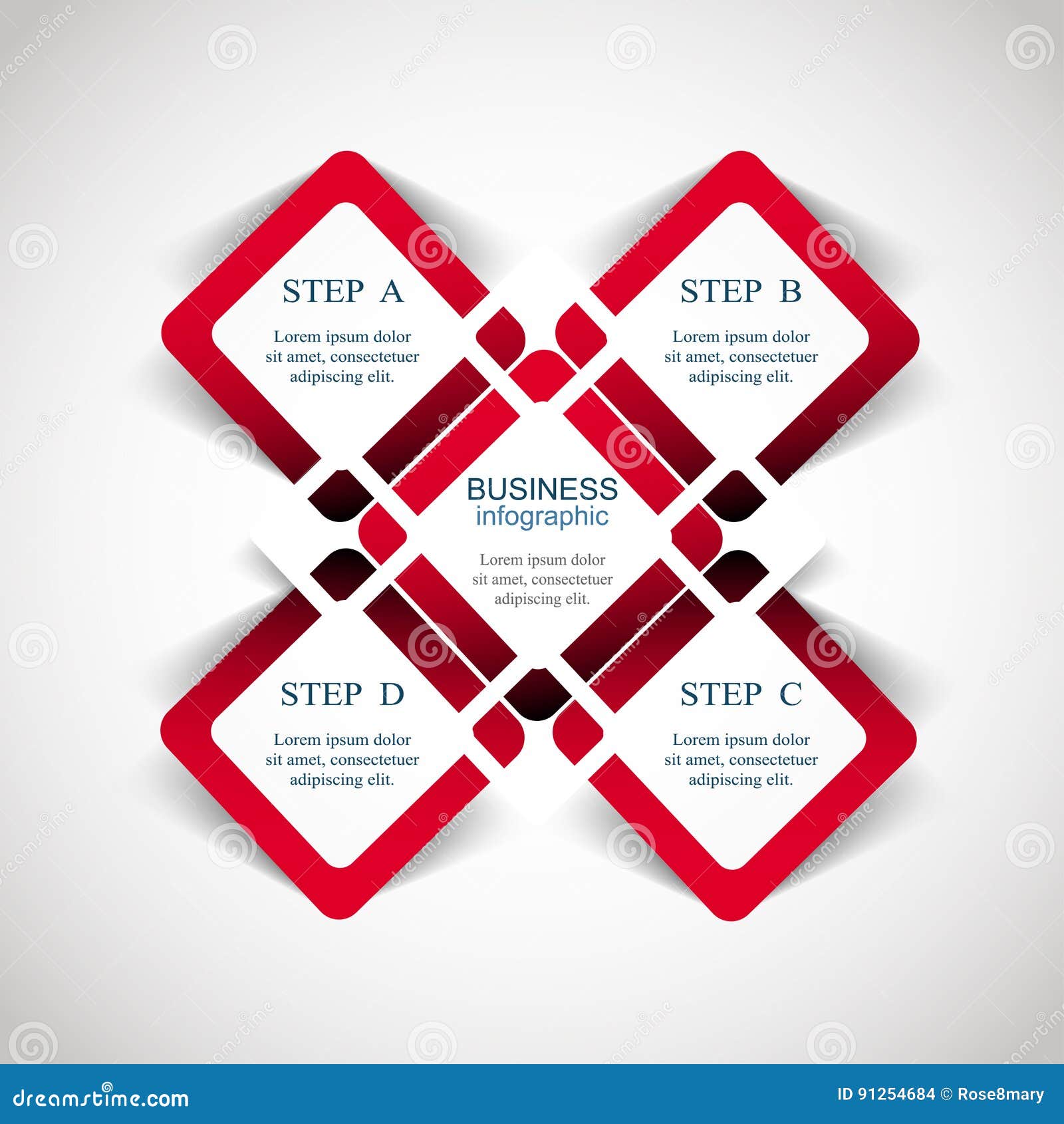 STEP A

Lorem ipsum dolor sit amet, consectetuer adipiscing elit.

STEP B

Lorem ipsum dolor sit amet, consectetuer adipiscing elit.

BUSINESS
infographic

Lorem ipsum dolor sit amet, consectetuer adipiscing elit.

STEP D

Lorem ipsum dolor sit amet, consectetuer adipiscing elit.

STEP C

Lorem ipsum dolor sit amet, consectetuer adipiscing elit.

dreamstime.com

ID 91254684 © Rose8mary