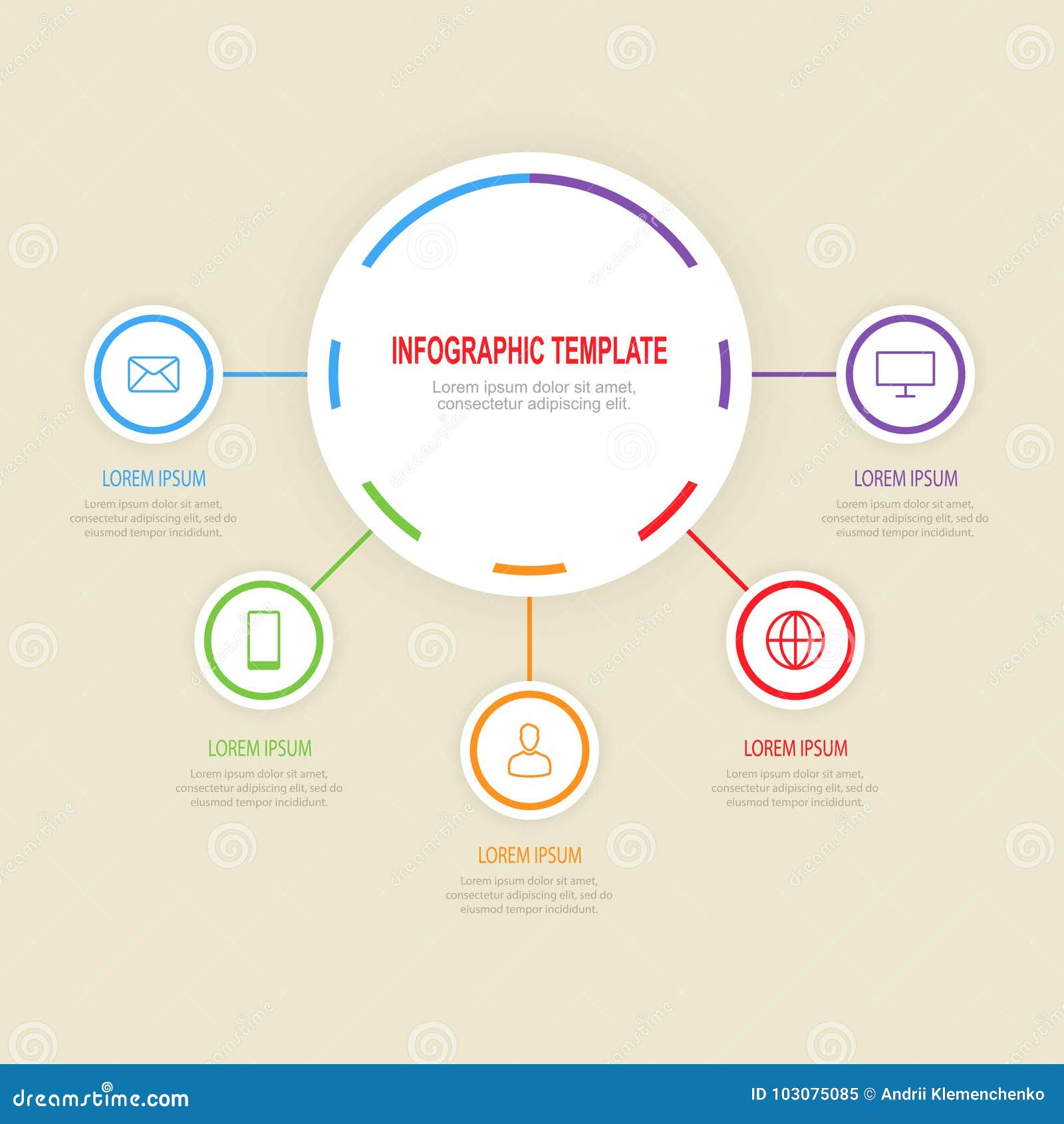 INFOGRAPHIC TEMPLATE
Lorem ipsum dolor sit amet, consectetur adipiscing elit.

LOREM IPSUM
Lorem ipsum dolor sit amet, consectetur adipiscing elit, sed do eiusmod tempor incididunt.

LOREM IPSUM
Lorem ipsum dolor sit amet, consectetur adipiscing elit, sed do eiusmod tempor incididunt.

LOREM IPSUM
Lorem ipsum dolor sit amet, consectetur adipiscing elit, sed do eiusmod tempor incididunt.

LOREM IPSUM
Lorem ipsum dolor sit amet, consectetur adipiscing elit, sed do eiusmod tempor incididunt.

LOREM IPSUM
Lorem ipsum dolor sit amet, consectetur adipiscing elit, sed do eiusmod tempor incididunt.

dreamstime.com
ID 103075085 © Andrii Klemenchenko