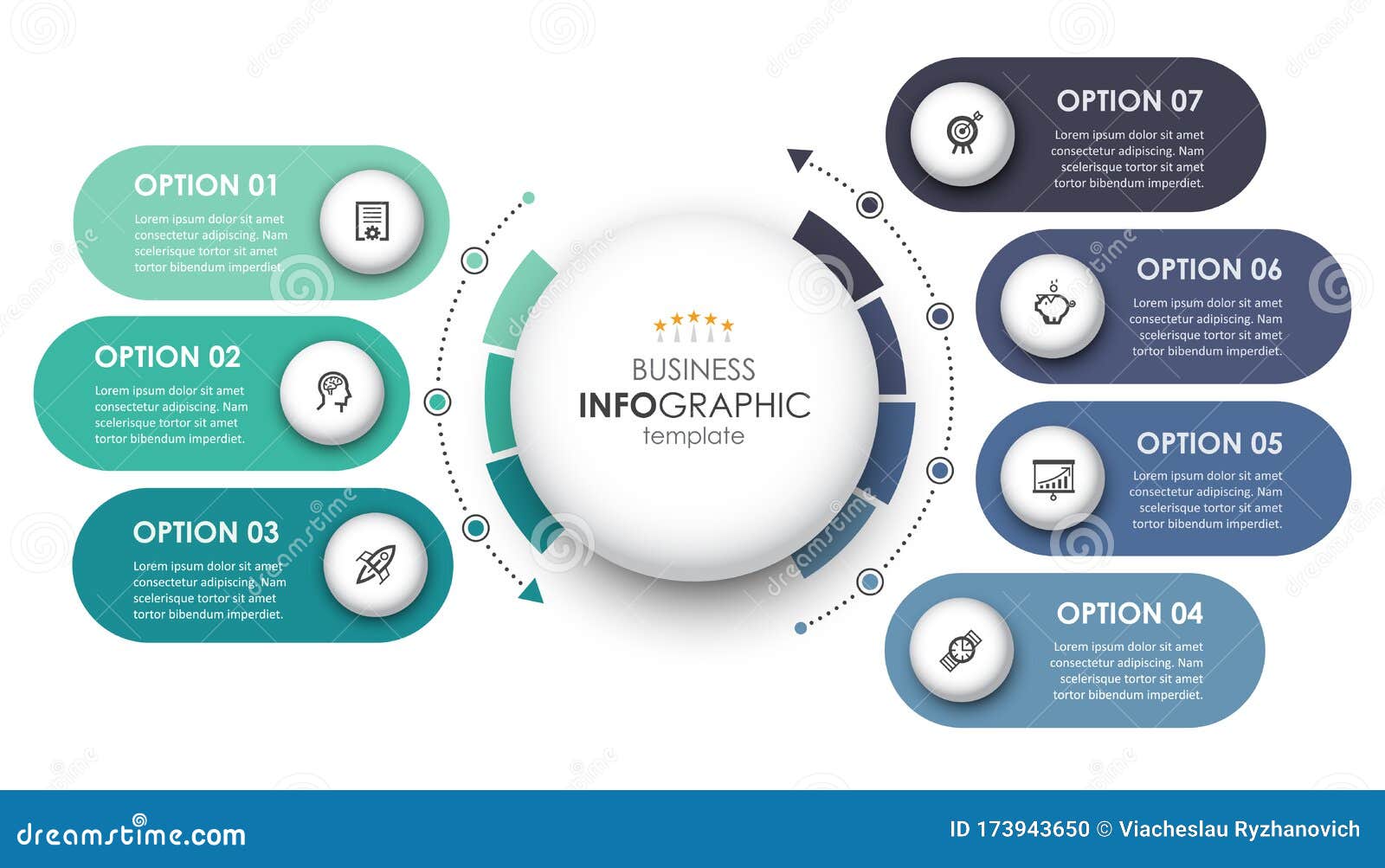 OPTION 01
Lorem ipsum dolor sit amet consectetur adipiscing. Nam scelerisque tortor sit amet tortor bibendum imperdiet.

OPTION 02
Lorem ipsum dolor sit amet consectetur adipiscing. Nam scelerisque tortor sit amet tortor bibendum imperdiet.

OPTION 03
Lorem ipsum dolor sit amet consectetur adipiscing. Nam scelerisque tortor sit amet tortor bibendum imperdiet.

BUSINESS
INFOGRAPHIC
template

OPTION 07
Lorem ipsum dolor sit amet consectetur adipiscing. Nam scelerisque tortor sit amet tortor bibendum imperdiet.

OPTION 06
Lorem ipsum dolor sit amet consectetur adipiscing. Nam scelerisque tortor sit amet tortor bibendum imperdiet.

OPTION 05
Lorem ipsum dolor sit amet consectetur adipiscing. Nam scelerisque tortor sit amet tortor bibendum imperdiet.

OPTION 04
Lorem ipsum dolor sit amet consectetur adipiscing. Nam scelerisque tortor sit amet tortor bibendum imperdiet.

dreamstime.com
ID 173943650 © Viacheslau Ryzhanovich