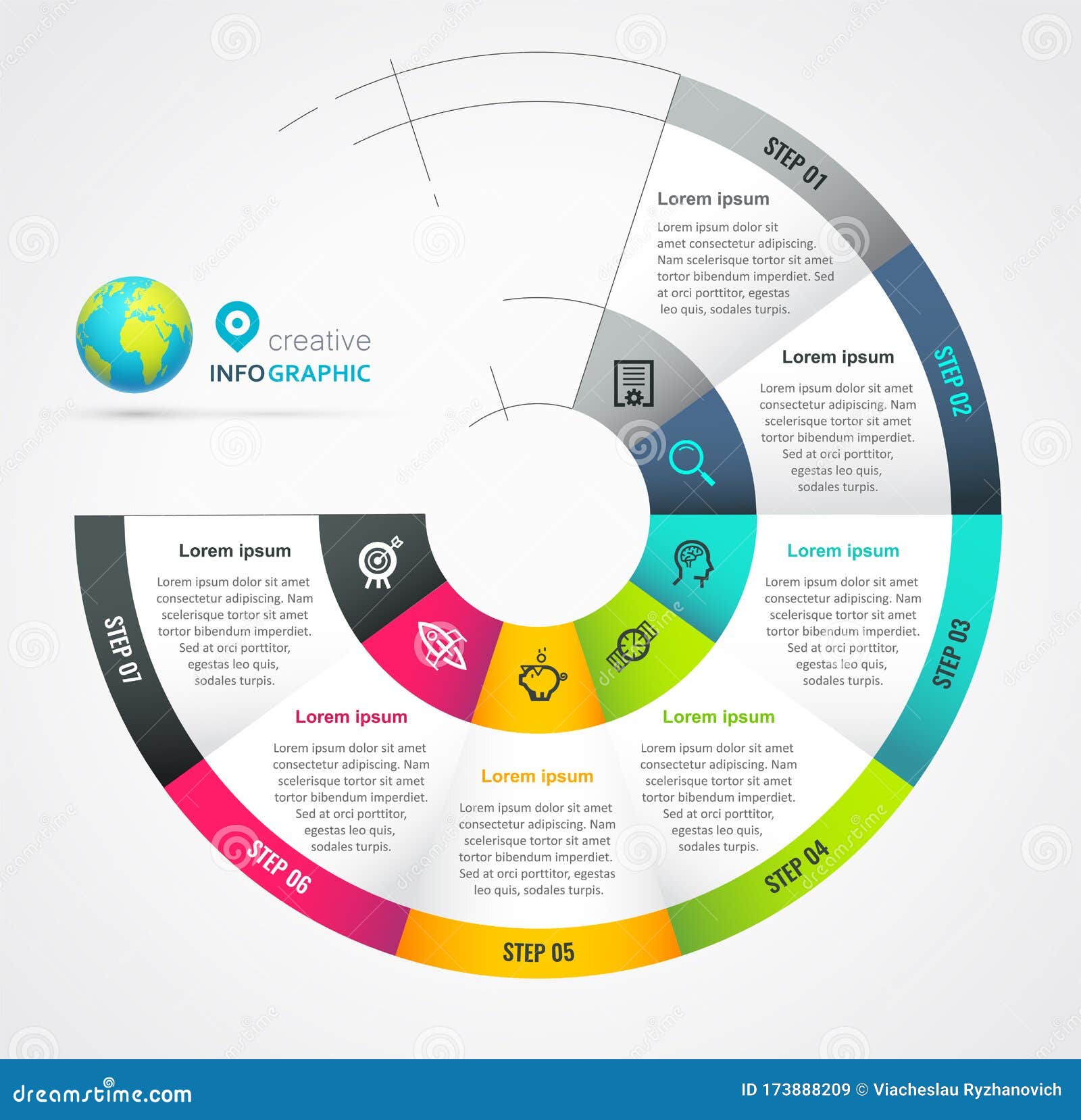 creative
INFOGRAPHIC

STEP 01
Lorem ipsum
Lorem ipsum dolor sit amet consectetur adipiscing. Nam scelerisque tortor sit amet tortor bibendum imperdiet. Sed at orci porttitor, egestas leo quis, sodales turpis.

STEP 02
Lorem ipsum
Lorem ipsum dolor sit amet consectetur adipiscing. Nam scelerisque tortor sit amet tortor bibendum imperdiet. Sed at orci porttitor, egestas leo quis, sodales turpis.

STEP 03
Lorem ipsum
Lorem ipsum dolor sit amet consectetur adipiscing. Nam scelerisque tortor sit amet tortor bibendum imperdiet. Sed at orci porttitor, egestas leo quis, sodales turpis.

STEP 04
Lorem ipsum
Lorem ipsum dolor sit amet consectetur adipiscing. Nam scelerisque tortor sit amet tortor bibendum imperdiet. Sed at orci porttitor, egestas leo quis, sodales turpis.

STEP 05
Lorem ipsum
Lorem ipsum dolor sit amet consectetur adipiscing. Nam scelerisque tortor sit amet tortor bibendum imperdiet. Sed at orci porttitor, egestas leo quis, sodales turpis.

STEP 06
Lorem ipsum
Lorem ipsum dolor sit amet consectetur adipiscing. Nam scelerisque tortor sit amet tortor bibendum imperdiet. Sed at orci porttitor, egestas leo quis, sodales turpis.

STEP 07
Lorem ipsum
Lorem ipsum dolor sit amet consectetur adipiscing. Nam scelerisque tortor sit amet tortor bibendum imperdiet. Sed at orci porttitor, egestas leo quis, sodales turpis.

dreamstime.com
ID 173888209 © Viacheslau Ryzhanovich