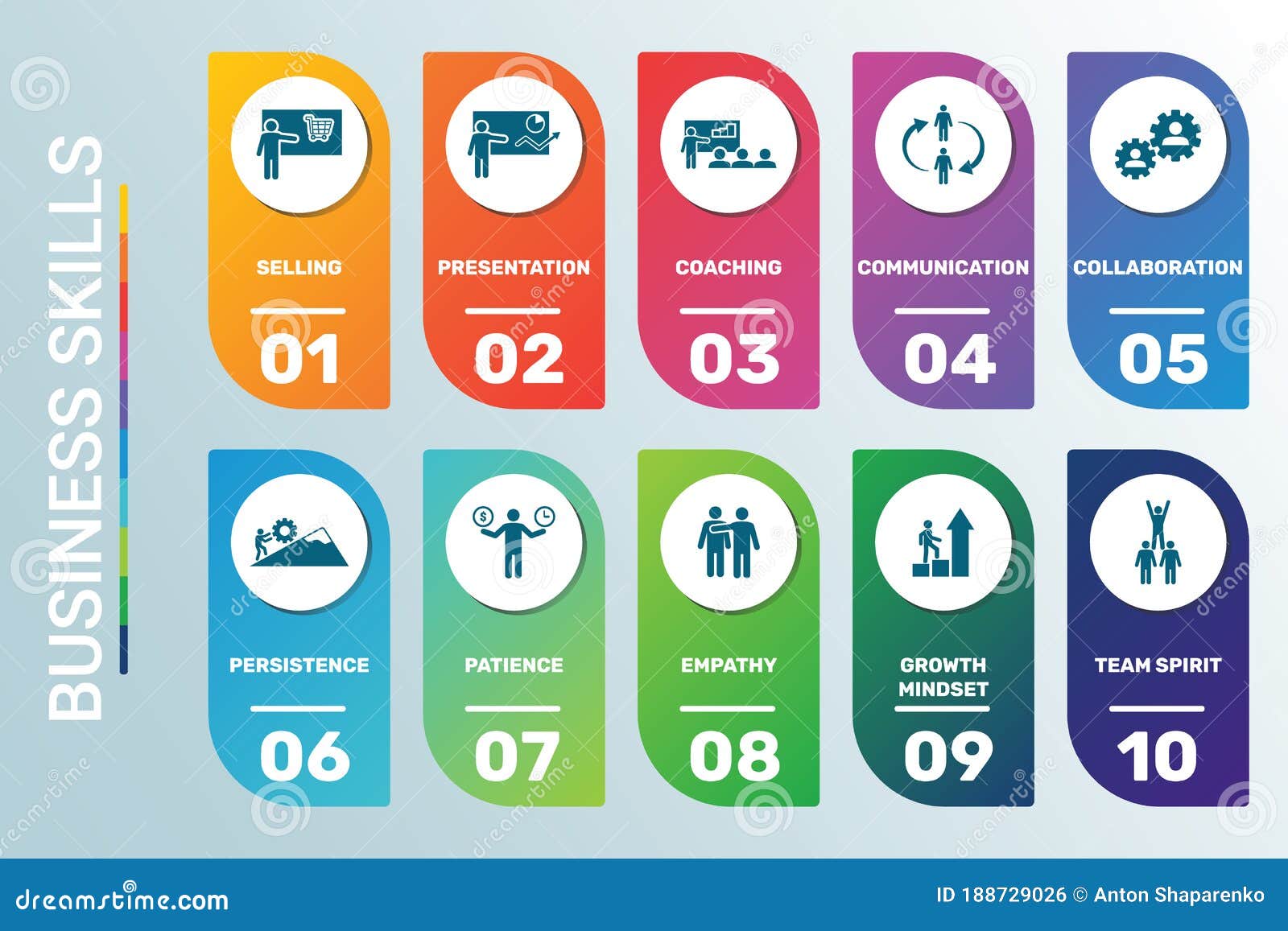 BUSINESS SKILLS

SELLING
01

PRESENTATION
02

COACHING
03

COMMUNICATION
04

COLLABORATION
05

PERSISTENCE
06

PATIENCE
07

EMPATHY
08

GROWTH MINDSET
09

TEAM SPIRIT
10

dreamstime.com

ID 188729026 © Anton Shaparenko