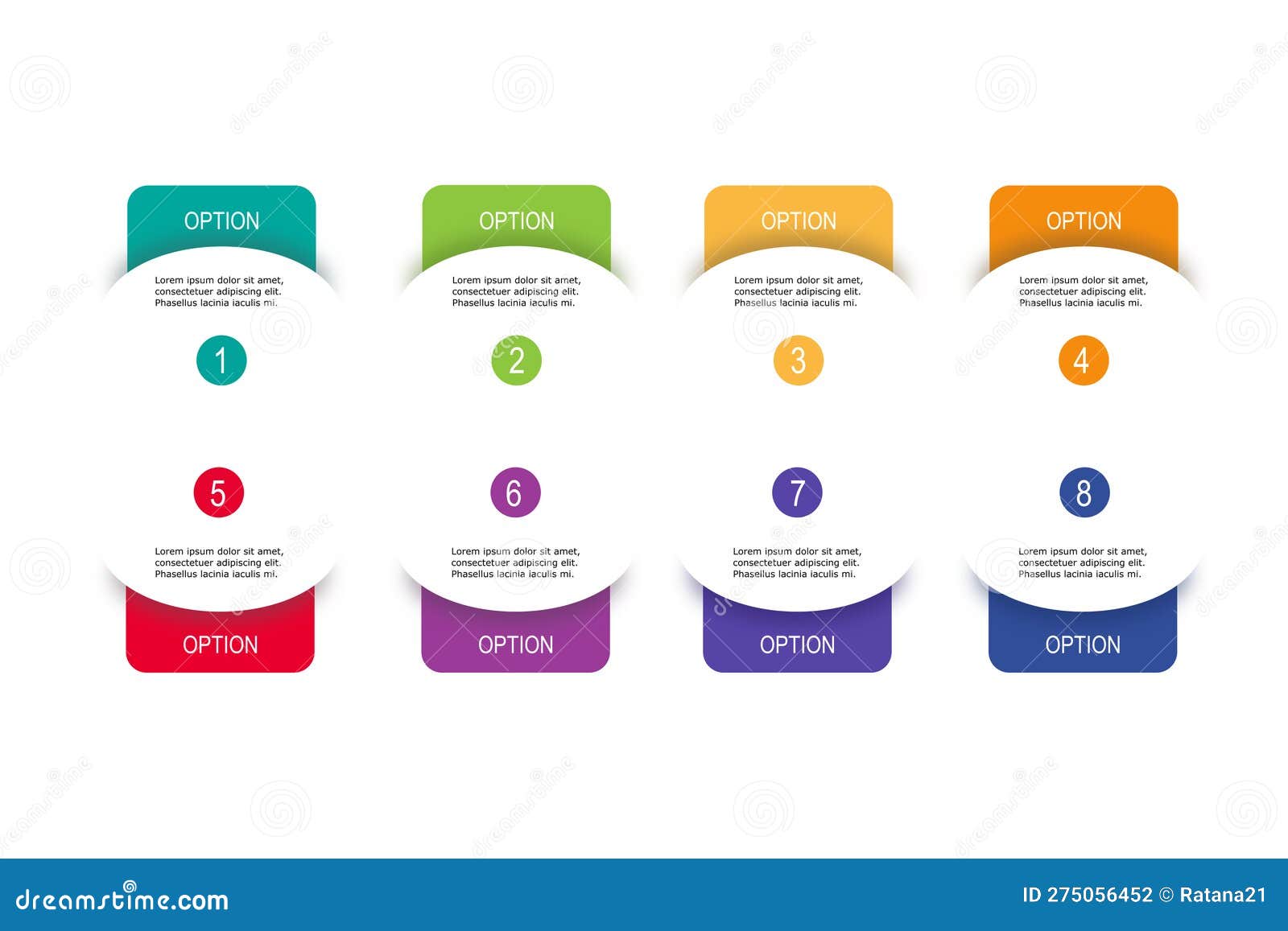 OPTION

Lorem ipsum dolor sit amet, consectetuer adipiscing elit. Phasellus lacinia iaculis mi.

1

OPTION

Lorem ipsum dolor sit amet, consectetuer adipiscing elit. Phasellus lacinia iaculis mi.

2

OPTION

Lorem ipsum dolor sit amet, consectetuer adipiscing elit. Phasellus lacinia iaculis mi.

3

OPTION

Lorem ipsum dolor sit amet, consectetuer adipiscing elit. Phasellus lacinia iaculis mi.

4

5

Lorem ipsum dolor sit amet, consectetuer adipiscing elit. Phasellus lacinia iaculis mi.

OPTION

6

Lorem ipsum dolor sit amet, consectetuer adipiscing elit. Phasellus lacinia iaculis mi.

OPTION

7

Lorem ipsum dolor sit amet, consectetuer adipiscing elit. Phasellus lacinia iaculis mi.

OPTION

8

Lorem ipsum dolor sit amet, consectetuer adipiscing elit. Phasellus lacinia iaculis mi.

OPTION

dreamstime.com

ID 275056452 © Ratana21