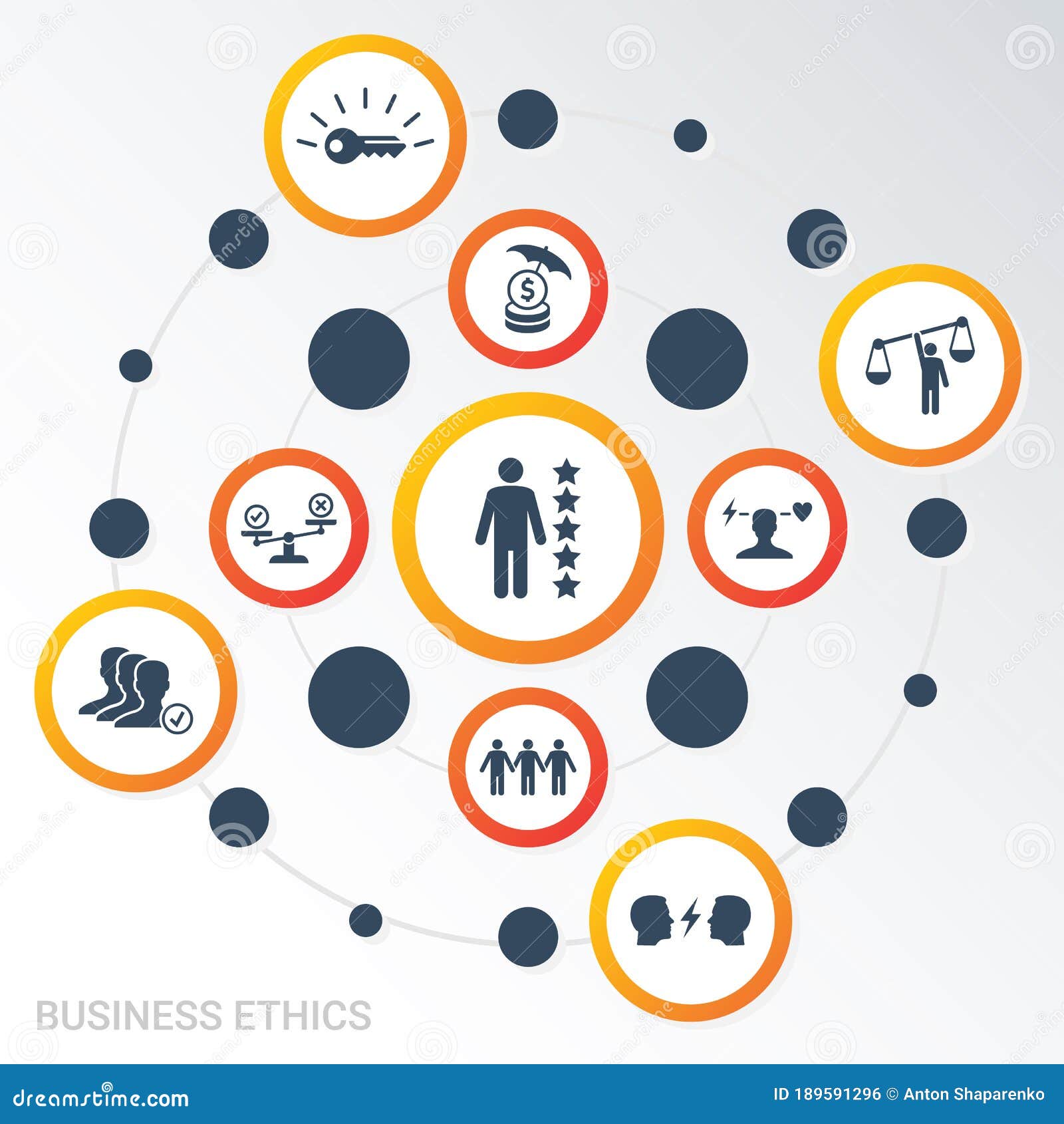 BUSINESS ETHICS

dreamstime.com

ID 189591296 © Anton Shaparenko