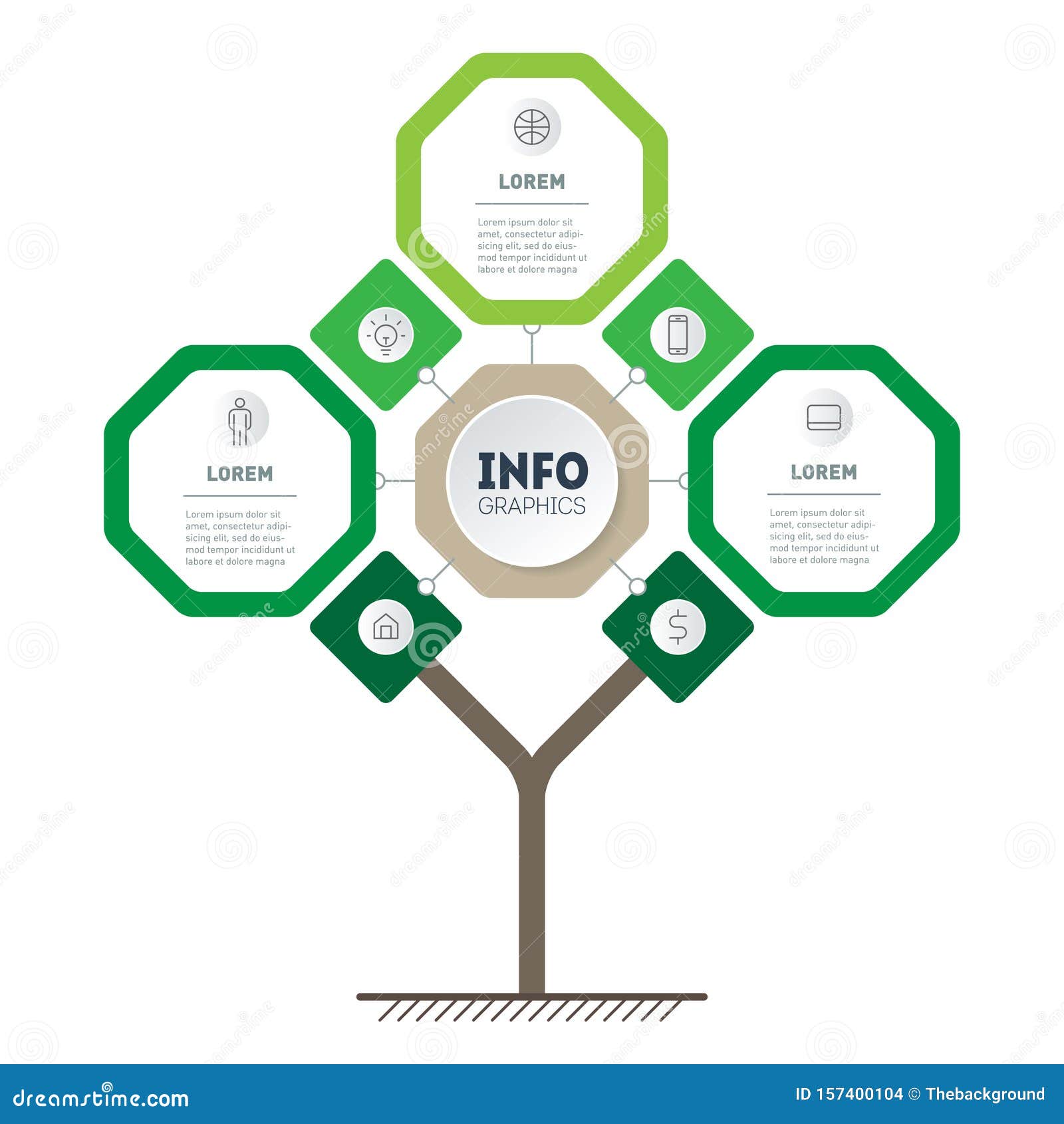 LOREM

Lorem ipsum dolor sit amet, consectetur adipisicing elit, sed do eiusmod tempor incididunt ut labore et dolore magna

LOREM

Lorem ipsum dolor sit amet, consectetur adipisicing elit, sed do eiusmod tempor incididunt ut labore et dolore magna

INFO
GRAPHICS

LOREM

Lorem ipsum dolor sit amet, consectetur adipisicing elit, sed do eiusmod tempor incididunt ut labore et dolore magna

dreamstime.com

ID 157400104 © Thebackground