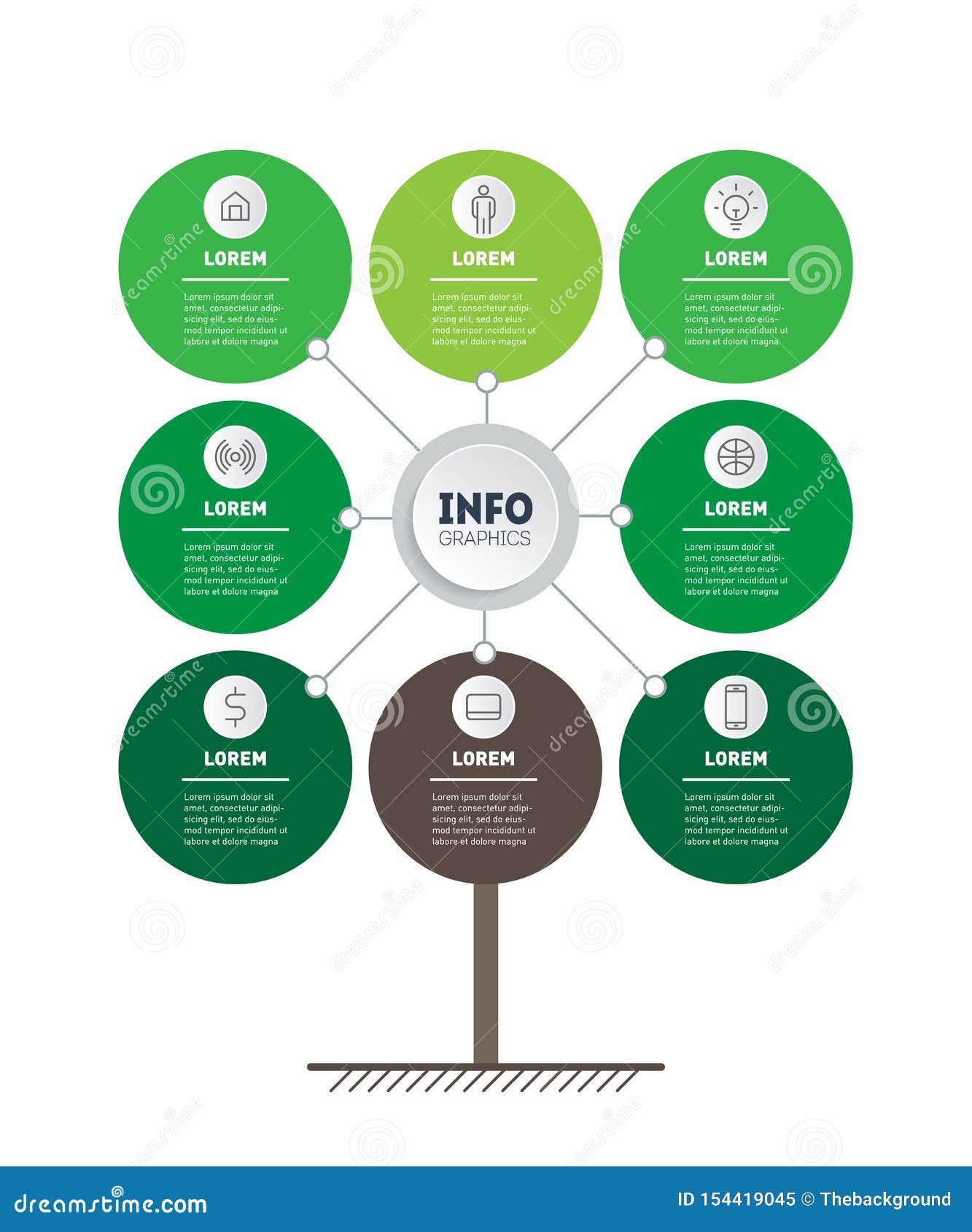 LOREM

Lorem ipsum dolor sit amet, consectetur adipisicing elit, sed do eiusmod tempor incididunt ut labore et dolore magna

LOREM

Lorem ipsum dolor sit amet, consectetur adipisicing elit, sed do eiusmod tempor incididunt ut labore et dolore magna

LOREM

Lorem ipsum dolor sit amet, consectetur adipisicing elit, sed do eiusmod tempor incididunt ut labore et dolore magna

LOREM

Lorem ipsum dolor sit amet, consectetur adipisicing elit, sed do eiusmod tempor incididunt ut labore et dolore magna

INFO
GRAPHICS

LOREM

Lorem ipsum dolor sit amet, consectetur adipisicing elit, sed do eiusmod tempor incididunt ut labore et dolore magna

LOREM

Lorem ipsum dolor sit amet, consectetur adipisicing elit, sed do eiusmod tempor incididunt ut labore et dolore magna

LOREM

Lorem ipsum dolor sit amet, consectetur adipisicing elit, sed do eiusmod tempor incididunt ut labore et dolore magna

LOREM

Lorem ipsum dolor sit amet, consectetur adipisicing elit, sed do eiusmod tempor incididunt ut labore et dolore magna

dreamstime.com

ID 154419045 © Thebackground