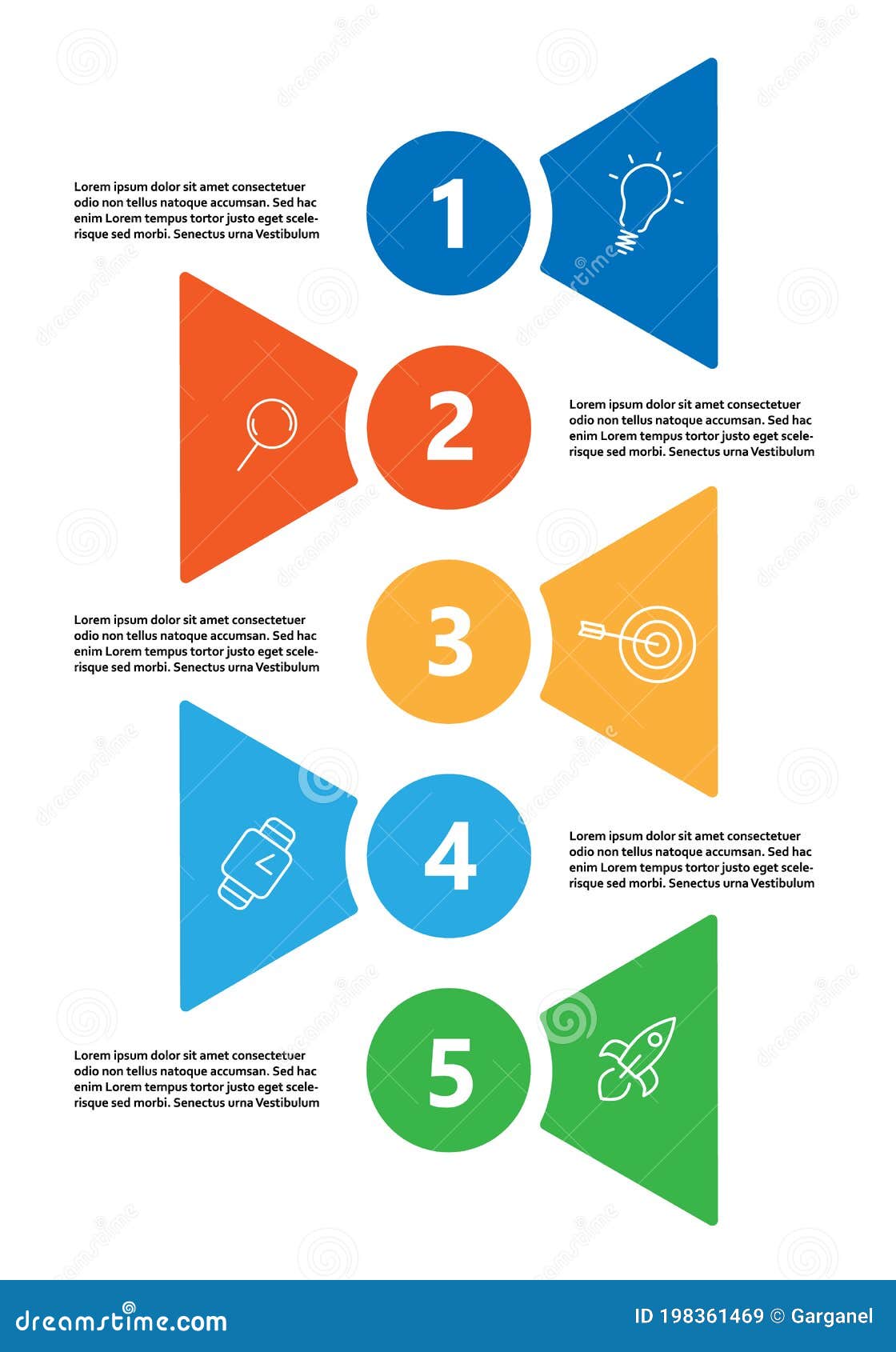 Lorem ipsum dolor sit amet consectetuer odio non tellus natoque accumsan. Sed hac enim Lorem tempus tortor justo eget scelerisque sed morbi. Senectus urna Vestibulum

1

2

Lorem ipsum dolor sit amet consectetuer odio non tellus natoque accumsan. Sed hac enim Lorem tempus tortor justo eget scelerisque sed morbi. Senectus urna Vestibulum

Lorem ipsum dolor sit amet consectetuer odio non tellus natoque accumsan. Sed hac enim Lorem tempus tortor justo eget scelerisque sed morbi. Senectus urna Vestibulum

3

4

Lorem ipsum dolor sit amet consectetuer odio non tellus natoque accumsan. Sed hac enim Lorem tempus tortor justo eget scelerisque sed morbi. Senectus urna Vestibulum

Lorem ipsum dolor sit amet consectetuer odio non tellus natoque accumsan. Sed hac enim Lorem tempus tortor justo eget scelerisque sed morbi. Senectus urna Vestibulum

5

dreamstime.com

ID 198361469 © Garganel