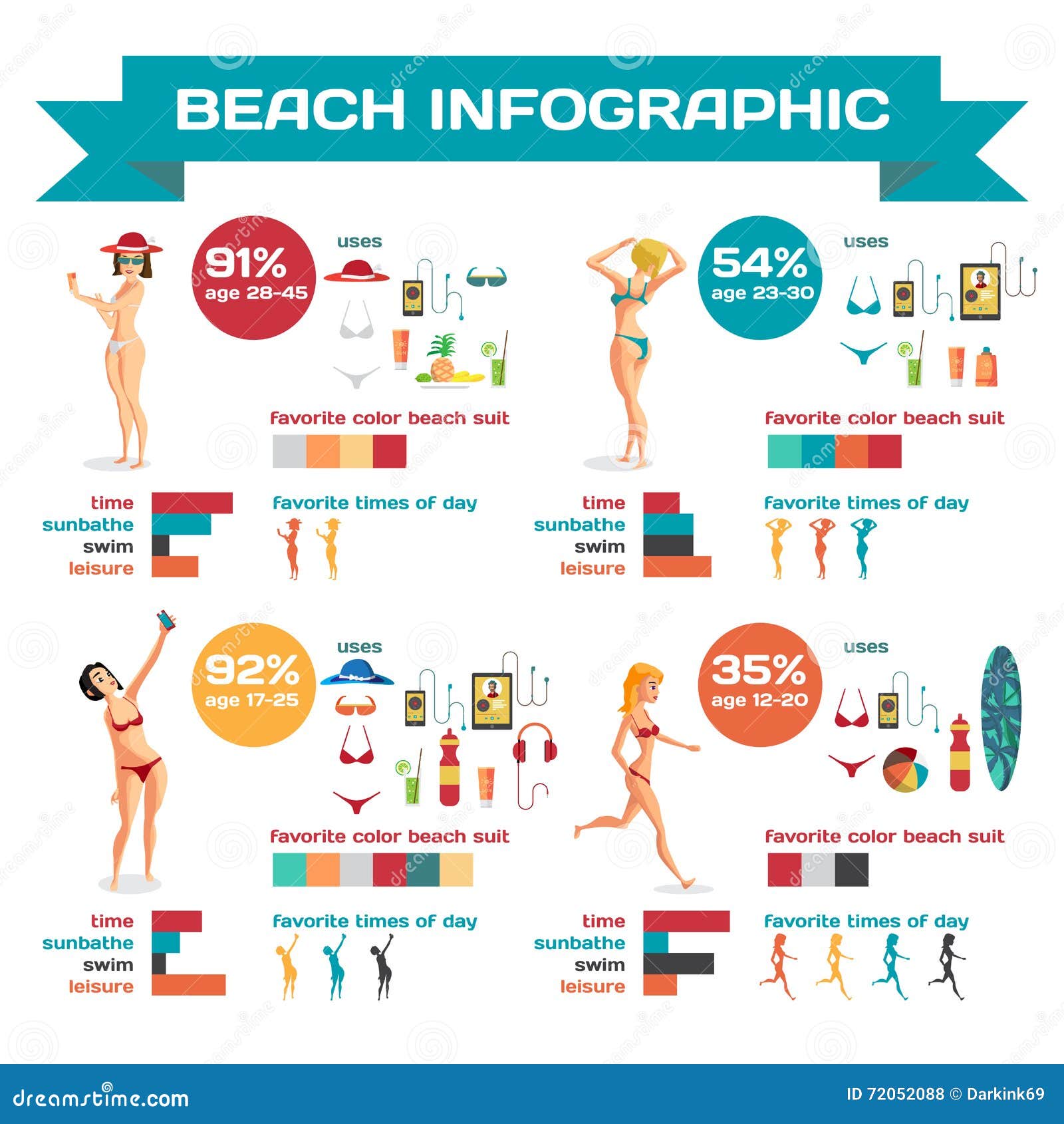 BEACH INFOGRAPHIC

91%
age 28-45

uses

favorite color beach suit

time
sunbathe
swim
leisure

favorite times of day

54%
age 23-30

uses

favorite color beach suit

time
sunbathe
swim
leisure

favorite times of day

92%
age 17-25

uses

favorite color beach suit

time
sunbathe
swim
leisure

favorite times of day

35%
age 12-20

uses

favorite color beach suit

time
sunbathe
swim
leisure

favorite times of day

dreamstime.com
ID 72052088 © Darkink69