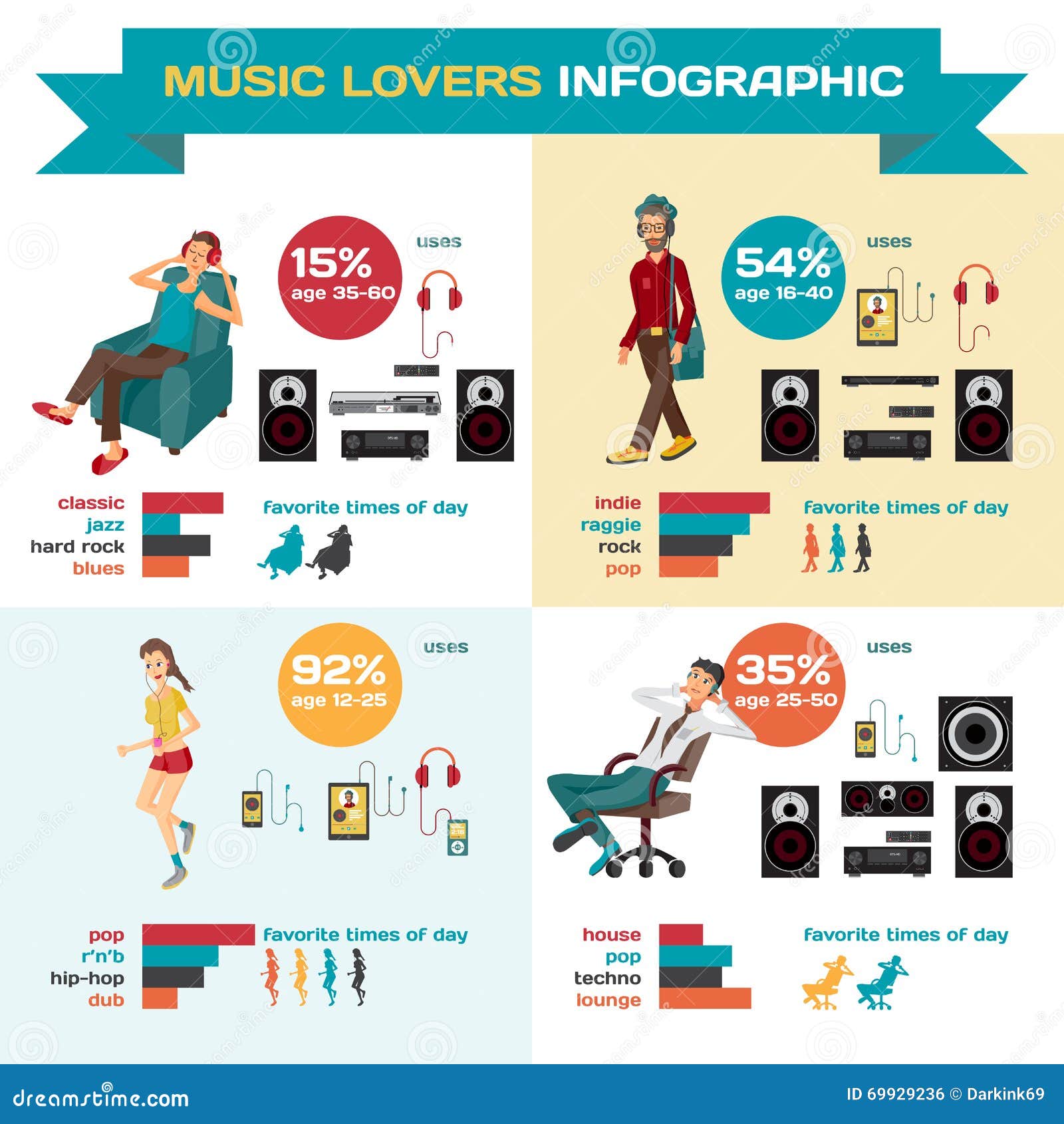 MUSIC LOVERS INFOGRAPHIC

15%
age 35-60

uses

classic
jazz
hard rock
blues

favorite times of day

54%
age 16-40

uses

indie
raggie
rock
pop

favorite times of day

92%
age 12-25

uses

pop
r'n'b
hip-hop
dub

favorite times of day

35%
age 25-50

uses

house
pop
techno
lounge

favorite times of day

dreamstime.com

ID 69929236 © Darkink69