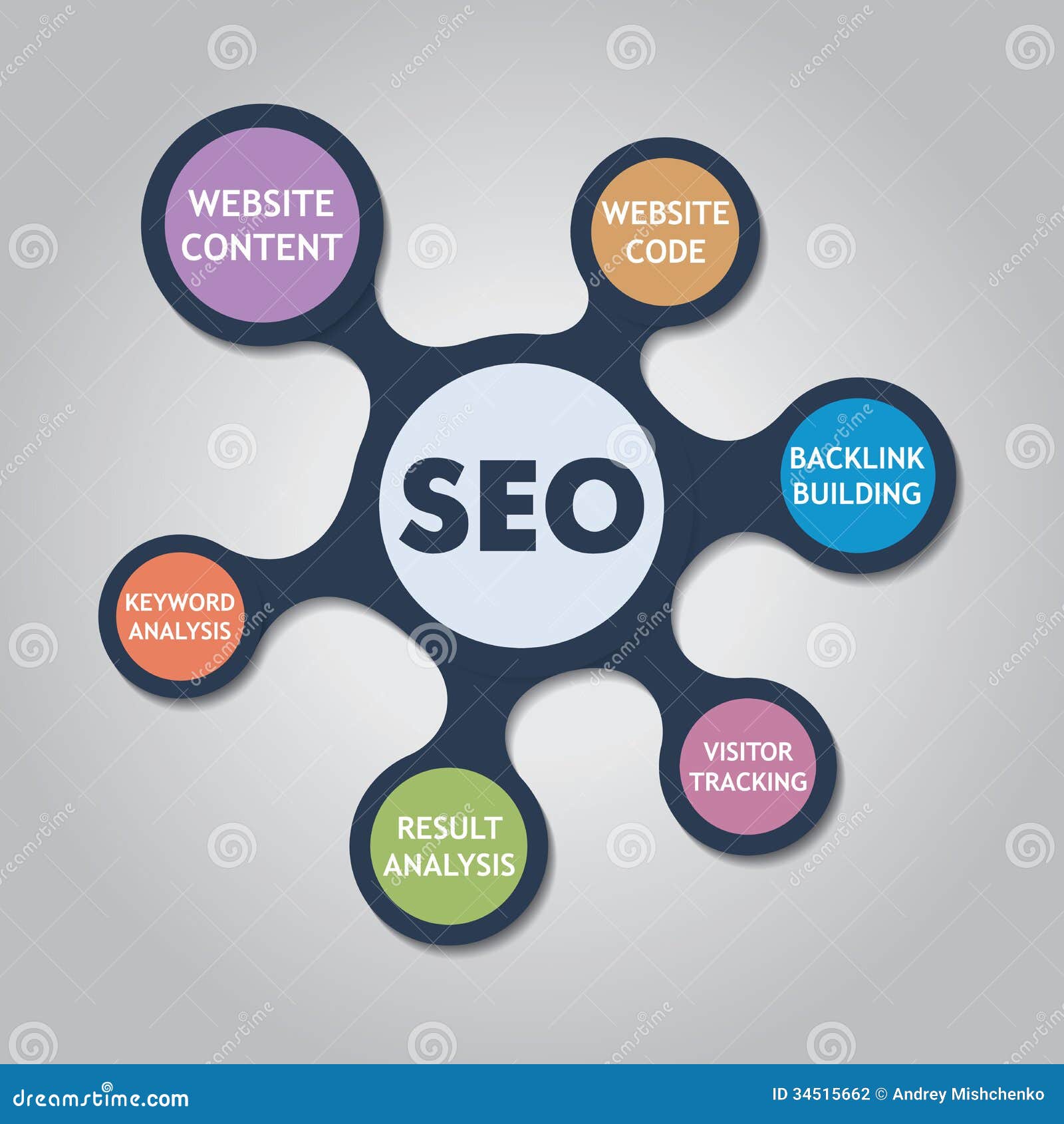 WEBSITE CONTENT

WEBSITE CODE

SEO

BACKLINK BUILDING

KEYWORD ANALYSIS

VISITOR TRACKING

RESULT ANALYSIS

dreamstime.com

ID 34515662 © Andrey Mishchenko