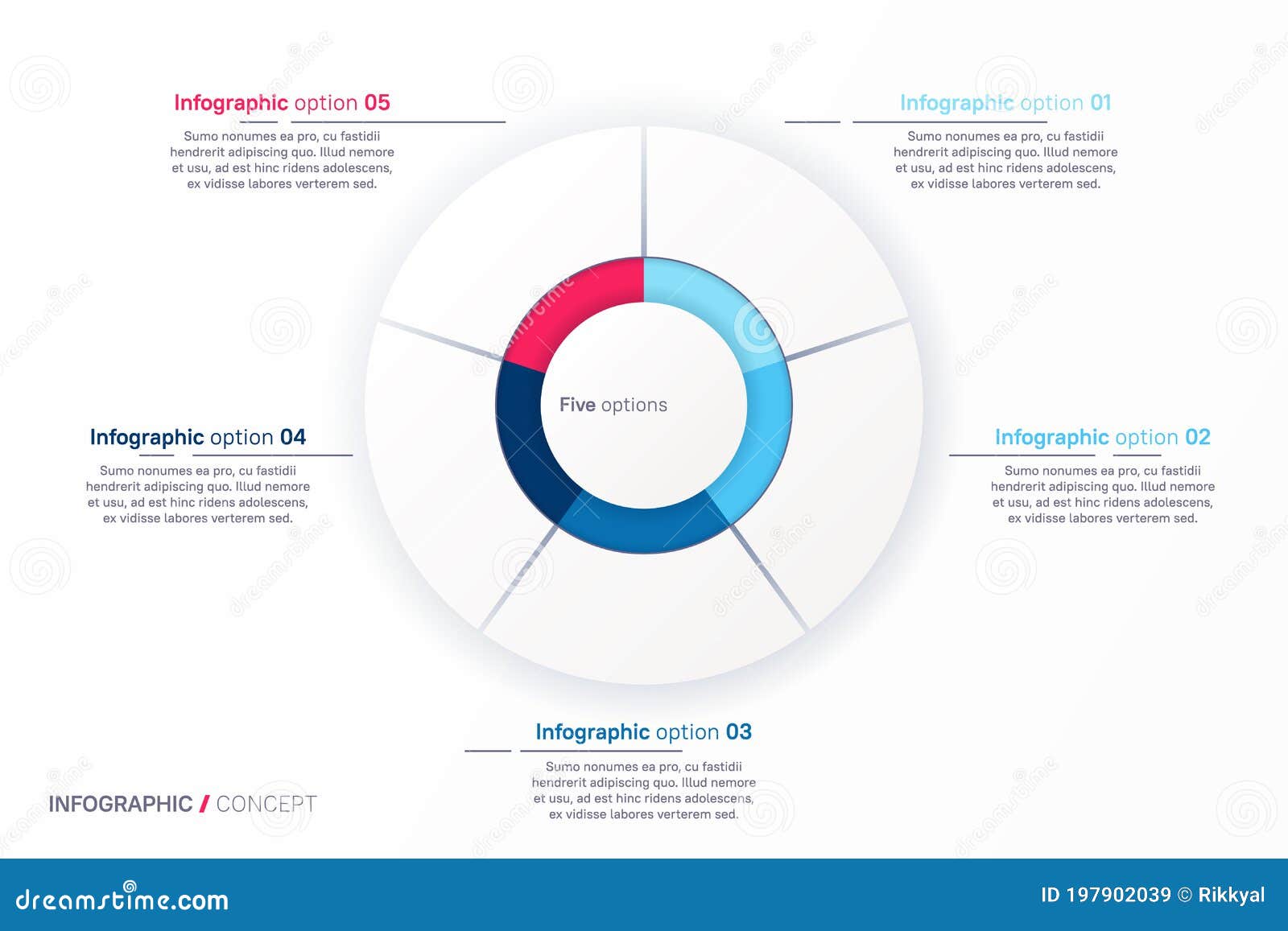 Infographic option 05

Sumo nonumes ea pro, cu fastidii hendrerit adipiscing quo. Illud nemore et usu, ad est hinc ridens adolescens, ex vidisse labores verterem sed.

Infographic option 01

Sumo nonumes ea pro, cu fastidii hendrerit adipiscing quo. Illud nemore et usu, ad est hinc ridens adolescens, ex vidisse labores verterem sed.

Five options

Infographic option 04

Sumo nonumes ea pro, cu fastidii hendrerit adipiscing quo. Illud nemore et usu, ad est hinc ridens adolescens, ex vidisse labores verterem sed.

Infographic option 02

Sumo nonumes ea pro, cu fastidii hendrerit adipiscing quo. Illud nemore et usu, ad est hinc ridens adolescens, ex vidisse labores verterem sed.

Infographic option 03

Sumo nonumes ea pro, cu fastidii hendrerit adipiscing quo. Illud nemore et usu, ad est hinc ridens adolescens, ex vidisse labores verterem sed.

INFOGRAPHIC / CONCEPT

dreamstime.com

ID 197902039 © Rikkyal