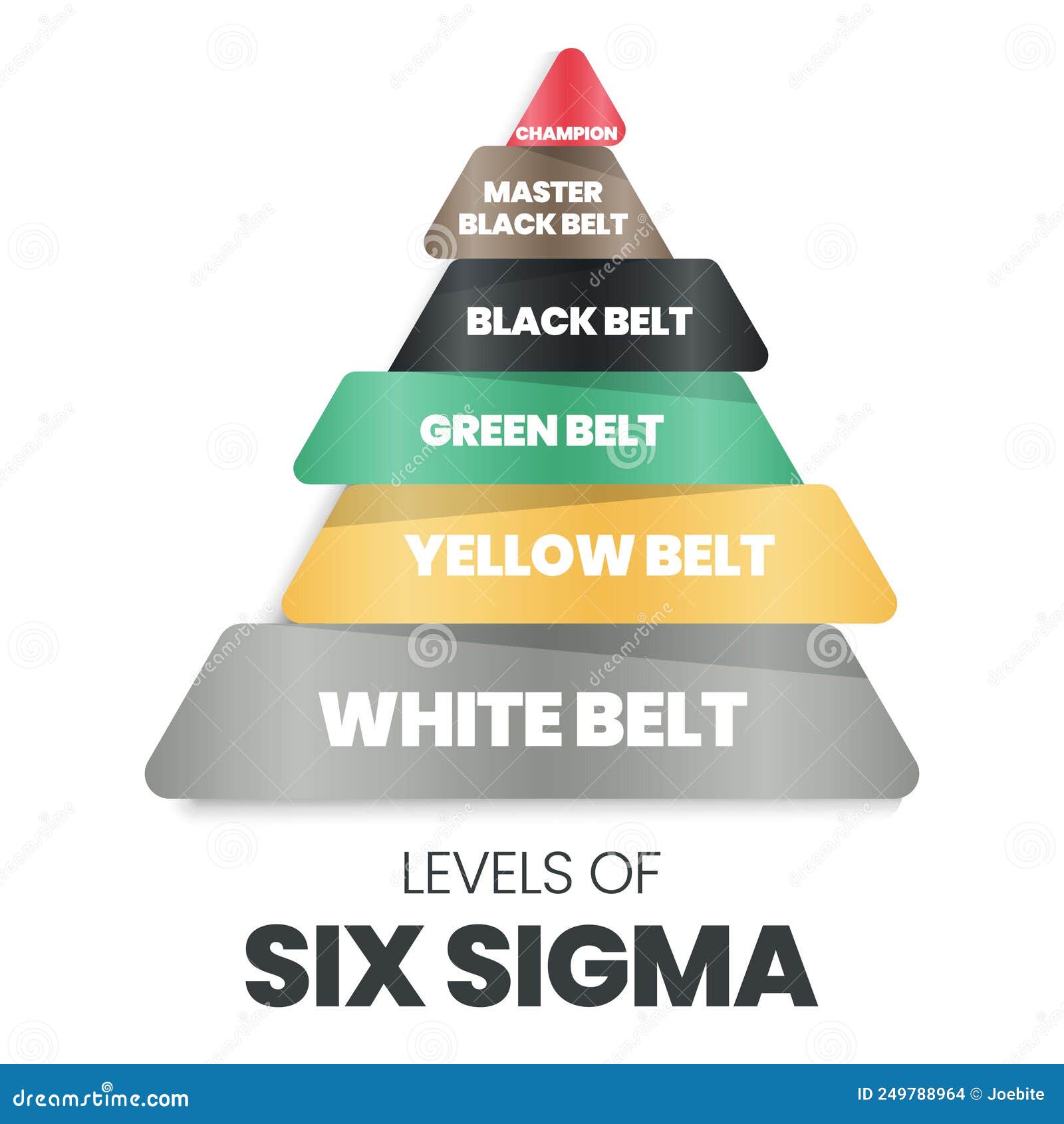 CHAMPION

MASTER BLACK BELT

BLACK BELT

GREEN BELT

YELLOW BELT

WHITE BELT

LEVELS OF
SIX SIGMA

dreamstime.com

ID 249788964 © Joebite