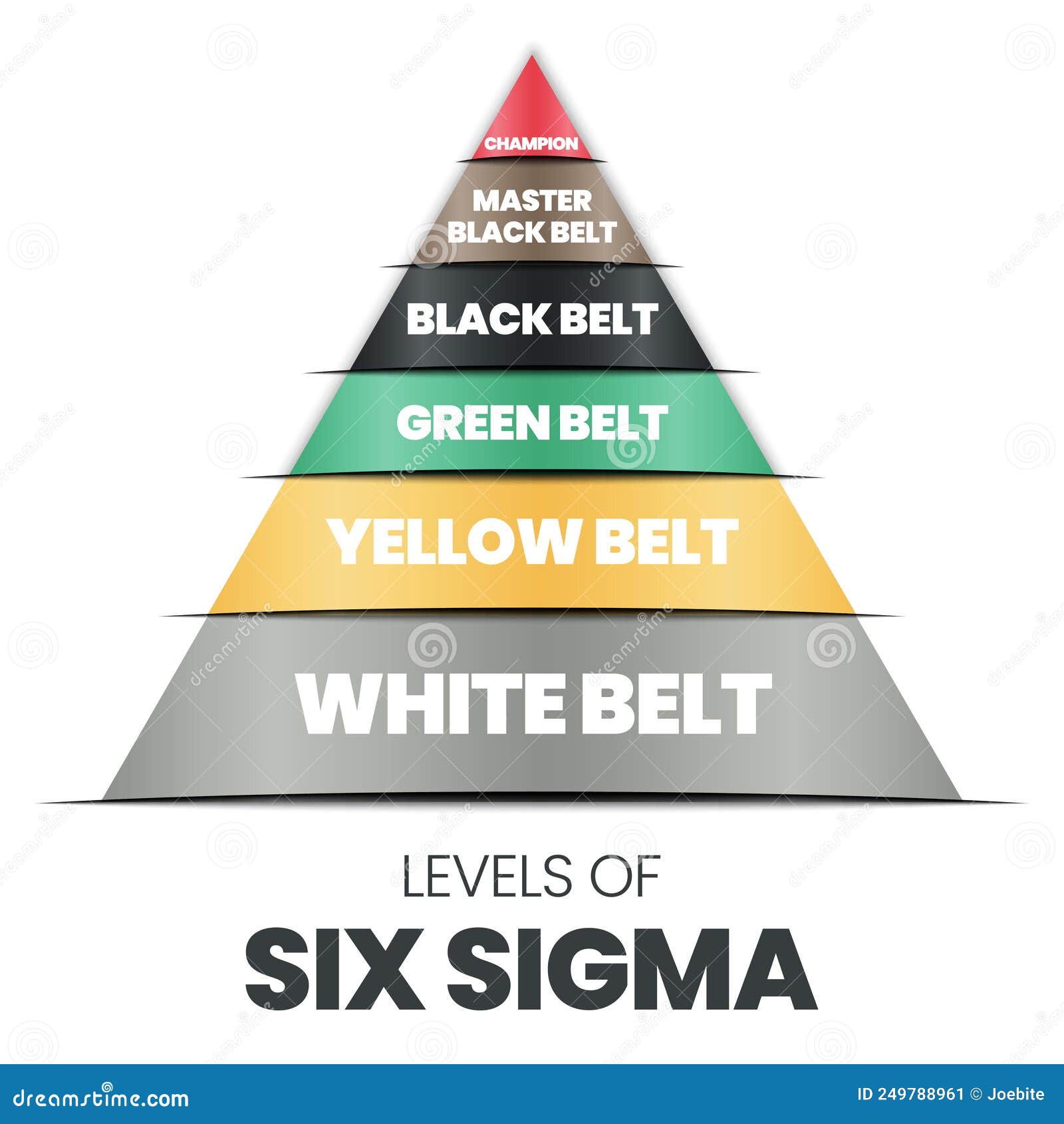 CHAMPION

MASTER BLACK BELT

BLACK BELT

GREEN BELT

YELLOW BELT

WHITE BELT

LEVELS OF

SIX SIGMA

dreamstime.com

ID 249788961 © Joebite