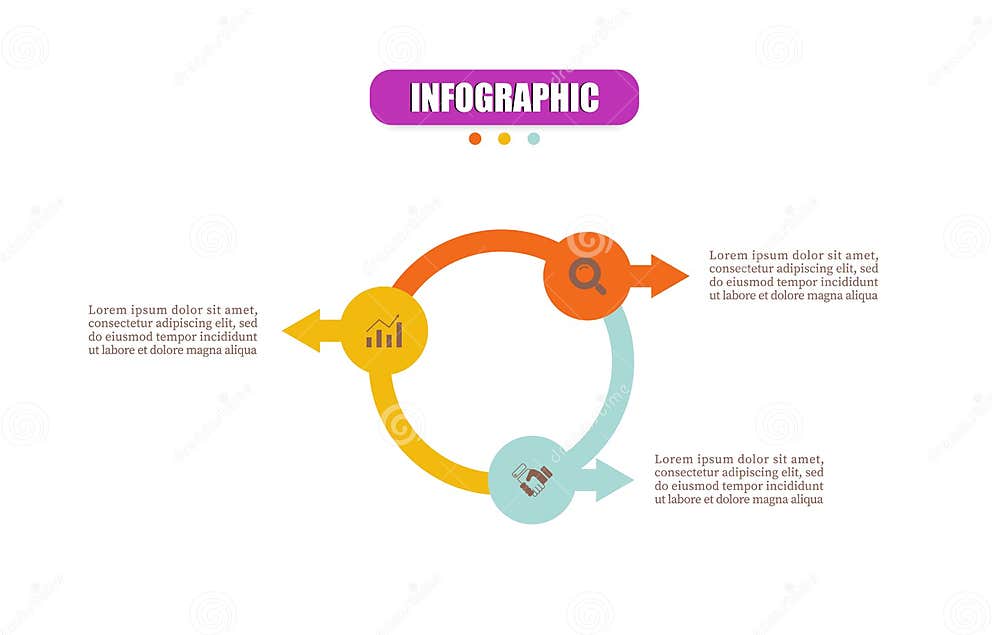 INFOGRAPHIC

Lorem ipsum dolor sit amet, consectetur adipiscing elit, sed do eiusmod tempor incididunt ut labore et dolore magna aliqua

Lorem ipsum dolor sit amet, consectetur adipiscing elit, sed do eiusmod tempor incididunt ut labore et dolore magna aliqua

Lorem ipsum dolor sit amet, consectetur adipiscing elit, sed do eiusmod tempor incididunt ut labore et dolore magna aliqua