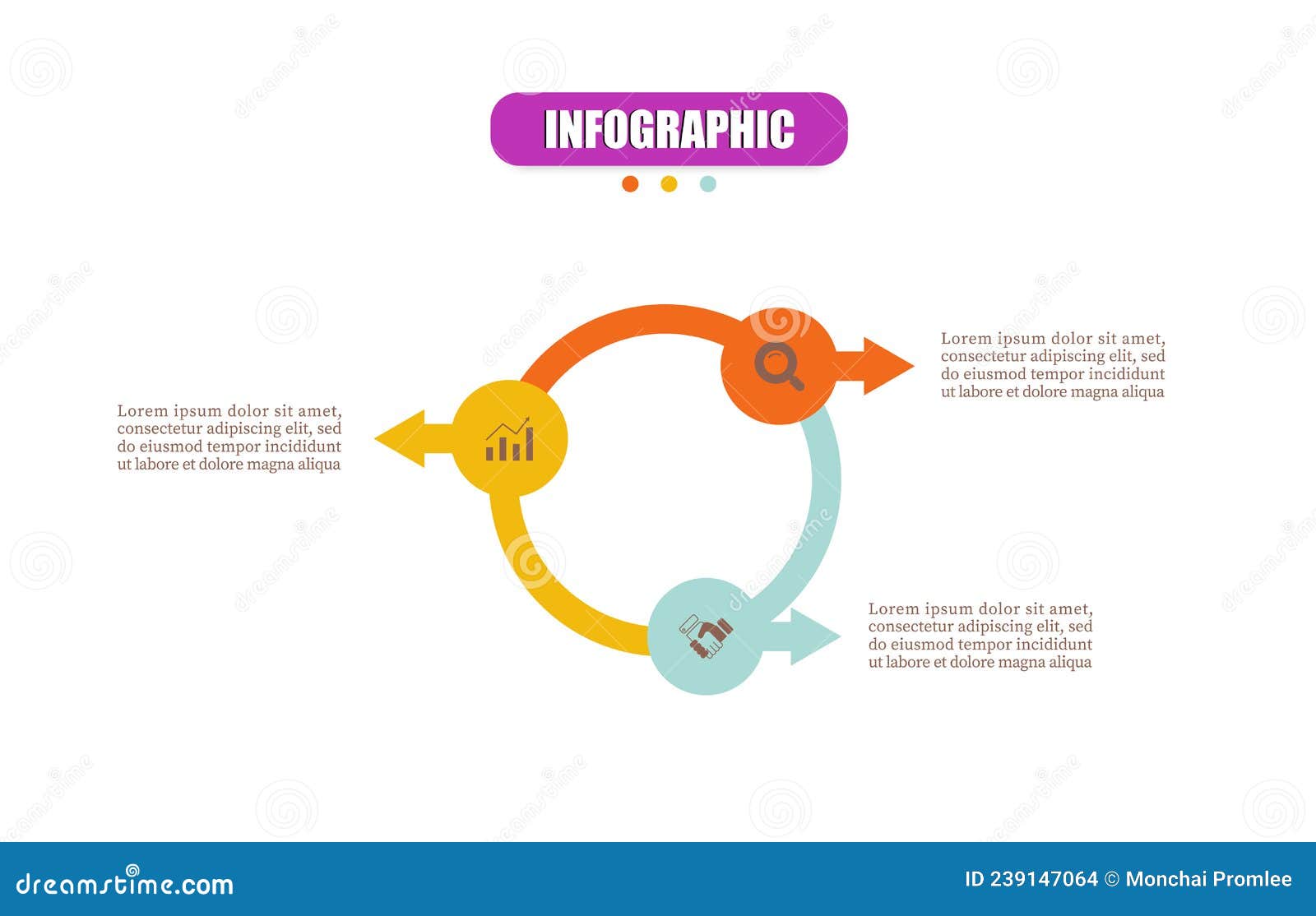 INFOGRAPHIC

Lorem ipsum dolor sit amet, consectetur adipiscing elit, sed do eiusmod tempor incididunt ut labore et dolore magna aliqua

Lorem ipsum dolor sit amet, consectetur adipiscing elit, sed do eiusmod tempor incididunt ut labore et dolore magna aliqua

Lorem ipsum dolor sit amet, consectetur adipiscing elit, sed do eiusmod tempor incididunt ut labore et dolore magna aliqua

dreamstime.com

ID 239147064 © Monchai Promlee