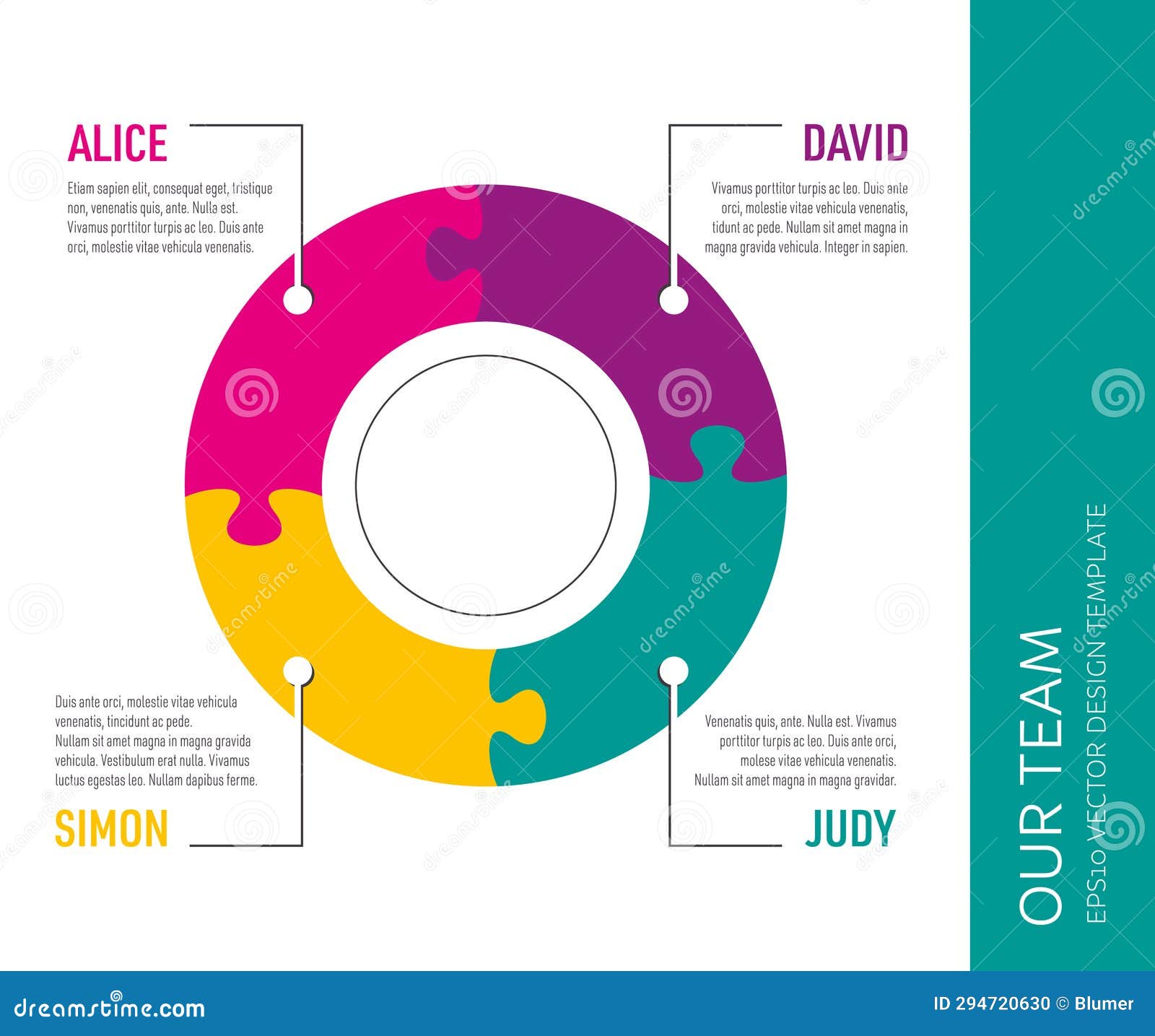 ALICE

Etiam sapien elit, consequat eget, tristique non, venenatis quis, ante. Nulla est. Vivamus porttitor turpis ac leo. Duis ante orci, molestie vitae vehicula venenatis.

DAVID

Vivamus porttitor turpis ac leo. Duis ante orci, molestie vitae vehicula venenatis, tidunt ac pede. Nullam sit amet magna in magna gravida vehicula. Integer in sapien.

Duis ante orci, molestie vitae vehicula venenatis, tincidunt ac pede. Nullam sit amet magna in magna gravida vehicula. Vestibulum erat nulla. Vivamus luctus egestas leo. Nullam dapibus ferme.

SIMON

Venenatis quis, ante. Nulla est. Vivamus porttitor turpis ac leo. Duis ante orci, molese vitae vehicula venenatis. Nullam sit amet magna in magna gravidar.

JUDY

OUR TEAM
EPS10 VECTOR DESIGN TEMPLATE

dreamstime.com
ID 294720630 © Blumer