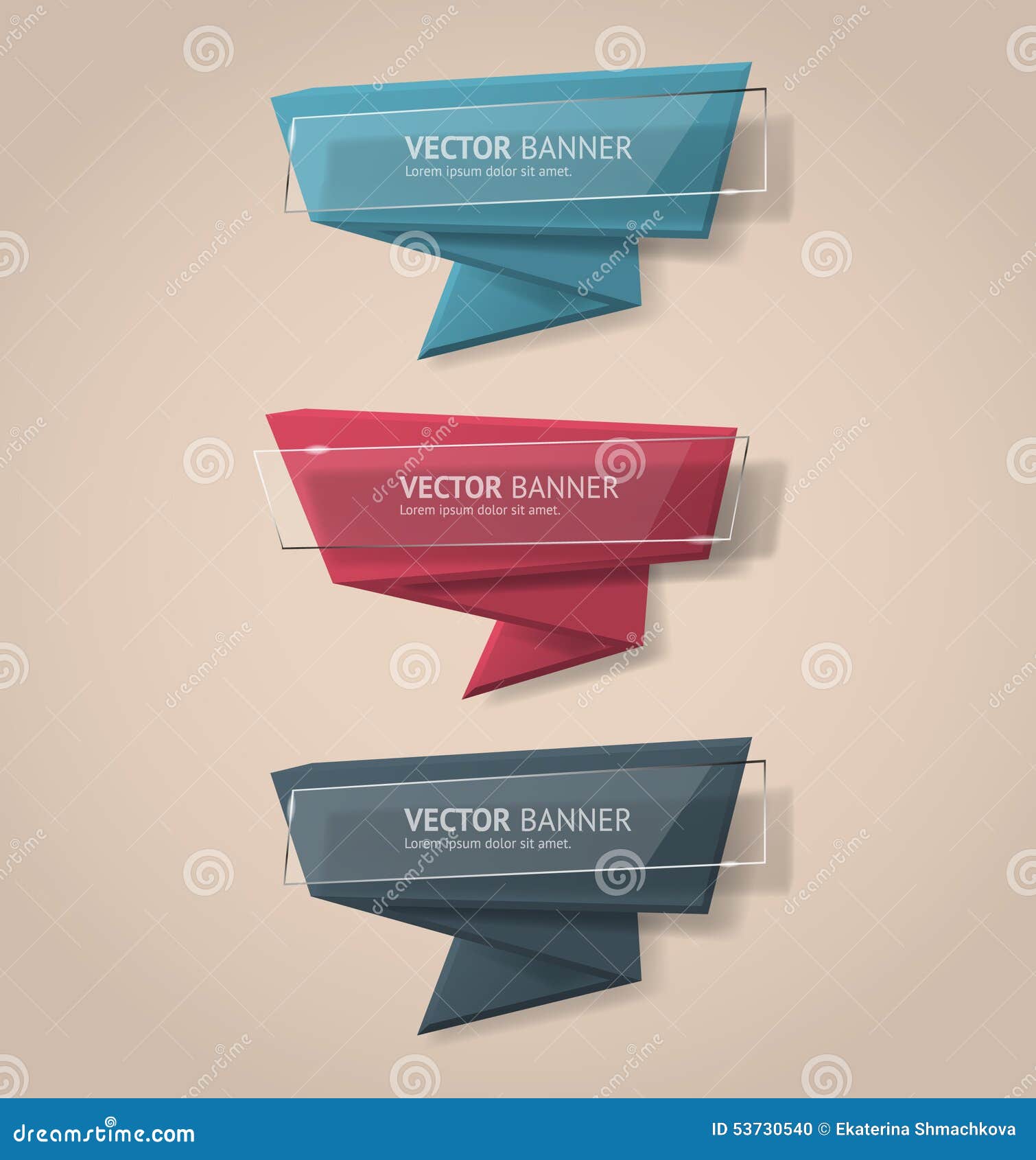 VECTOR BANNER
Lorem ipsum dolor sit amet.

VECTOR BANNER
Lorem ipsum dolor sit amet.

VECTOR BANNER
Lorem ipsum dolor sit amet.

dreamstime.com
ID 53730540 © Ekaterina Shmachkova