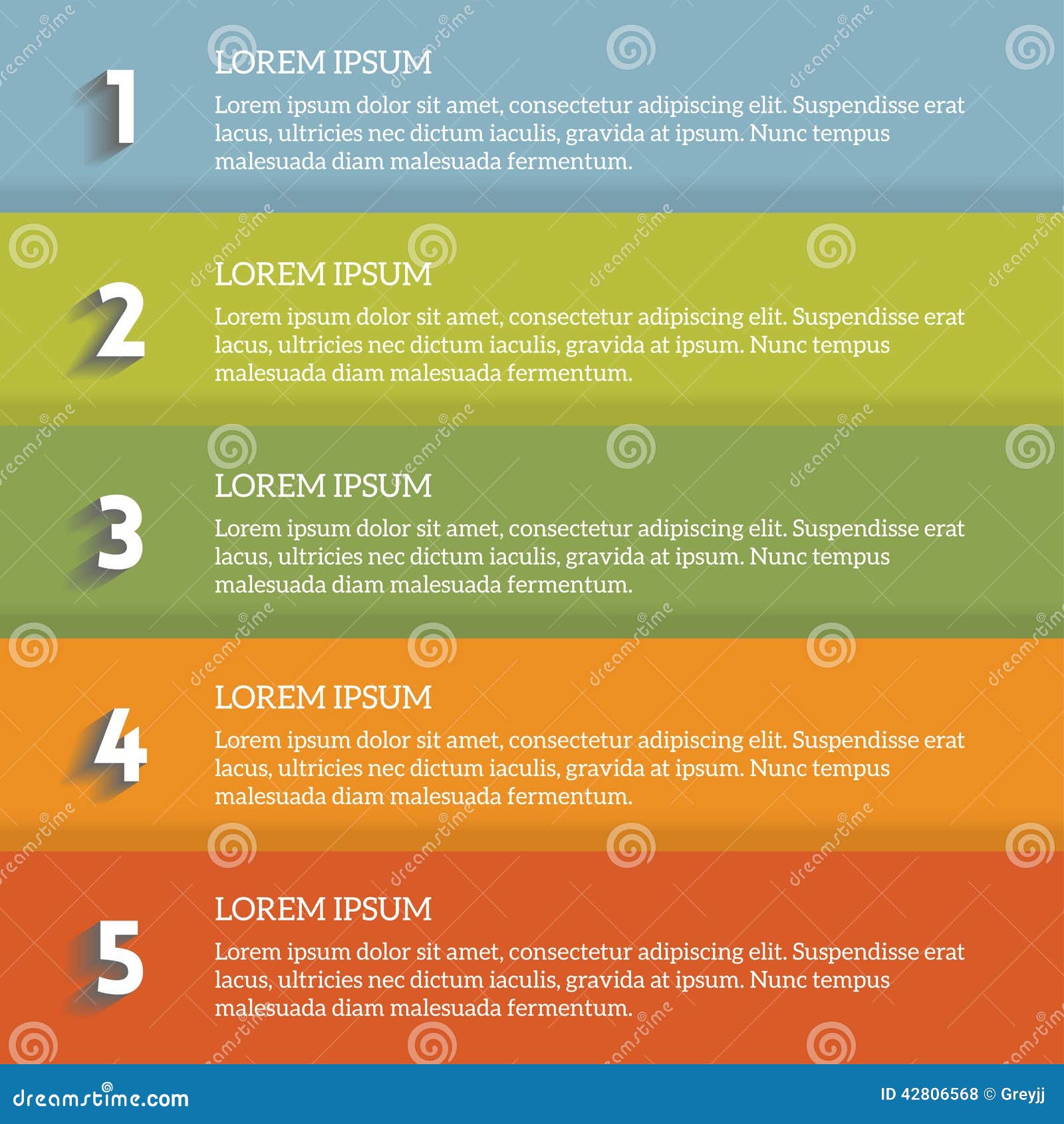 1

LOREM IPSUM

Lorem ipsum dolor sit amet, consectetur adipiscing elit. Suspendisse erat lacus, ultricies nec dictum iaculis, gravida at ipsum. Nunc tempus malesuada diam malesuada fermentum.

2

LOREM IPSUM

Lorem ipsum dolor sit amet, consectetur adipiscing elit. Suspendisse erat lacus, ultricies nec dictum iaculis, gravida at ipsum. Nunc tempus malesuada diam malesuada fermentum.

3

LOREM IPSUM

Lorem ipsum dolor sit amet, consectetur adipiscing elit. Suspendisse erat lacus, ultricies nec dictum iaculis, gravida at ipsum. Nunc tempus malesuada diam malesuada fermentum.

4

LOREM IPSUM

Lorem ipsum dolor sit amet, consectetur adipiscing elit. Suspendisse erat lacus, ultricies nec dictum iaculis, gravida at ipsum. Nunc tempus malesuada diam malesuada fermentum.

5

LOREM IPSUM

Lorem ipsum dolor sit amet, consectetur adipiscing elit. Suspendisse erat lacus, ultricies nec dictum iaculis, gravida at ipsum. Nunc tempus malesuada diam malesuada fermentum.

dreamstime.com

ID 42806568 © Greyjj