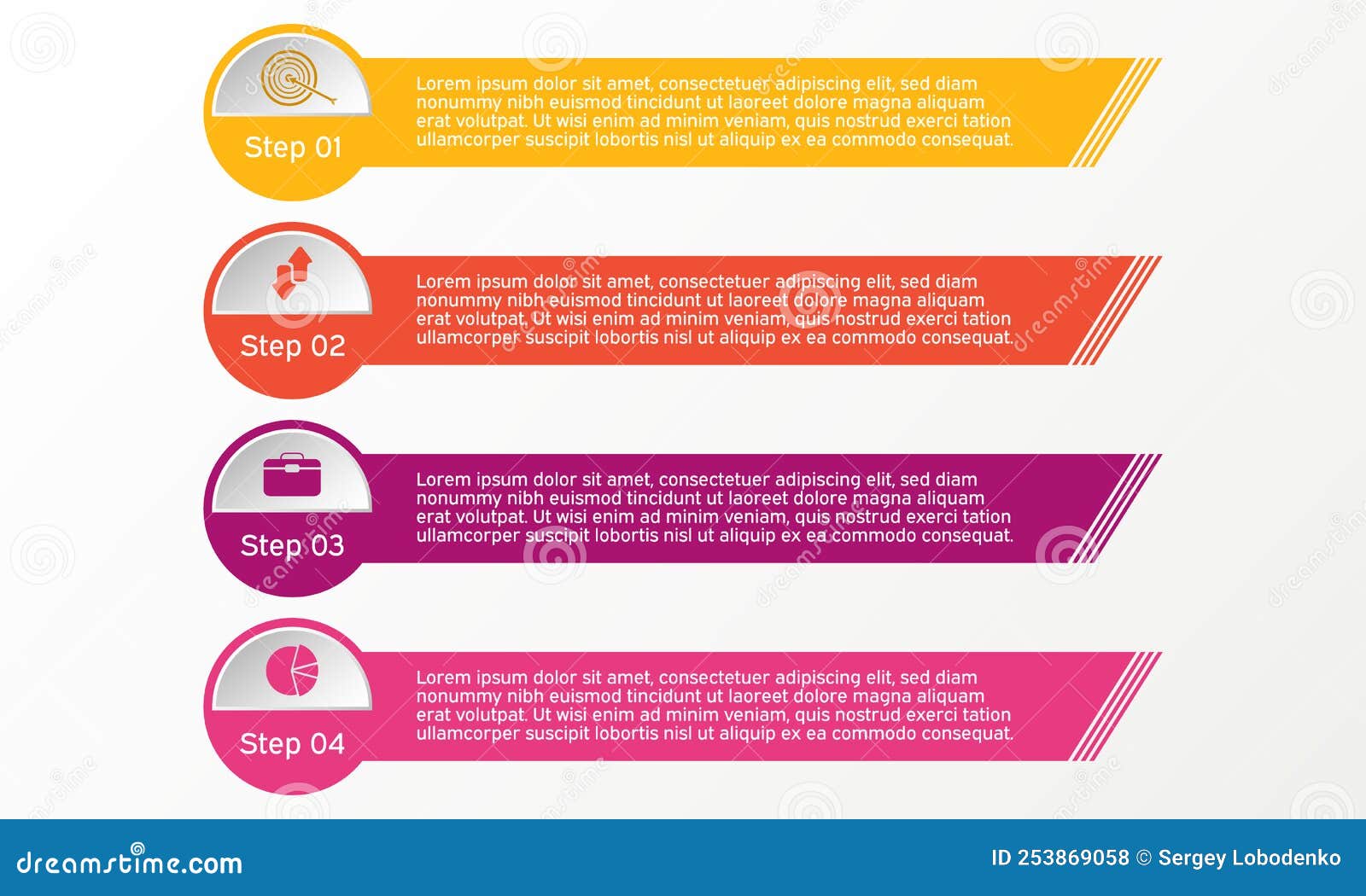 Step 01

Lorem ipsum dolor sit amet, consectetuer adipiscing elit, sed diam nonummy nibh euismod tincidunt ut laoreet dolore magna aliquam erat volutpat. Ut wisi enim ad minim veniam, quis nostrud exerci tation ullamcorper suscipit lobortis nisl ut aliquip ex ea commodo consequat.

Step 02

Lorem ipsum dolor sit amet, consectetuer adipiscing elit, sed diam nonummy nibh euismod tincidunt ut laoreet dolore magna aliquam erat volutpat. Ut wisi enim ad minim veniam, quis nostrud exerci tation ullamcorper suscipit lobortis nisl ut aliquip ex ea commodo consequat.

Step 03

Lorem ipsum dolor sit amet, consectetuer adipiscing elit, sed diam nonummy nibh euismod tincidunt ut laoreet dolore magna aliquam erat volutpat. Ut wisi enim ad minim veniam, quis nostrud exerci tation ullamcorper suscipit lobortis nisl ut aliquip ex ea commodo consequat.

Step 04

Lorem ipsum dolor sit amet, consectetuer adipiscing elit, sed diam nonummy nibh euismod tincidunt ut laoreet dolore magna aliquam erat volutpat. Ut wisi enim ad minim veniam, quis nostrud exerci tation ullamcorper suscipit lobortis nisl ut aliquip ex ea commodo consequat.

dreamstime.com

ID 253869058 © Sergey Lobodenko