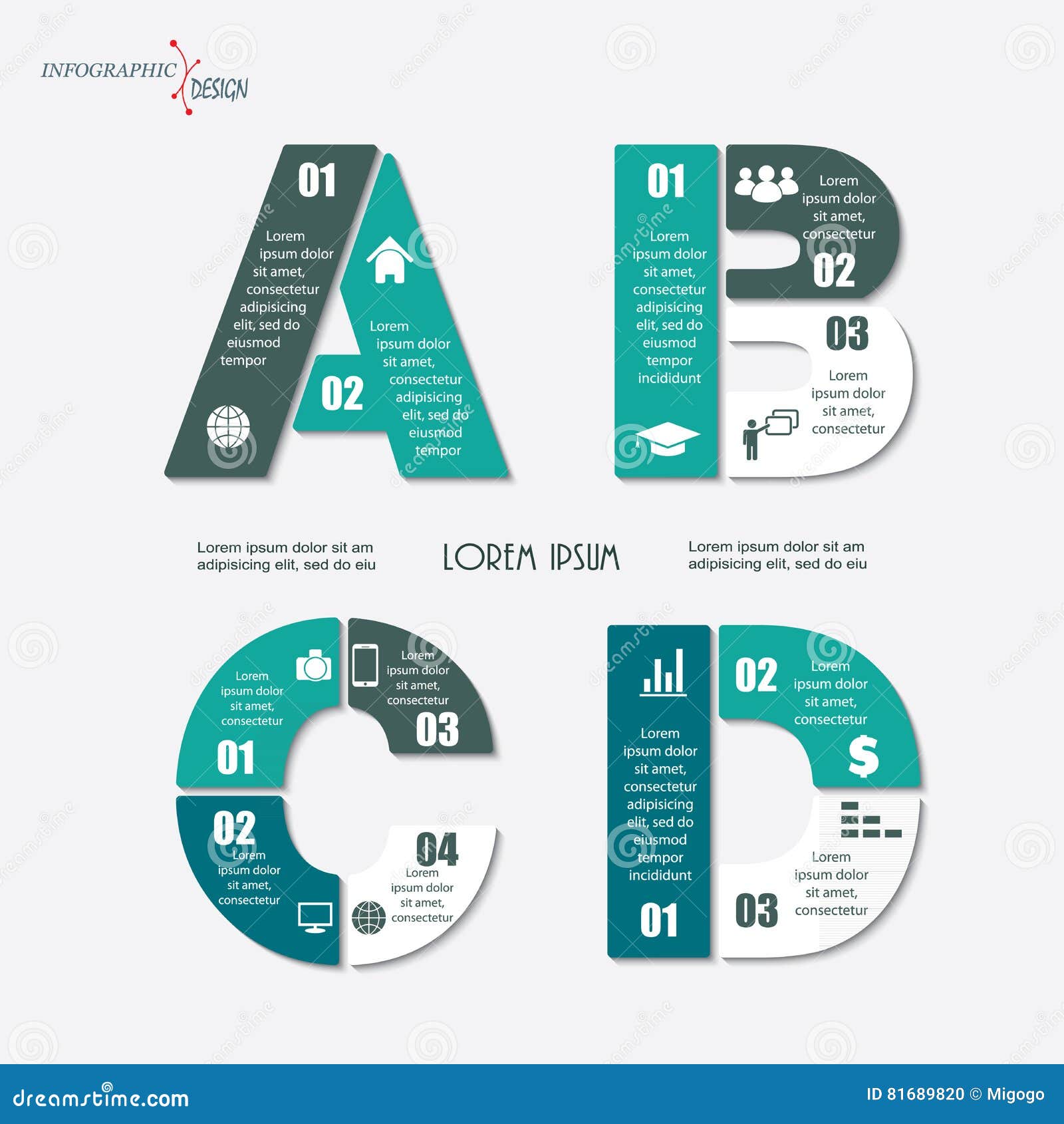 INFOGRAPHIC DESIGN

01
Lorem ipsum dolor sit amet, consectetur adipisicing elit, sed do eiusmod tempor

02
Lorem ipsum dolor sit amet, consectetur adipisicing elit, sed do eiusmod tempor

01
Lorem ipsum dolor sit amet, consectetur adipisicing elit, sed do eiusmod tempor incididunt

Lorem ipsum dolor sit amet, consectetur
02

03
Lorem ipsum dolor sit amet, consectetur

Lorem ipsum dolor sit am adipisicing elit, sed do eiu

LOREM IPSUM

Lorem ipsum dolor sit am adipisicing elit, sed do eiu

Lorem ipsum dolor sit amet, consectetur
01

Lorem ipsum dolor sit amet, consectetur
03

02
Lorem ipsum dolor sit amet, consectetur

04
Lorem ipsum dolor sit amet, consectetur

Lorem ipsum dolor sit amet, consectetur adipisicing elit, sed do eiusmod tempor incididunt
01

02
Lorem ipsum dolor sit amet, consectetur
$

Lorem ipsum dolor sit amet, consectetur
03

dreamstime.com
ID 81689820 © Migogo