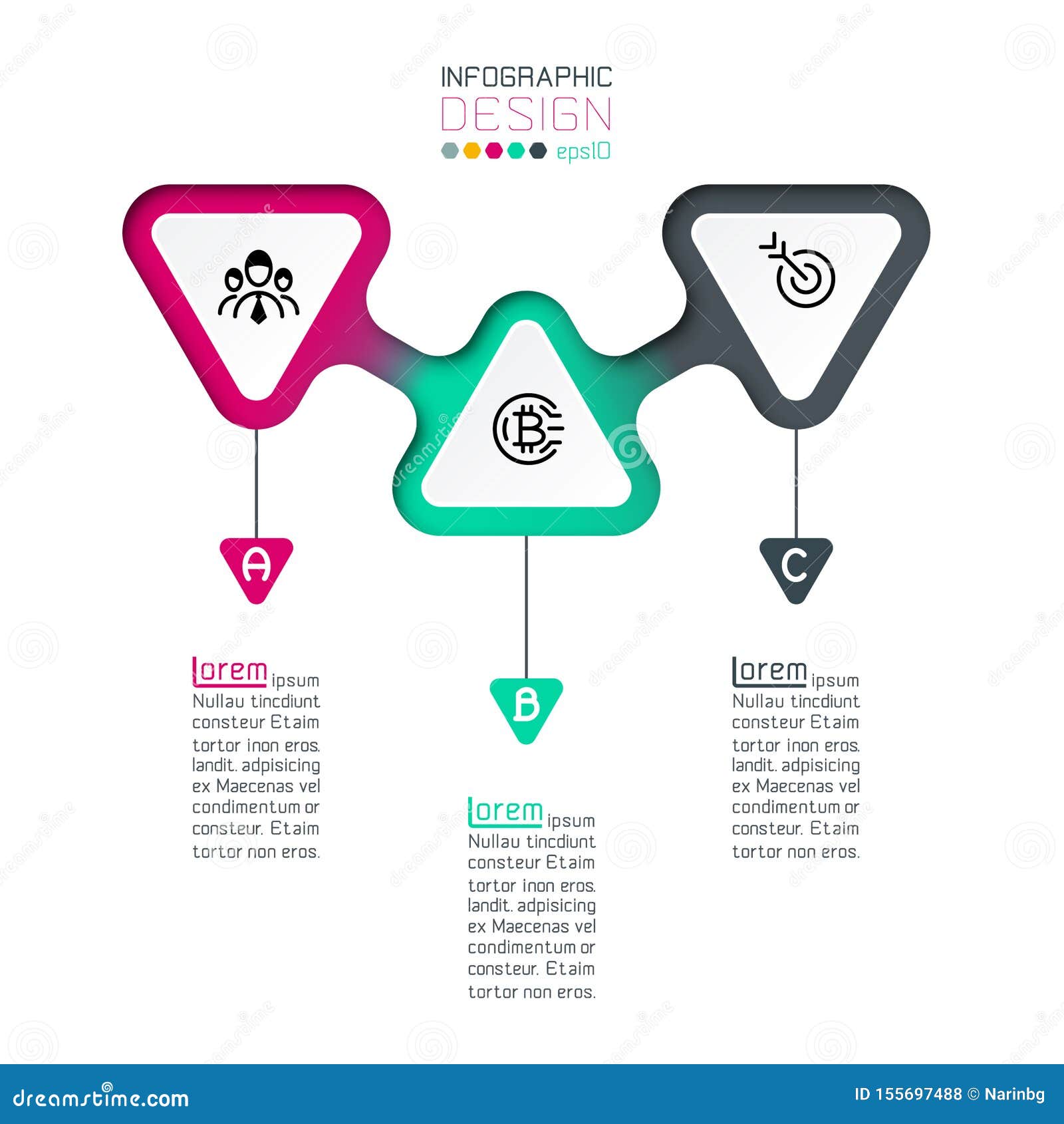 INFOGRAPHIC
DESIGN
eps10

A

B

C

Lorem ipsum
Nullau tincdiunt consteur Etaim tortor inon eros. landit. adpisicing ex Maecenas vel condimentum or consteur. Etaim tortor non eros.

Lorem ipsum
Nullau tincdiunt consteur Etaim tortor inon eros. landit. adpisicing ex Maecenas vel condimentum or consteur. Etaim tortor non eros.

Lorem ipsum
Nullau tincdiunt consteur Etaim tortor inon eros. landit. adpisicing ex Maecenas vel condimentum or consteur. Etaim tortor non eros.

dreamstime.com
ID 155697488 © Narinbg