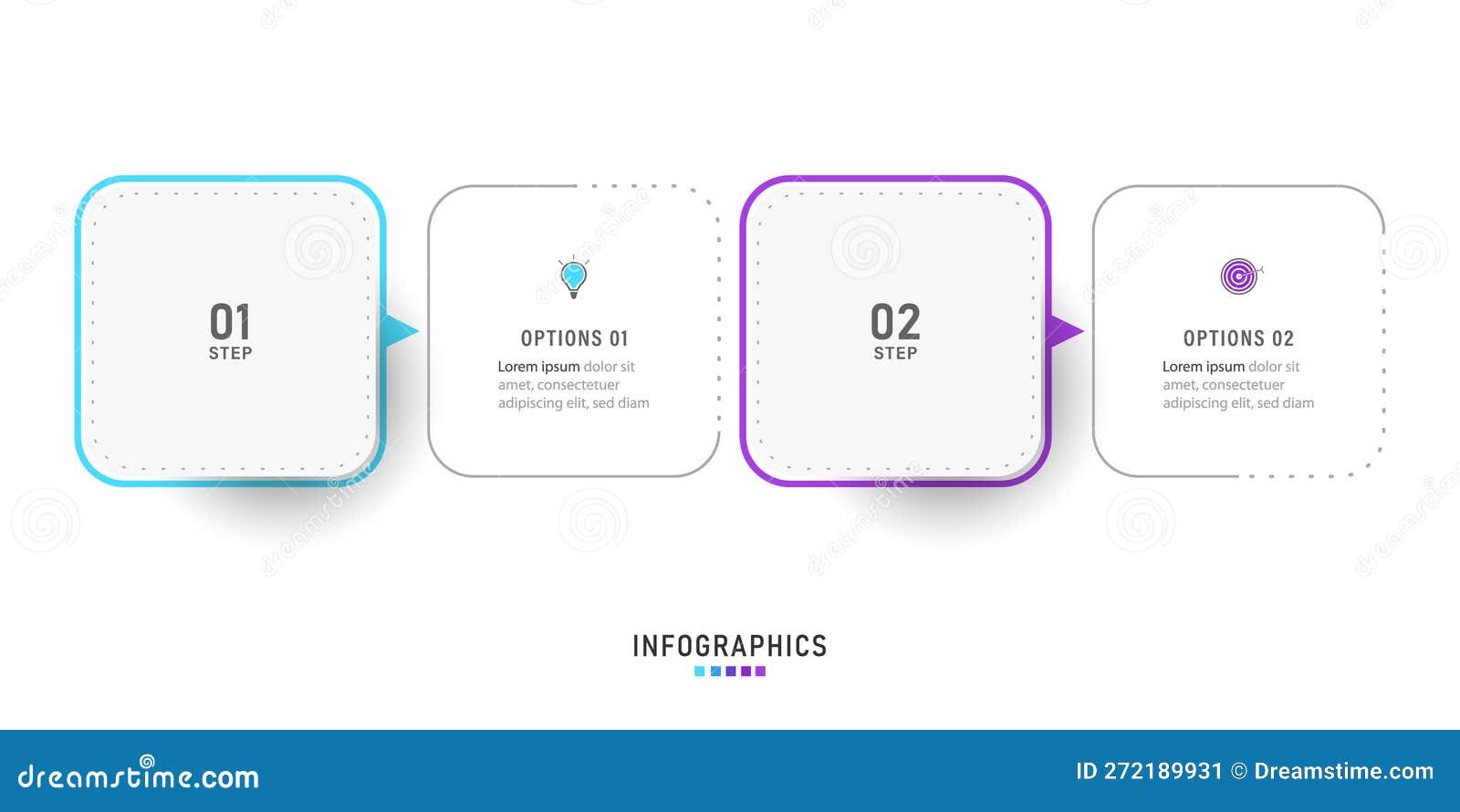 01
STEP

OPTIONS 01

Lorem ipsum dolor sit amet, consectetuer adipiscing elit, sed diam

02
STEP

OPTIONS 02

Lorem ipsum dolor sit amet, consectetuer adipiscing elit, sed diam

INFOGRAPHICS

dreamstime.com

ID 272189931 © Dreamstime.com